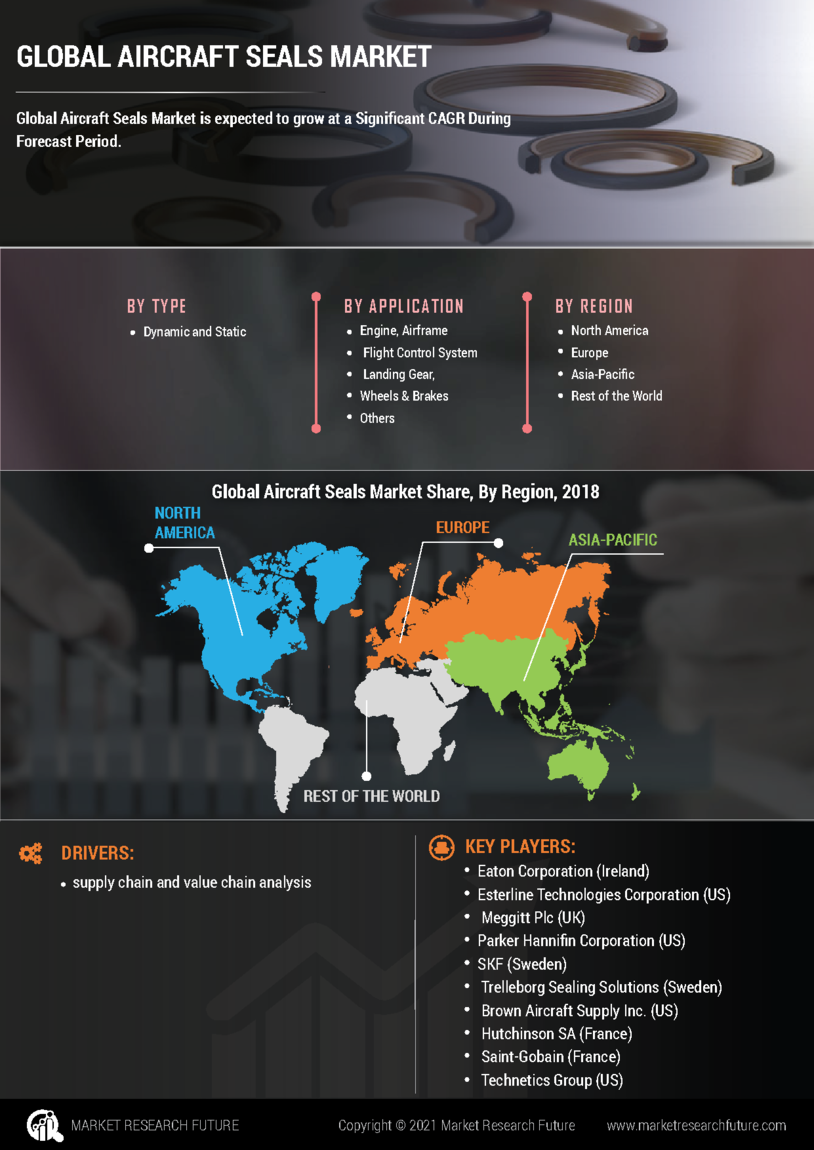 GLOBAL AIRCRAFT SEALS MARKET

Global Aircraft Seals Market is expected to grow at a Significant CAGR During Forecast Period.

BY TYPE
• Dynamic and Static

BY APPLICATION
• Engine, Airframe
• Flight Control System
• Landing Gear,
• Wheels & Brakes
• Others

BY REGION
• North America
• Europe
• Asia-Pacific
• Rest of the World

Global Aircraft Seals Market Share, By Region, 2018

NORTH AMERICA

EUROPE

ASIA-PACIFIC

REST OF THE WORLD

DRIVERS:
• supply chain and value chain analysis

KEY PLAYERS:
• Eaton Corporation (Ireland)
• Esterline Technologies Corporation (US)
• Meggitt Plc (UK)
• Parker Hannifin Corporation (US)
• SKF (Sweden)
• Trelleborg Sealing Solutions (Sweden)
• Brown Aircraft Supply Inc. (US)
• Hutchinson SA (France)
• Saint-Gobain (France)
• Technetics Group (US)

MARKET RESEARCH FUTURE

Copyright © 2021 Market Research Future

www.marketresearchfuture.com