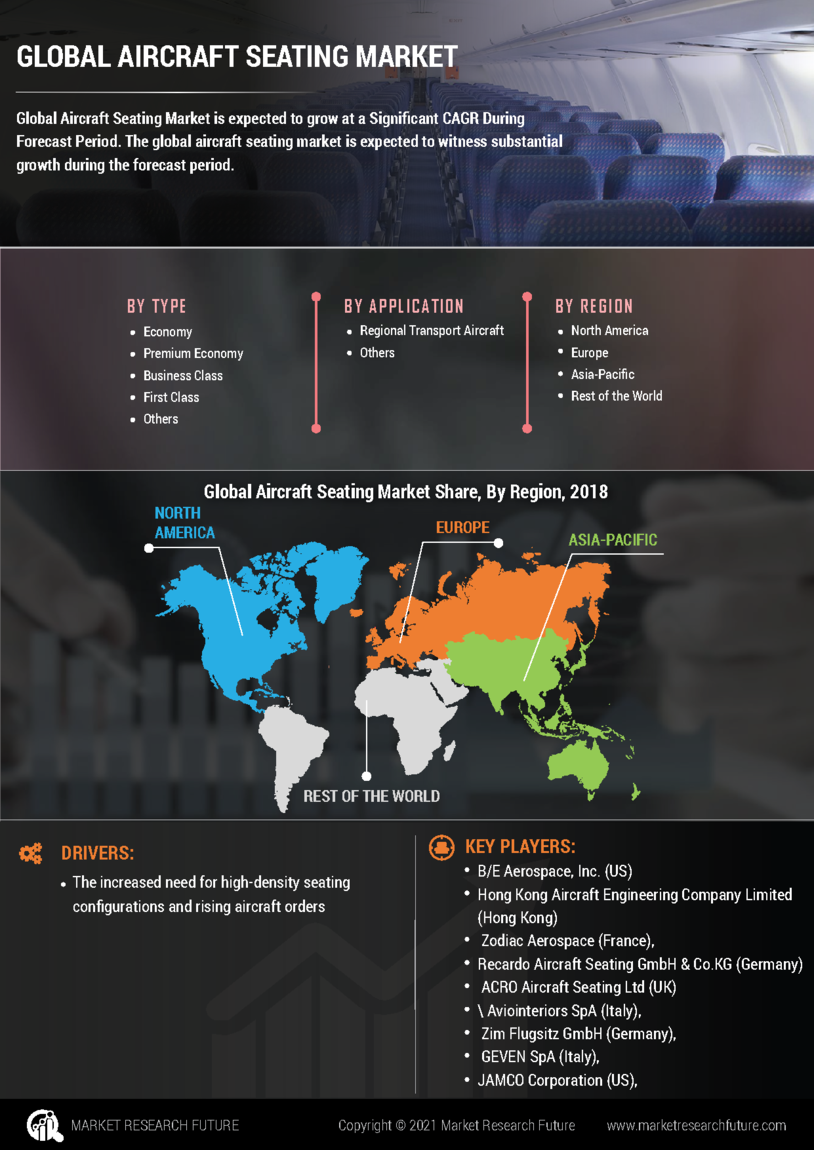 GLOBAL AIRCRAFT SEATING MARKET

Global Aircraft Seating Market is expected to grow at a Significant CAGR During Forecast Period. The global aircraft seating market is expected to witness substantial growth during the forecast period.

BY TYPE
- Economy
- Premium Economy
- Business Class
- First Class
- Others

BY APPLICATION
- Regional Transport Aircraft
- Others

BY REGION
- North America
- Europe
- Asia-Pacific
- Rest of the World

Global Aircraft Seating Market Share, By Region, 2018

NORTH AMERICA

EUROPE

ASIA-PACIFIC

REST OF THE WORLD

DRIVERS:
- The increased need for high-density seating configurations and rising aircraft orders

KEY PLAYERS:
- B/E Aerospace, Inc. (US)
- Hong Kong Aircraft Engineering Company Limited (Hong Kong)
- Zodiac Aerospace (France),
- Recardo Aircraft Seating GmbH & Co.KG (Germany)
- ACRO Aircraft Seating Ltd (UK)
- \ Aviointeriors SpA (Italy),
- Zim Flugsitz GmbH (Germany),
- GEVEN SpA (Italy),
- JAMCO Corporation (US),

MARKET RESEARCH FUTURE

Copyright © 2021 Market Research Future

www.marketresearchfuture.com