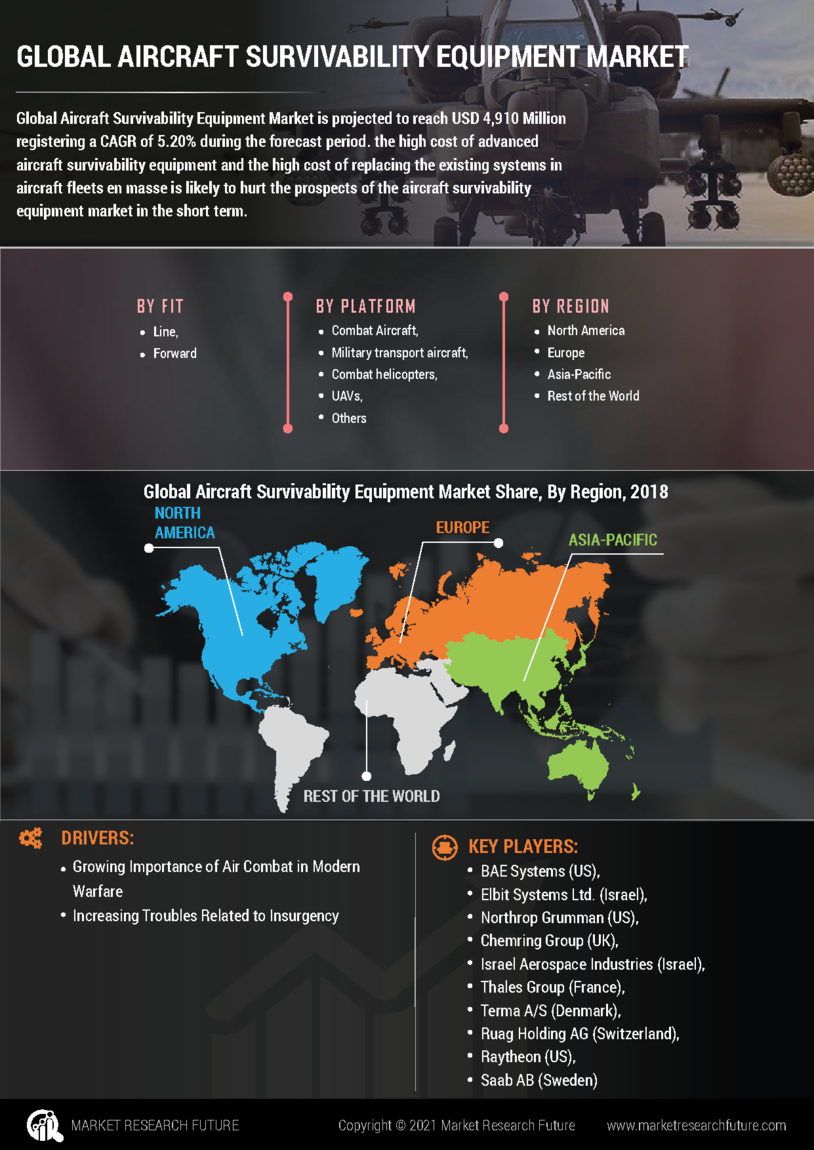 GLOBAL AIRCRAFT SURVIVABILITY EQUIPMENT MARKET

Global Aircraft Survivability Equipment Market is projected to reach USD 4,910 Million registering a CAGR of 5.20% during the forecast period. the high cost of advanced aircraft survivability equipment and the high cost of replacing the existing systems in aircraft fleets en masse is likely to hurt the prospects of the aircraft survivability equipment market in the short term.

BY FIT
- Line,
- Forward

BY PLATFORM
- Combat Aircraft,
- Military transport aircraft,
- Combat helicopters,
- UAVs,
- Others

BY REGION
- North America
- Europe
- Asia-Pacific
- Rest of the World

Global Aircraft Survivability Equipment Market Share, By Region, 2018

NORTH AMERICA

EUROPE

ASIA-PACIFIC

REST OF THE WORLD

DRIVERS:
- Growing Importance of Air Combat in Modern Warfare
- Increasing Troubles Related to Insurgency

KEY PLAYERS:
- BAE Systems (US),
- Elbit Systems Ltd. (Israel),
- Northrop Grumman (US),
- Chemring Group (UK),
- Israel Aerospace Industries (Israel),
- Thales Group (France),
- Terma A/S (Denmark),
- Ruag Holding AG (Switzerland),
- Raytheon (US),
- Saab AB (Sweden)

MARKET RESEARCH FUTURE

Copyright © 2021 Market Research Future

www.marketresearchfuture.com