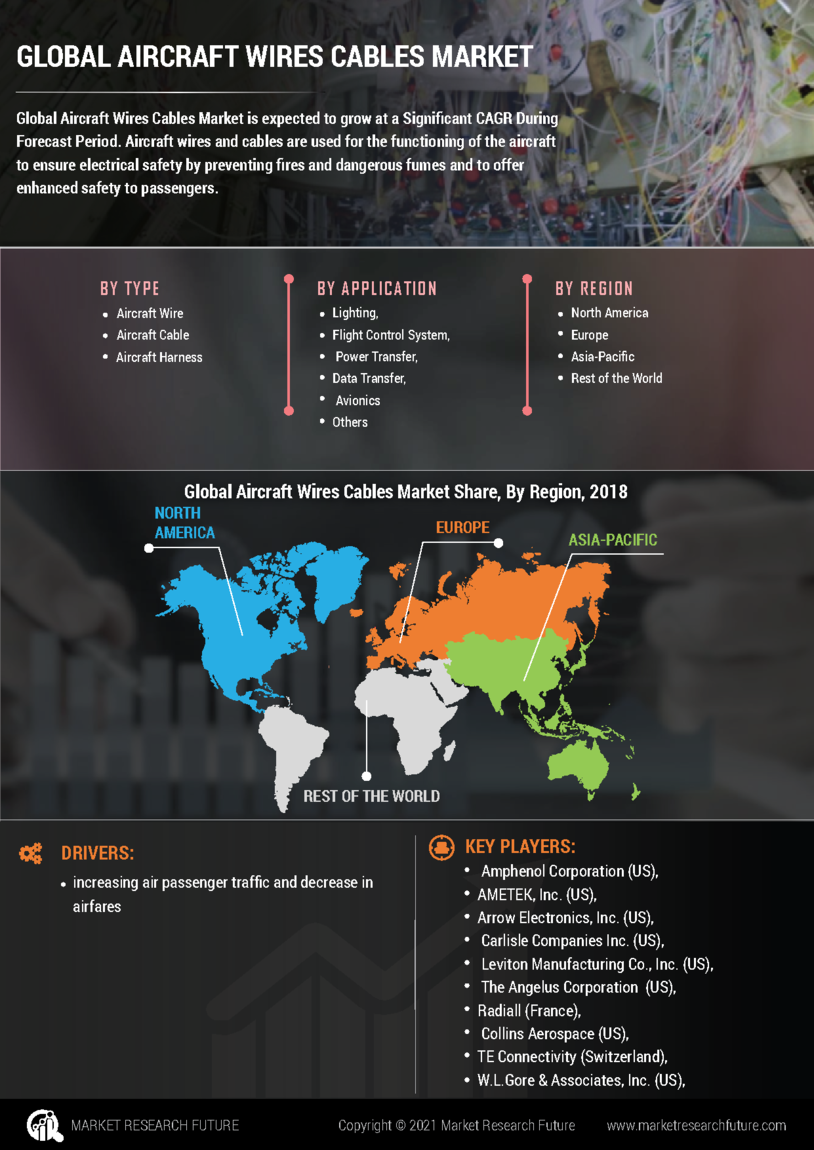 GLOBAL AIRCRAFT WIRES CABLES MARKET

Global Aircraft Wires Cables Market is expected to grow at a Significant CAGR During Forecast Period. Aircraft wires and cables are used for the functioning of the aircraft to ensure electrical safety by preventing fires and dangerous fumes and to offer enhanced safety to passengers.

BY TYPE
- Aircraft Wire
- Aircraft Cable
- Aircraft Harness

BY APPLICATION
- Lighting,
- Flight Control System,
- Power Transfer,
- Data Transfer,
- Avionics
- Others

BY REGION
- North America
- Europe
- Asia-Pacific
- Rest of the World

Global Aircraft Wires Cables Market Share, By Region, 2018

NORTH AMERICA

EUROPE

ASIA-PACIFIC

REST OF THE WORLD

DRIVERS:
- increasing air passenger traffic and decrease in airfares

KEY PLAYERS:
- Amphenol Corporation (US),
- AMETEK, Inc. (US),
- Arrow Electronics, Inc. (US),
- Carlisle Companies Inc. (US),
- Leviton Manufacturing Co., Inc. (US),
- The Angelus Corporation (US),
- Radiall (France),
- Collins Aerospace (US),
- TE Connectivity (Switzerland),
- W.L.Gore & Associates, Inc. (US),

MARKET RESEARCH FUTURE

Copyright © 2021 Market Research Future

www.marketresearchfuture.com