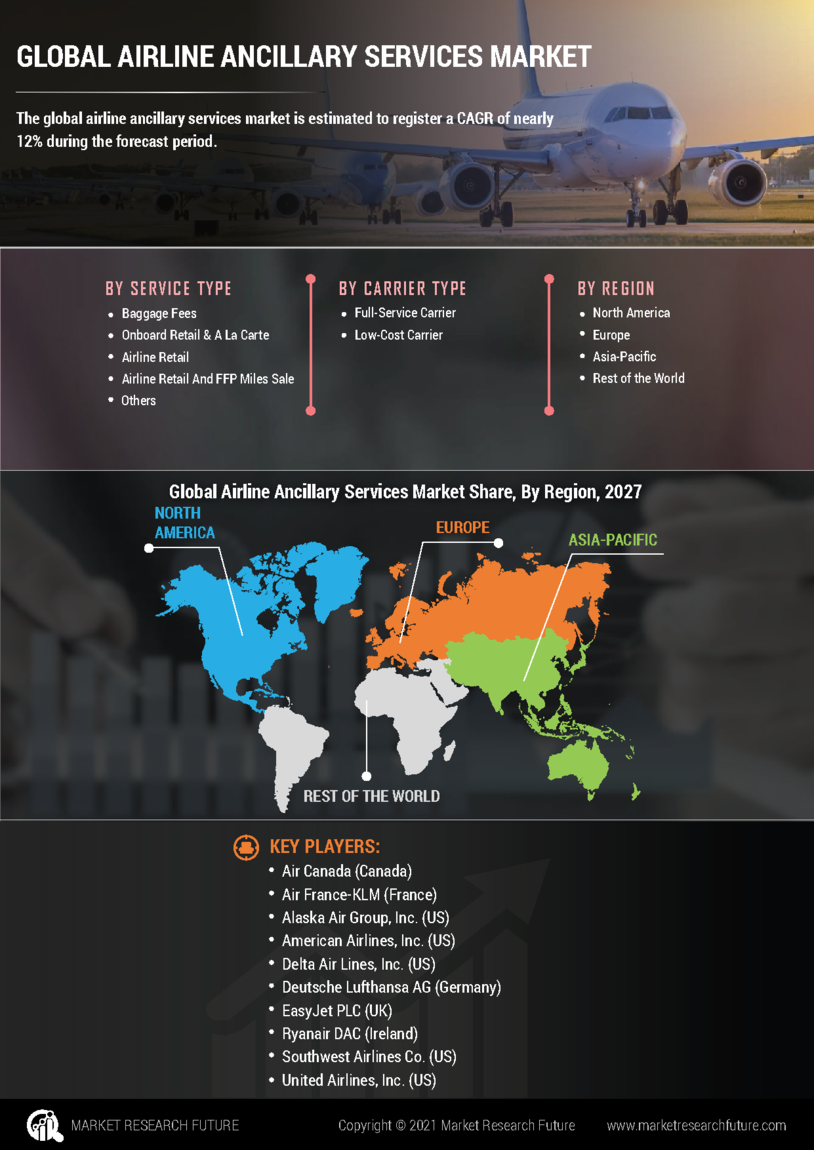 GLOBAL AIRLINE ANCILLARY SERVICES MARKET

The global airline ancillary services market is estimated to register a CAGR of nearly 12% during the forecast period.

BY SERVICE TYPE
- Baggage Fees
- Onboard Retail & A La Carte
- Airline Retail
- Airline Retail And FFP Miles Sale
- Others

BY CARRIER TYPE
- Full-Service Carrier
- Low-Cost Carrier

BY REGION
- North America
- Europe
- Asia-Pacific
- Rest of the World

Global Airline Ancillary Services Market Share, By Region, 2027

NORTH AMERICA

EUROPE

ASIA-PACIFIC

REST OF THE WORLD

KEY PLAYERS:
- Air Canada (Canada)
- Air France-KLM (France)
- Alaska Air Group, Inc. (US)
- American Airlines, Inc. (US)
- Delta Air Lines, Inc. (US)
- Deutsche Lufthansa AG (Germany)
- EasyJet PLC (UK)
- Ryanair DAC (Ireland)
- Southwest Airlines Co. (US)
- United Airlines, Inc. (US)

MARKET RESEARCH FUTURE

Copyright © 2021 Market Research Future

www.marketresearchfuture.com