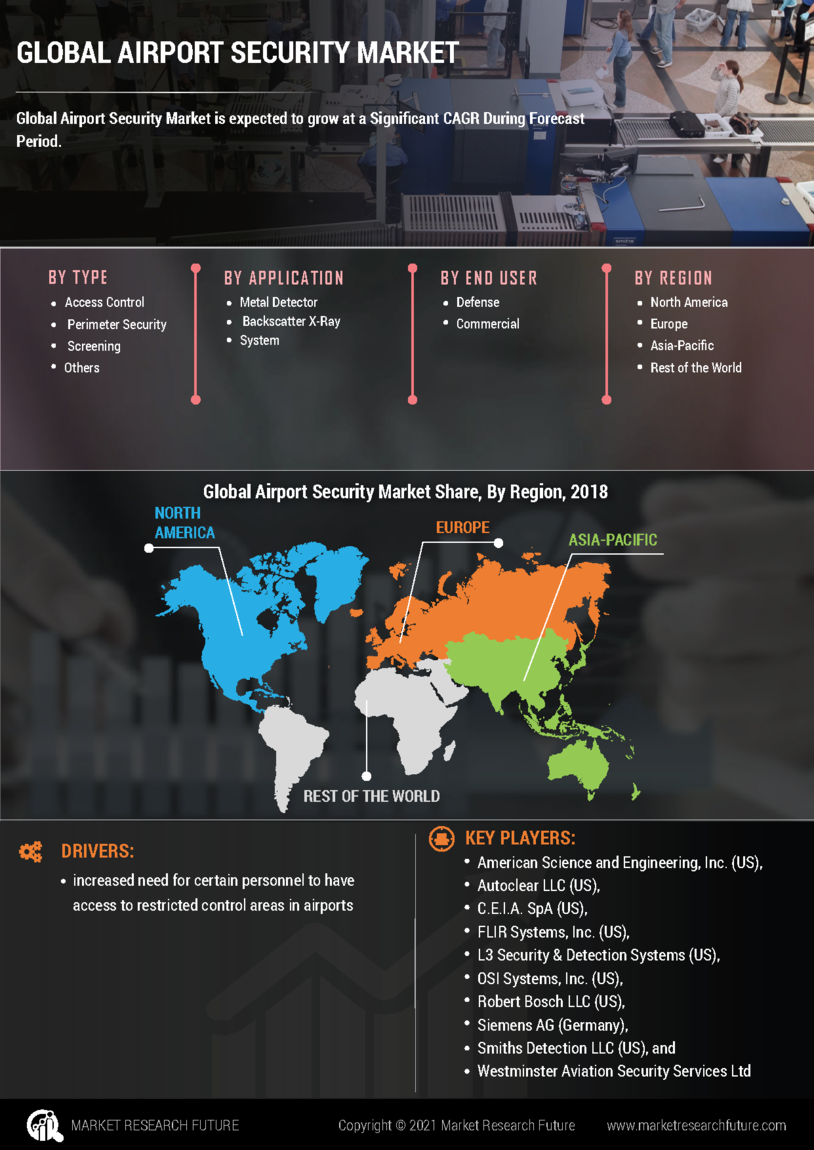 GLOBAL AIRPORT SECURITY MARKET

Global Airport Security Market is expected to grow at a Significant CAGR During Forecast Period.

BY TYPE
- Access Control
- Perimeter Security
- Screening
- Others

BY APPLICATION
- Metal Detector
- Backscatter X-Ray
- System

BY END USER
- Defense
- Commercial

BY REGION
- North America
- Europe
- Asia-Pacific
- Rest of the World

Global Airport Security Market Share, By Region, 2018

NORTH AMERICA

EUROPE

ASIA-PACIFIC

REST OF THE WORLD

DRIVERS:
- increased need for certain personnel to have access to restricted control areas in airports

KEY PLAYERS:
- American Science and Engineering, Inc. (US),
- Autoclear LLC (US),
- C.E.I.A. SpA (US),
- FLIR Systems, Inc. (US),
- L3 Security & Detection Systems (US),
- OSI Systems, Inc. (US),
- Robert Bosch LLC (US),
- Siemens AG (Germany),
- Smiths Detection LLC (US), and
- Westminster Aviation Security Services Ltd

MARKET RESEARCH FUTURE

Copyright © 2021 Market Research Future

www.marketresearchfuture.com