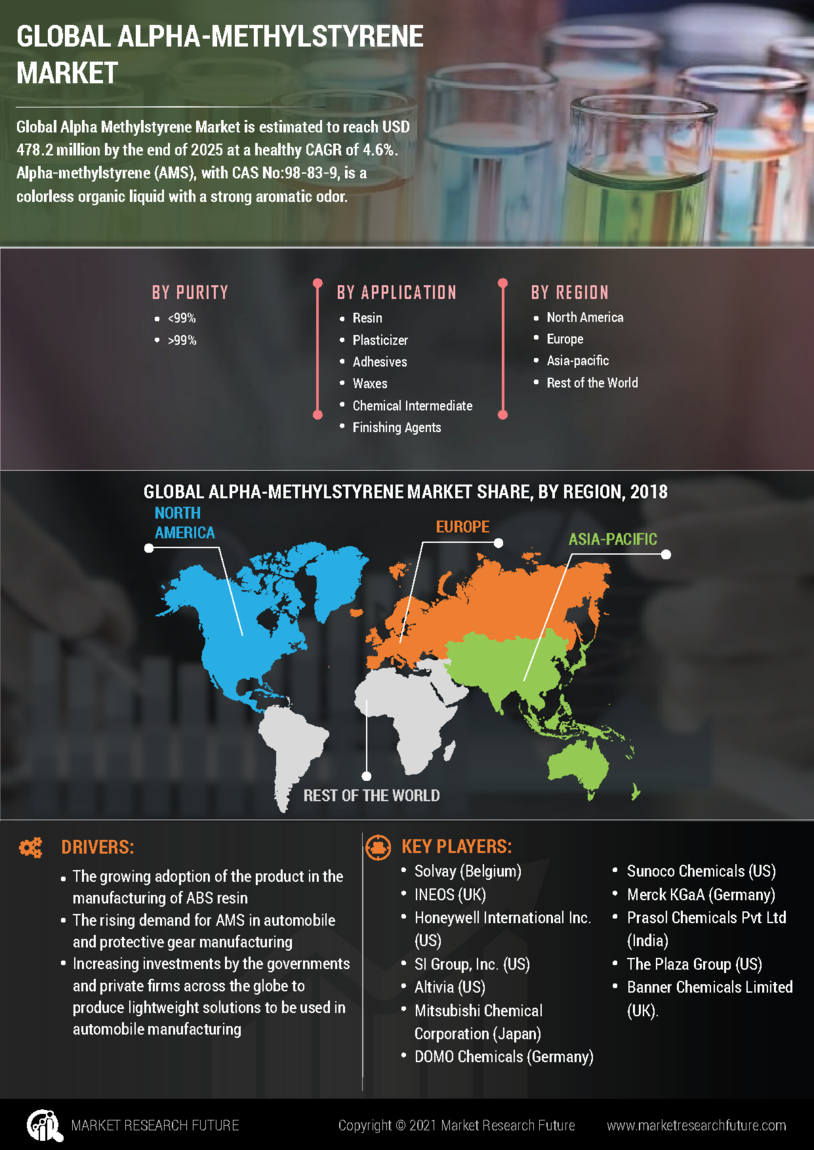 GLOBAL ALPHA-METHYLSTYRENE MARKET

Global Alpha Methylstyrene Market is estimated to reach USD 478.2 million by the end of 2025 at a healthy CAGR of 4.6%. Alpha-methylstyrene (AMS), with CAS No:98-83-9, is a colorless organic liquid with a strong aromatic odor.

BY PURITY
- <99%
- >99%

BY APPLICATION
- Resin
- Plasticizer
- Adhesives
- Waxes
- Chemical Intermediate
- Finishing Agents

BY REGION
- North America
- Europe
- Asia-pacific
- Rest of the World

GLOBAL ALPHA-METHYLSTYRENE MARKET SHARE, BY REGION, 2018

NORTH AMERICA

EUROPE

ASIA-PACIFIC

REST OF THE WORLD

DRIVERS:
- The growing adoption of the product in the manufacturing of ABS resin
- The rising demand for AMS in automobile and protective gear manufacturing
- Increasing investments by the governments and private firms across the globe to produce lightweight solutions to be used in automobile manufacturing

KEY PLAYERS:
- Solvay (Belgium)
- INEOS (UK)
- Honeywell International Inc. (US)
- SI Group, Inc. (US)
- Altivia (US)
- Mitsubishi Chemical Corporation (Japan)
- DOMO Chemicals (Germany)
- Sunoco Chemicals (US)
- Merck KGaA (Germany)
- Prasol Chemicals Pvt Ltd (India)
- The Plaza Group (US)
- Banner Chemicals Limited (UK).

MARKET RESEARCH FUTURE

Copyright © 2021 Market Research Future

www.marketresearchfuture.com