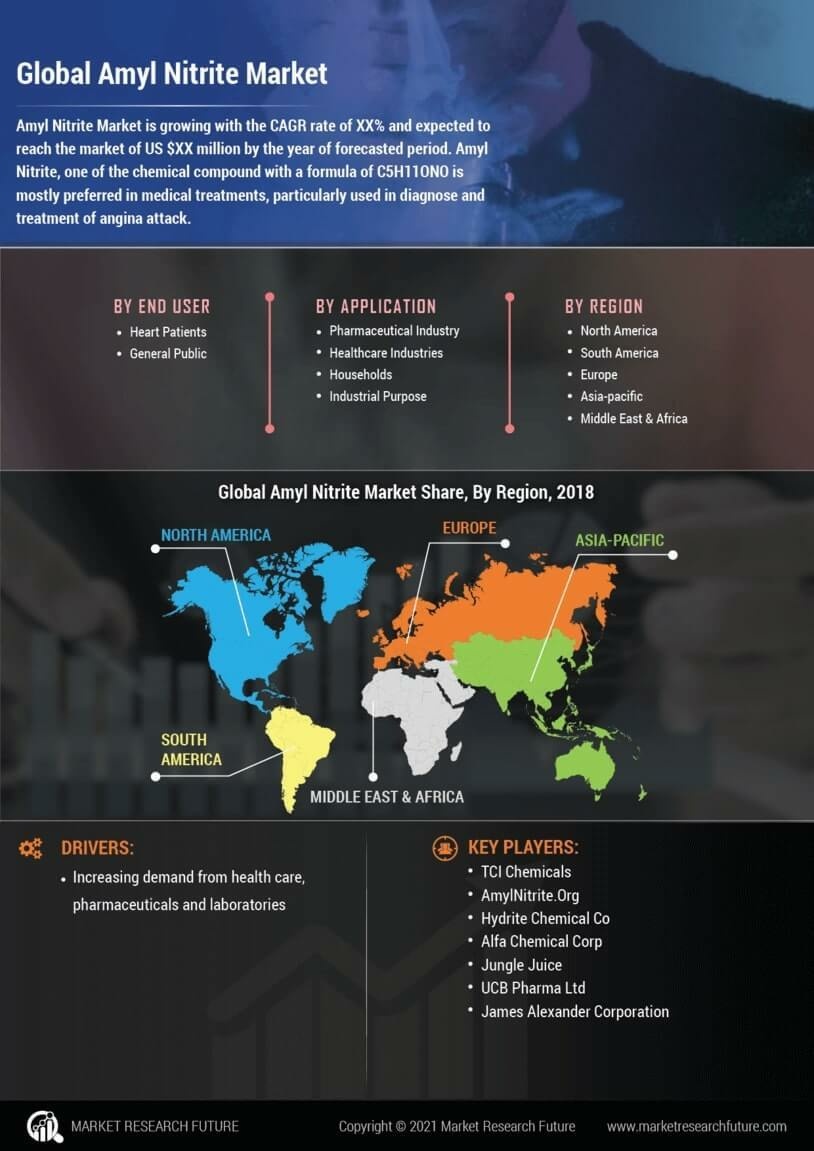 Global Amyl Nitrite Market

Amyl Nitrite Market is growing with the CAGR rate of XX% and expected to reach the market of US $XX million by the year of forecasted period. Amyl Nitrite, one of the chemical compound with a formula of C5H11ONO is mostly preferred in medical treatments, particularly used in diagnose and treatment of angina attack.

BY END USER
• Heart Patients
• General Public

BY APPLICATION
• Pharmaceutical Industry
• Healthcare Industries
• Households
• Industrial Purpose

BY REGION
• North America
• South America
• Europe
• Asia-pacific
• Middle East & Africa

Global Amyl Nitrite Market Share, By Region, 2018

NORTH AMERICA
EUROPE
ASIA-PACIFIC
SOUTH AMERICA
MIDDLE EAST & AFRICA

DRIVERS:
• Increasing demand from health care, pharmaceuticals and laboratories

KEY PLAYERS:
• TCI Chemicals
• AmylNitrite.Org
• Hydrite Chemical Co
• Alfa Chemical Corp
• Jungle Juice
• UCB Pharma Ltd
• James Alexander Corporation

MARKET RESEARCH FUTURE
Copyright © 2021 Market Research Future
www.marketresearchfuture.com