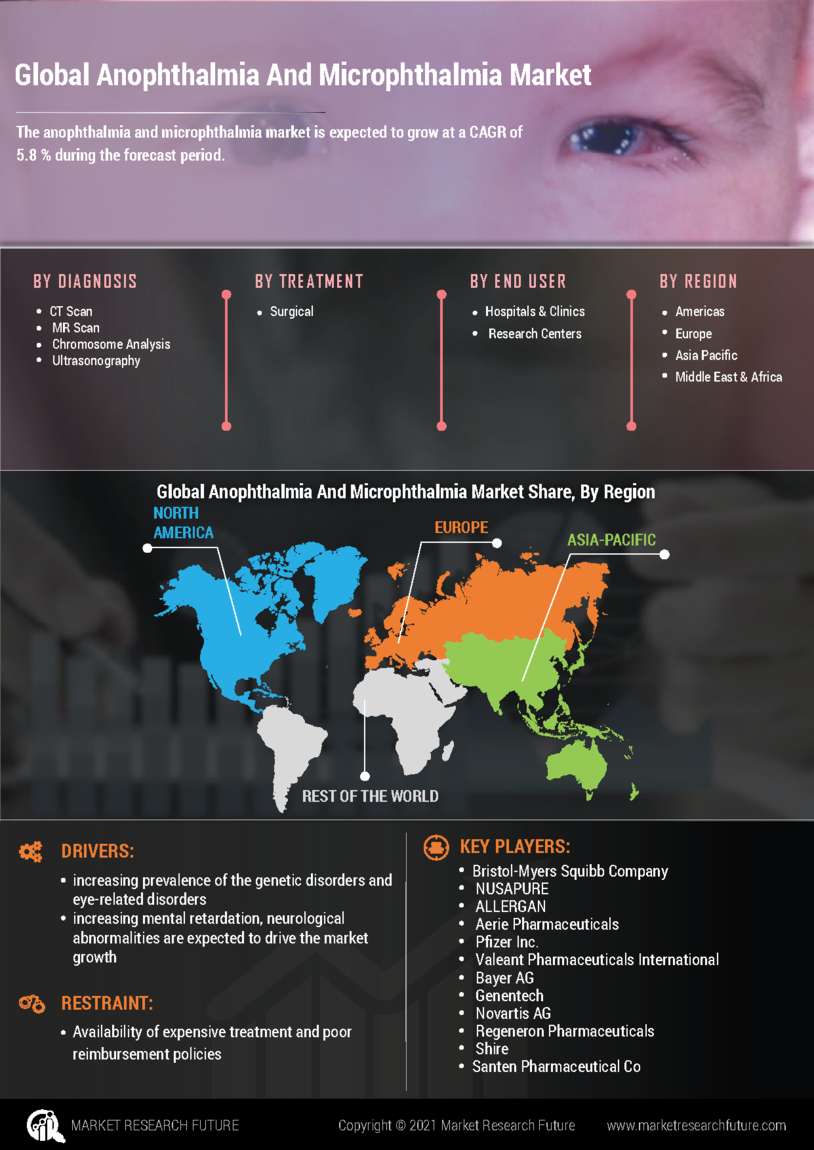 Global Anophthalmia And Microphthalmia Market

The anophthalmia and microphthalmia market is expected to grow at a CAGR of 5.8 % during the forecast period.

BY DIAGNOSIS
- CT Scan
- MR Scan
- Chromosome Analysis
- Ultrasonography

BY TREATMENT
- Surgical

BY END USER
- Hospitals & Clinics
- Research Centers

BY REGION
- Americas
- Europe
- Asia Pacific
- Middle East & Africa

Global Anophthalmia And Microphthalmia Market Share, By Region

NORTH AMERICA
EUROPE
ASIA-PACIFIC
REST OF THE WORLD

DRIVERS:
- increasing prevalence of the genetic disorders and eye-related disorders
- increasing mental retardation, neurological abnormalities are expected to drive the market growth

RESTRAINT:
- Availability of expensive treatment and poor reimbursement policies

KEY PLAYERS:
- Bristol-Myers Squibb Company
- NUSAPURE
- ALLERGAN
- Aerie Pharmaceuticals
- Pfizer Inc.
- Valeant Pharmaceuticals International
- Bayer AG
- Genentech
- Novartis AG
- Regeneron Pharmaceuticals
- Shire
- Santen Pharmaceutical Co

MARKET RESEARCH FUTURE
Copyright © 2021 Market Research Future
www.marketresearchfuture.com