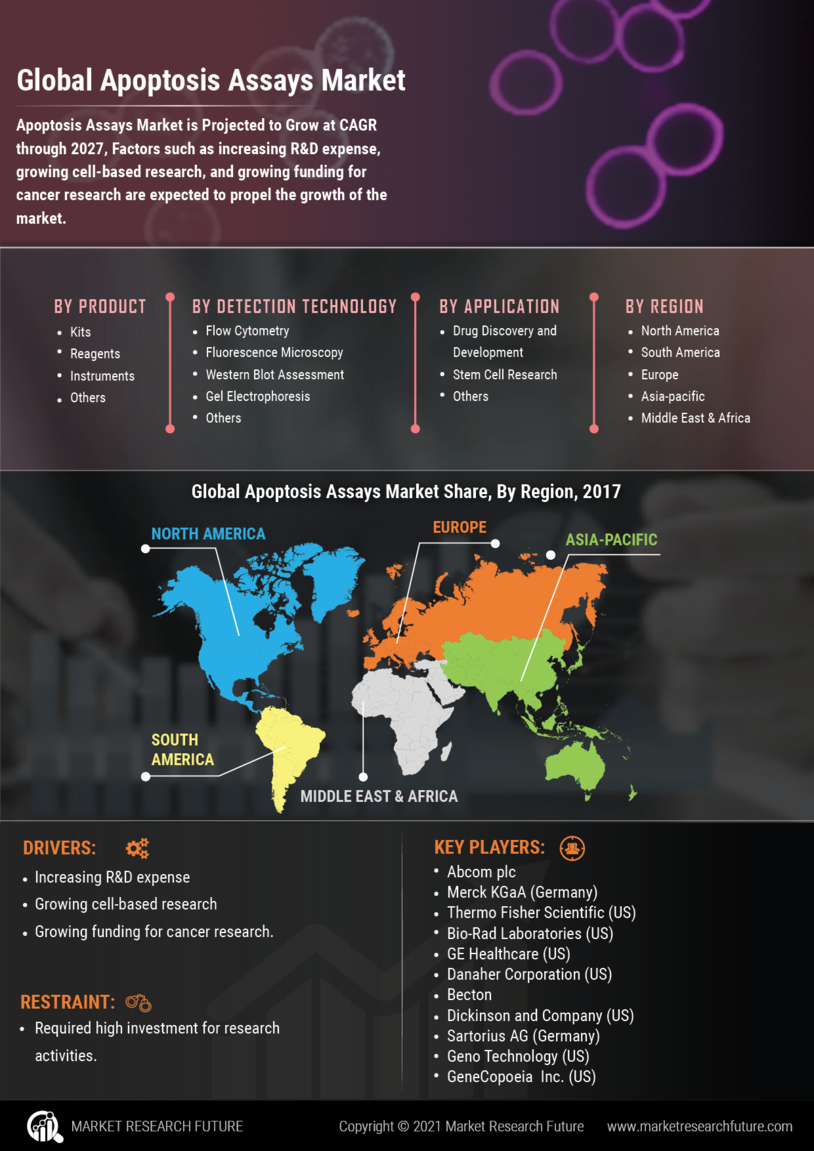 Global Apoptosis Assays Market

Apoptosis Assays Market is Projected to Grow at CAGR through 2027, Factors such as increasing R&D expense, growing cell-based research, and growing funding for cancer research are expected to propel the growth of the market.

BY PRODUCT
• Kits
• Reagents
• Instruments
• Others

BY DETECTION TECHNOLOGY
• Flow Cytometry
• Fluorescence Microscopy
• Western Blot Assessment
• Gel Electrophoresis
• Others

BY APPLICATION
• Drug Discovery and Development
• Stem Cell Research
• Others

BY REGION
• North America
• South America
• Europe
• Asia-pacific
• Middle East & Africa

Global Apoptosis Assays Market Share, By Region, 2017

NORTH AMERICA
EUROPE
ASIA-PACIFIC
SOUTH AMERICA
MIDDLE EAST & AFRICA

DRIVERS:
• Increasing R&D expense
• Growing cell-based research
• Growing funding for cancer research.

RESTRAINT:
• Required high investment for research activities.

KEY PLAYERS:
• Abcom plc
• Merck KGaA (Germany)
• Thermo Fisher Scientific (US)
• Bio-Rad Laboratories (US)
• GE Healthcare (US)
• Danaher Corporation (US)
• Becton
• Dickinson and Company (US)
• Sartorius AG (Germany)
• Geno Technology (US)
• GeneCopoeia Inc. (US)

MARKET RESEARCH FUTURE
Copyright © 2021 Market Research Future
www.marketresearchfuture.com