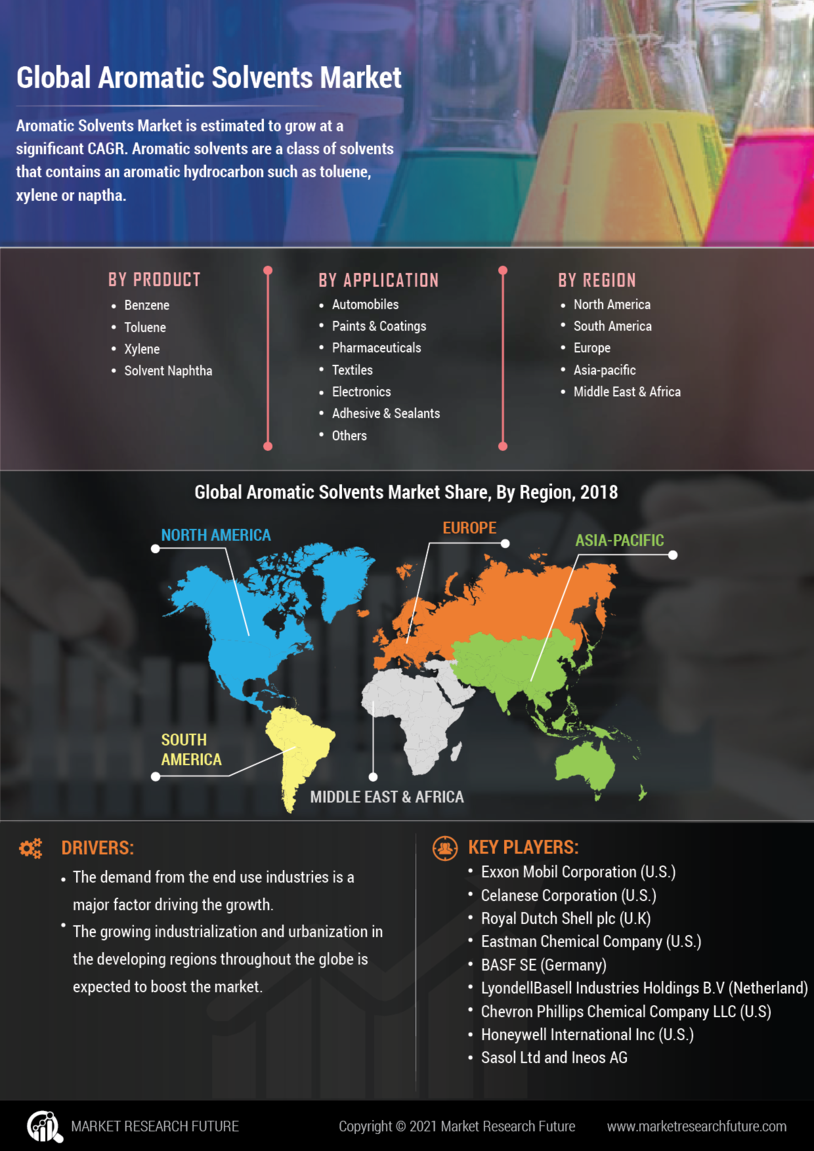 Global Aromatic Solvents Market

Aromatic Solvents Market is estimated to grow at a significant CAGR. Aromatic solvents are a class of solvents that contains an aromatic hydrocarbon such as toluene, xylene or naptha.

BY PRODUCT
- Benzene
- Toluene
- Xylene
- Solvent Naphtha

BY APPLICATION
- Automobiles
- Paints & Coatings
- Pharmaceuticals
- Textiles
- Electronics
- Adhesive & Sealants
- Others

BY REGION
- North America
- South America
- Europe
- Asia-pacific
- Middle East & Africa

Global Aromatic Solvents Market Share, By Region, 2018

NORTH AMERICA
EUROPE
ASIA-PACIFIC
SOUTH AMERICA
MIDDLE EAST & AFRICA

DRIVERS:
- The demand from the end use industries is a major factor driving the growth.
- The growing industrialization and urbanization in the developing regions throughout the globe is expected to boost the market.

KEY PLAYERS:
- Exxon Mobil Corporation (U.S.)
- Celanese Corporation (U.S.)
- Royal Dutch Shell plc (U.K)
- Eastman Chemical Company (U.S.)
- BASF SE (Germany)
- LyondellBasell Industries Holdings B.V (Netherland)
- Chevron Phillips Chemical Company LLC (U.S)
- Honeywell International Inc (U.S.)
- Sasol Ltd and Ineos AG

MARKET RESEARCH FUTURE
Copyright © 2021 Market Research Future
www.marketresearchfuture.com