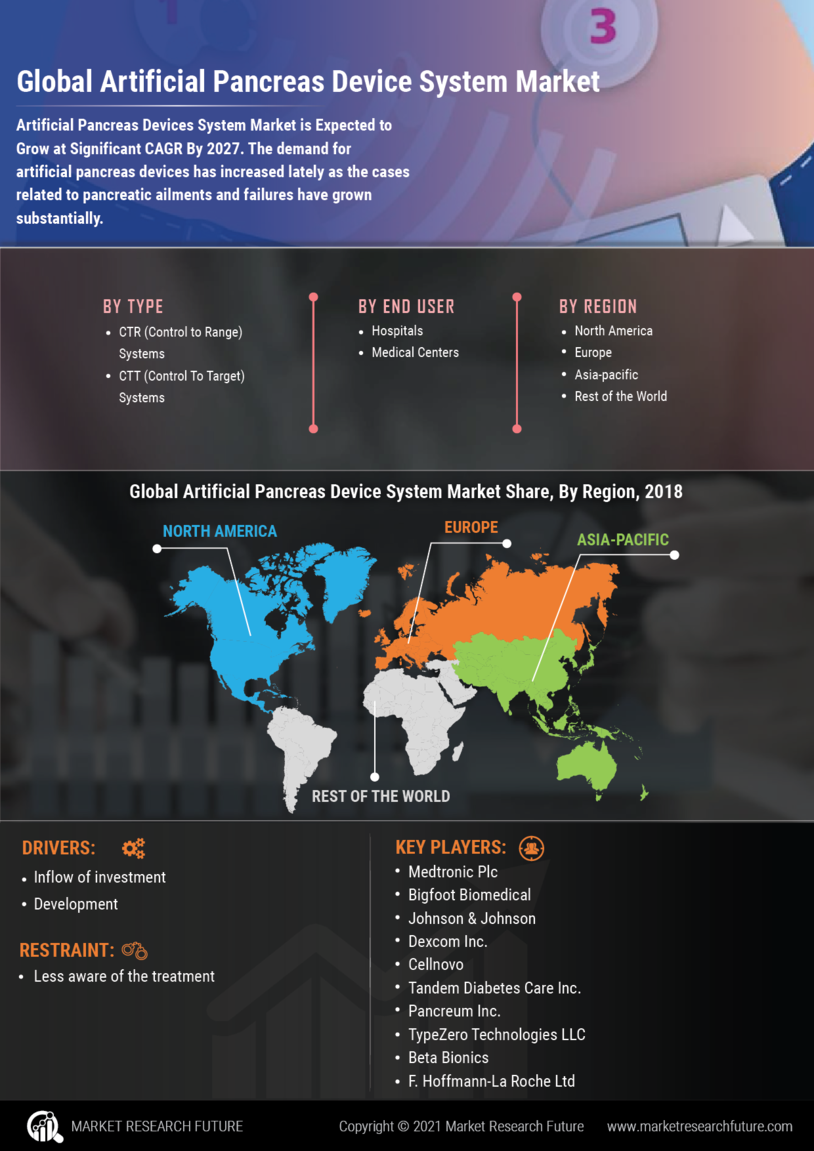 3

Global Artificial Pancreas Device System Market

Artificial Pancreas Devices System Market is Expected to Grow at Significant CAGR By 2027. The demand for artificial pancreas devices has increased lately as the cases related to pancreatic ailments and failures have grown substantially.

BY TYPE
- CTR (Control to Range) Systems
- CTT (Control To Target) Systems

BY END USER
- Hospitals
- Medical Centers

BY REGION
- North America
- Europe
- Asia-pacific
- Rest of the World

Global Artificial Pancreas Device System Market Share, By Region, 2018

NORTH AMERICA

EUROPE

ASIA-PACIFIC

REST OF THE WORLD

DRIVERS:
- Inflow of investment
- Development

RESTRAINT:
- Less aware of the treatment

KEY PLAYERS:
- Medtronic Plc
- Bigfoot Biomedical
- Johnson & Johnson
- Dexcom Inc.
- Cellnovo
- Tandem Diabetes Care Inc.
- Pancreum Inc.
- TypeZero Technologies LLC
- Beta Bionics
- F. Hoffmann-La Roche Ltd

MARKET RESEARCH FUTURE

Copyright © 2021 Market Research Future

www.marketresearchfuture.com