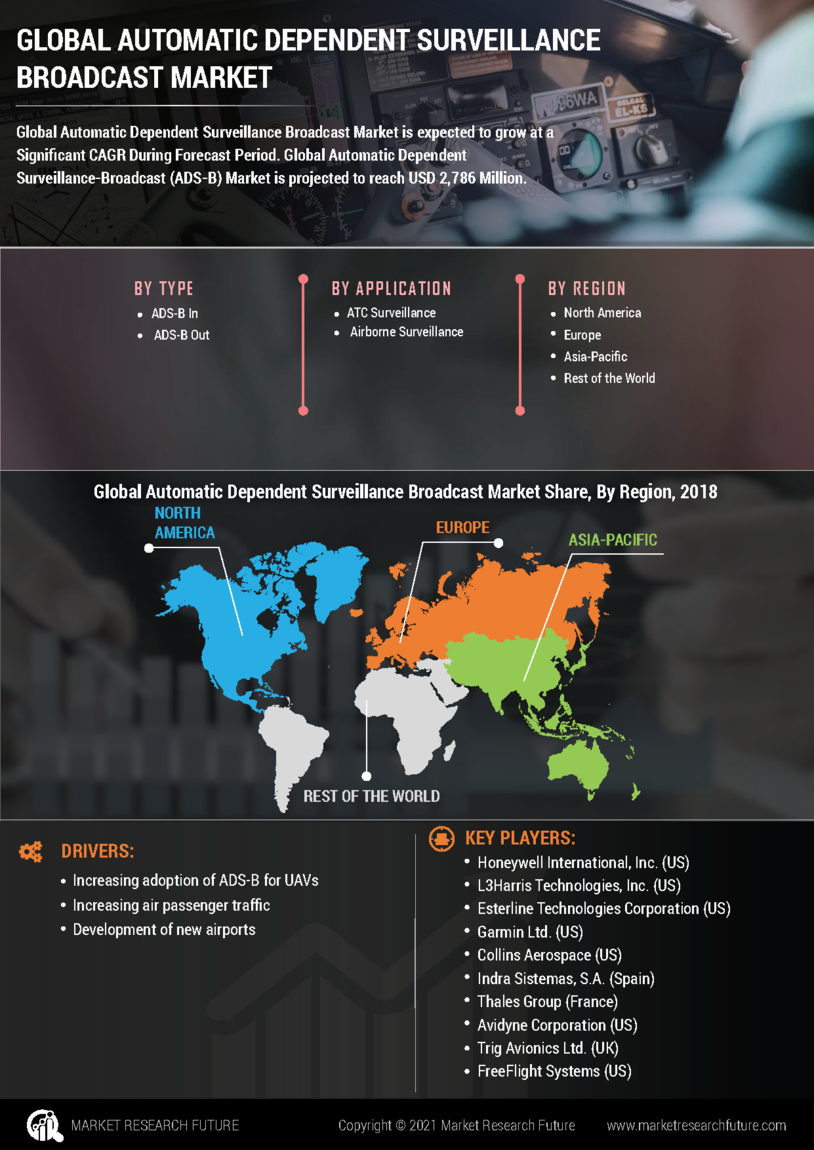 GLOBAL AUTOMATIC DEPENDENT SURVEILLANCE BROADCAST MARKET

Global Automatic Dependent Surveillance Broadcast Market is expected to grow at a Significant CAGR During Forecast Period. Global Automatic Dependent Surveillance-Broadcast (ADS-B) Market is projected to reach USD 2,786 Million.

BY TYPE
• ADS-B In
• ADS-B Out

BY APPLICATION
• ATC Surveillance
• Airborne Surveillance

BY REGION
• North America
• Europe
• Asia-Pacific
• Rest of the World

Global Automatic Dependent Surveillance Broadcast Market Share, By Region, 2018

NORTH AMERICA
EUROPE
ASIA-PACIFIC
REST OF THE WORLD

DRIVERS:
• Increasing adoption of ADS-B for UAVs
• Increasing air passenger traffic
• Development of new airports

KEY PLAYERS:
• Honeywell International, Inc. (US)
• L3Harris Technologies, Inc. (US)
• Esterline Technologies Corporation (US)
• Garmin Ltd. (US)
• Collins Aerospace (US)
• Indra Sistemas, S.A. (Spain)
• Thales Group (France)
• Avidyne Corporation (US)
• Trig Avionics Ltd. (UK)
• FreeFlight Systems (US)

MARKET RESEARCH FUTURE
Copyright © 2021 Market Research Future
www.marketresearchfuture.com