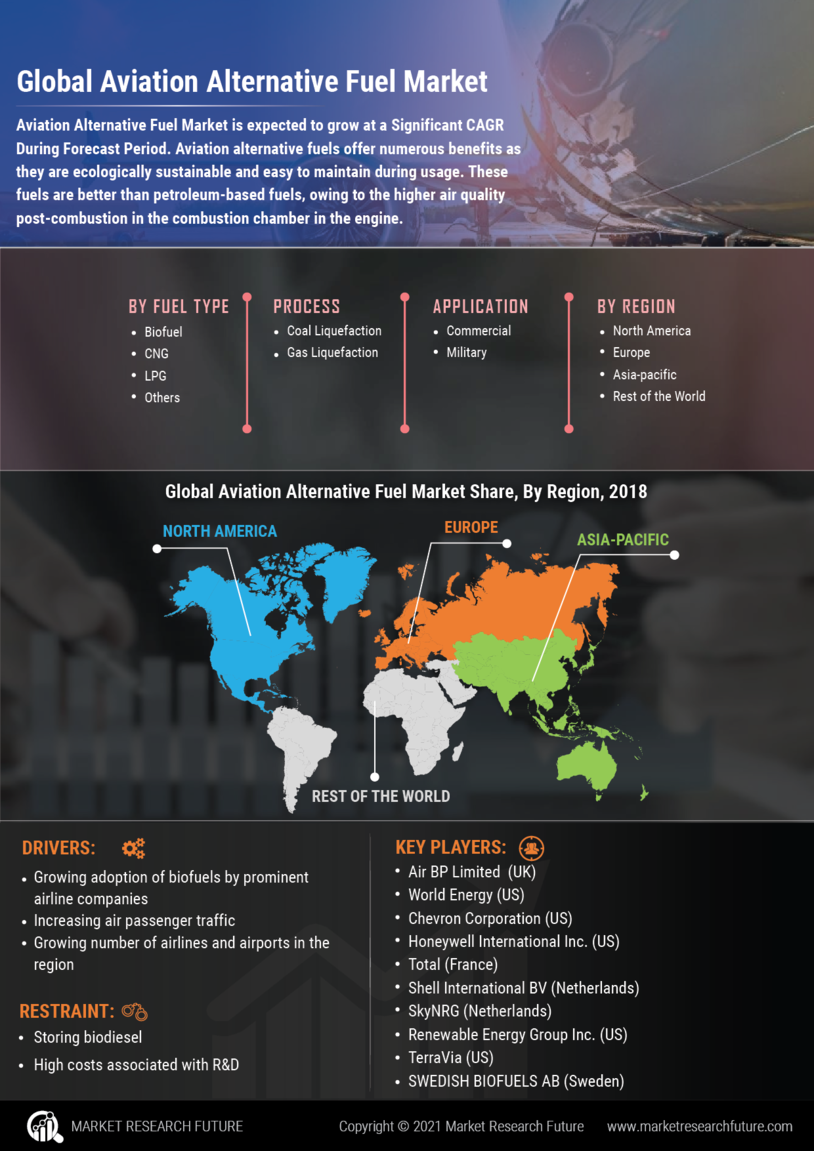 Global Aviation Alternative Fuel Market

Aviation Alternative Fuel Market is expected to grow at a Significant CAGR During Forecast Period. Aviation alternative fuels offer numerous benefits as they are ecologically sustainable and easy to maintain during usage. These fuels are better than petroleum-based fuels, owing to the higher air quality post-combustion in the combustion chamber in the engine.

BY FUEL TYPE
- Biofuel
- CNG
- LPG
- Others

PROCESS
- Coal Liquefaction
- Gas Liquefaction

APPLICATION
- Commercial
- Military

BY REGION
- North America
- Europe
- Asia-pacific
- Rest of the World

Global Aviation Alternative Fuel Market Share, By Region, 2018

NORTH AMERICA
EUROPE
ASIA-PACIFIC
REST OF THE WORLD

DRIVERS:
- Growing adoption of biofuels by prominent airline companies
- Increasing air passenger traffic
- Growing number of airlines and airports in the region

RESTRAINT:
- Storing biodiesel
- High costs associated with R&D

KEY PLAYERS:
- Air BP Limited (UK)
- World Energy (US)
- Chevron Corporation (US)
- Honeywell International Inc. (US)
- Total (France)
- Shell International BV (Netherlands)
- SkyNRG (Netherlands)
- Renewable Energy Group Inc. (US)
- TerraVia (US)
- SWEDISH BIOFUELS AB (Sweden)

MARKET RESEARCH FUTURE
Copyright © 2021 Market Research Future
www.marketresearchfuture.com