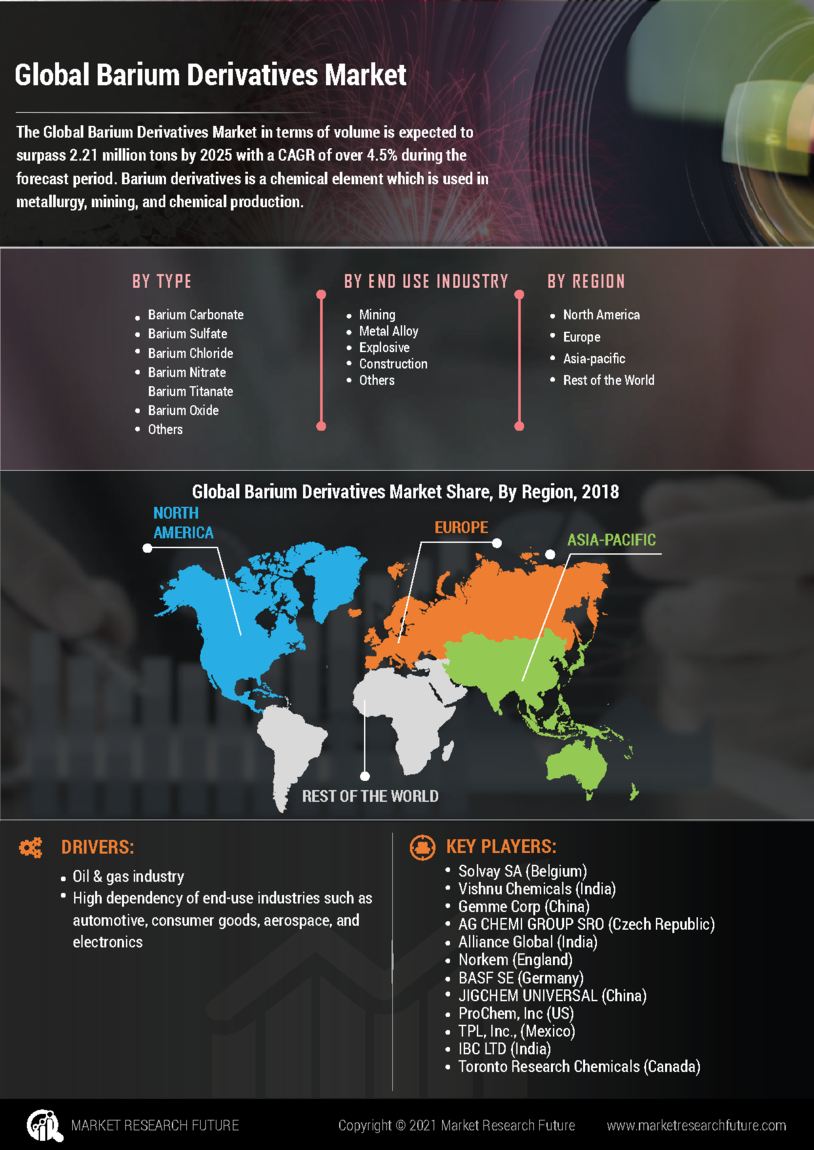 Global Barium Derivatives Market

The Global Barium Derivatives Market in terms of volume is expected to surpass 2.21 million tons by 2025 with a CAGR of over 4.5% during the forecast period. Barium derivatives is a chemical element which is used in metallurgy, mining, and chemical production.

BY TYPE
- Barium Carbonate
- Barium Sulfate
- Barium Chloride
- Barium Nitrate Barium Titanate
- Barium Oxide
- Others

BY END USE INDUSTRY
- Mining
- Metal Alloy
- Explosive
- Construction
- Others

BY REGION
- North America
- Europe
- Asia-pacific
- Rest of the World

Global Barium Derivatives Market Share, By Region, 2018

NORTH AMERICA

EUROPE

ASIA-PACIFIC

REST OF THE WORLD

DRIVERS:
- Oil & gas industry
- High dependency of end-use industries such as automotive, consumer goods, aerospace, and electronics

KEY PLAYERS:
- Solvay SA (Belgium)
- Vishnu Chemicals (India)
- Gemme Corp (China)
- AG CHEMI GROUP SRO (Czech Republic)
- Alliance Global (India)
- Norkem (England)
- BASF SE (Germany)
- JIGCHEM UNIVERSAL (China)
- ProChem, Inc (US)
- TPL, Inc., (Mexico)
- IBC LTD (India)
- Toronto Research Chemicals (Canada)

MARKET RESEARCH FUTURE

Copyright © 2021 Market Research Future

www.marketresearchfuture.com