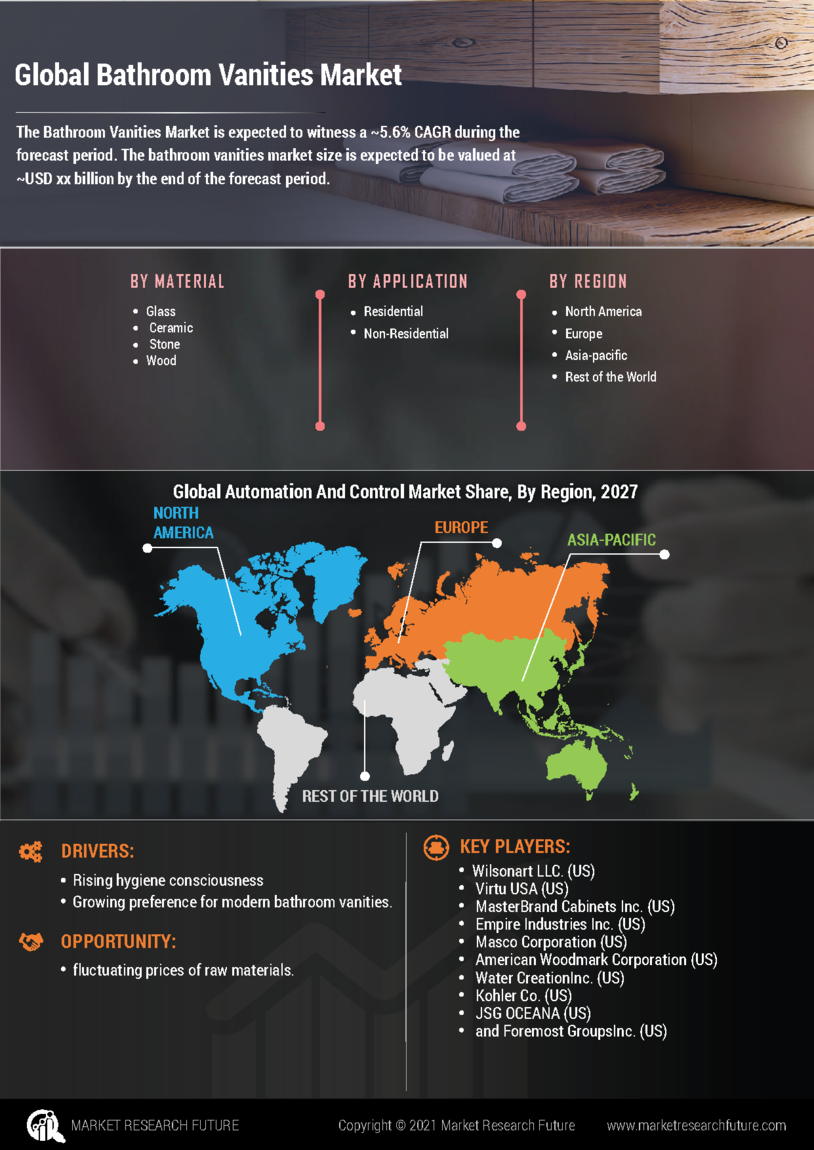 Global Bathroom Vanities Market

The Bathroom Vanities Market is expected to witness a ~5.6% CAGR during the forecast period. The bathroom vanities market size is expected to be valued at ~USD xx billion by the end of the forecast period.

BY MATERIAL
• Glass
• Ceramic
• Stone
• Wood

BY APPLICATION
• Residential
• Non-Residential

BY REGION
• North America
• Europe
• Asia-pacific
• Rest of the World

Global Automation And Control Market Share, By Region, 2027

NORTH AMERICA

EUROPE

ASIA-PACIFIC

REST OF THE WORLD

DRIVERS:
• Rising hygiene consciousness
• Growing preference for modern bathroom vanities.

OPPORTUNITY:
• fluctuating prices of raw materials.

KEY PLAYERS:
• Wilsonart LLC. (US)
• Virtu USA (US)
• MasterBrand Cabinets Inc. (US)
• Empire Industries Inc. (US)
• Masco Corporation (US)
• American Woodmark Corporation (US)
• Water CreationInc. (US)
• Kohler Co. (US)
• JSG OCEANA (US)
• and Foremost GroupsInc. (US)

MARKET RESEARCH FUTURE

Copyright © 2021 Market Research Future

www.marketresearchfuture.com