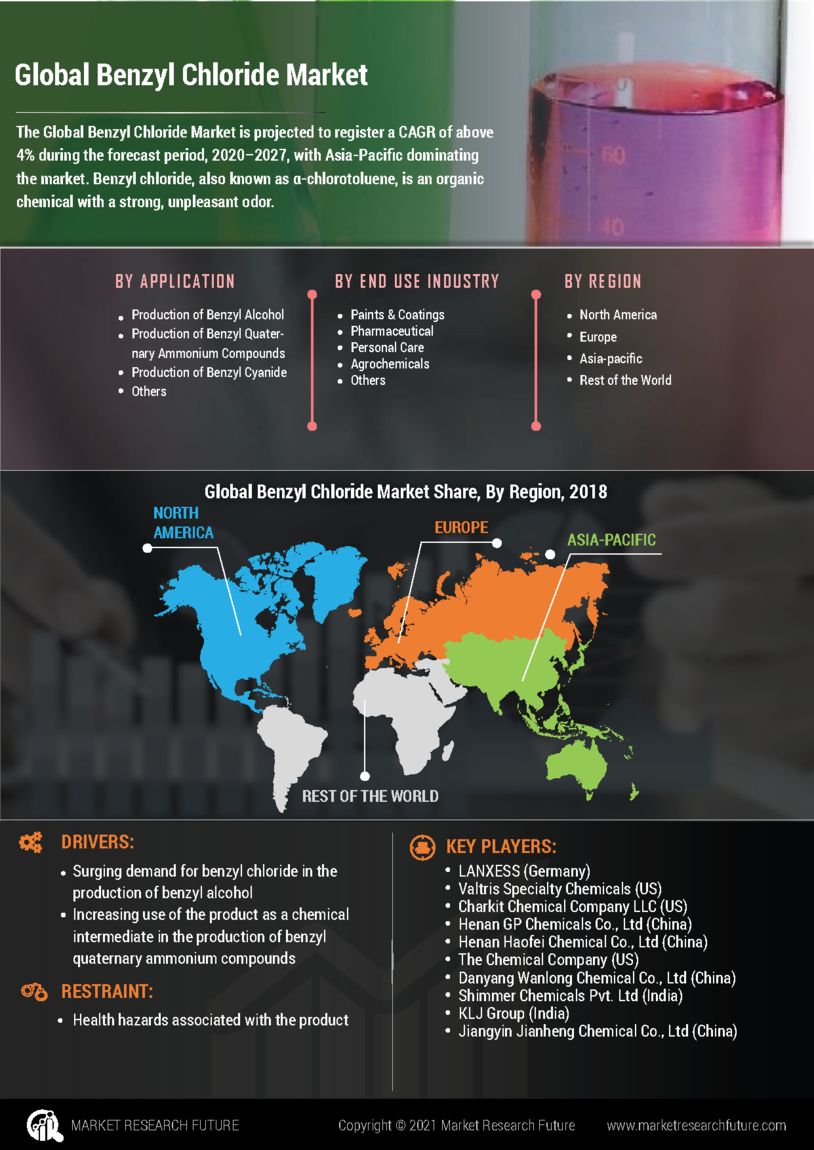 Global Benzyl Chloride Market

The Global Benzyl Chloride Market is projected to register a CAGR of above 4% during the forecast period, 2020–2027, with Asia-Pacific dominating the market. Benzyl chloride, also known as α-chlorotoluene, is an organic chemical with a strong, unpleasant odor.

60

40

BY APPLICATION

- Production of Benzyl Alcohol
- Production of Benzyl Quaternary Ammonium Compounds
- Production of Benzyl Cyanide
- Others

BY END USE INDUSTRY

- Paints & Coatings
- Pharmaceutical
- Personal Care
- Agrochemicals
- Others

BY REGION

- North America
- Europe
- Asia-pacific
- Rest of the World

Global Benzyl Chloride Market Share, By Region, 2018

NORTH AMERICA

EUROPE

ASIA-PACIFIC

REST OF THE WORLD

DRIVERS:

- Surging demand for benzyl chloride in the production of benzyl alcohol
- Increasing use of the product as a chemical intermediate in the production of benzyl quaternary ammonium compounds

RESTRAINT:

- Health hazards associated with the product

KEY PLAYERS:

- LANXESS (Germany)
- Valtris Specialty Chemicals (US)
- Charkit Chemical Company LLC (US)
- Henan GP Chemicals Co., Ltd (China)
- Henan Haofei Chemical Co., Ltd (China)
- The Chemical Company (US)
- Danyang Wanlong Chemical Co., Ltd (China)
- Shimmer Chemicals Pvt. Ltd (India)
- KLJ Group (India)
- Jiangyin Jianheng Chemical Co., Ltd (China)

MARKET RESEARCH FUTURE

Copyright © 2021 Market Research Future

www.marketresearchfuture.com