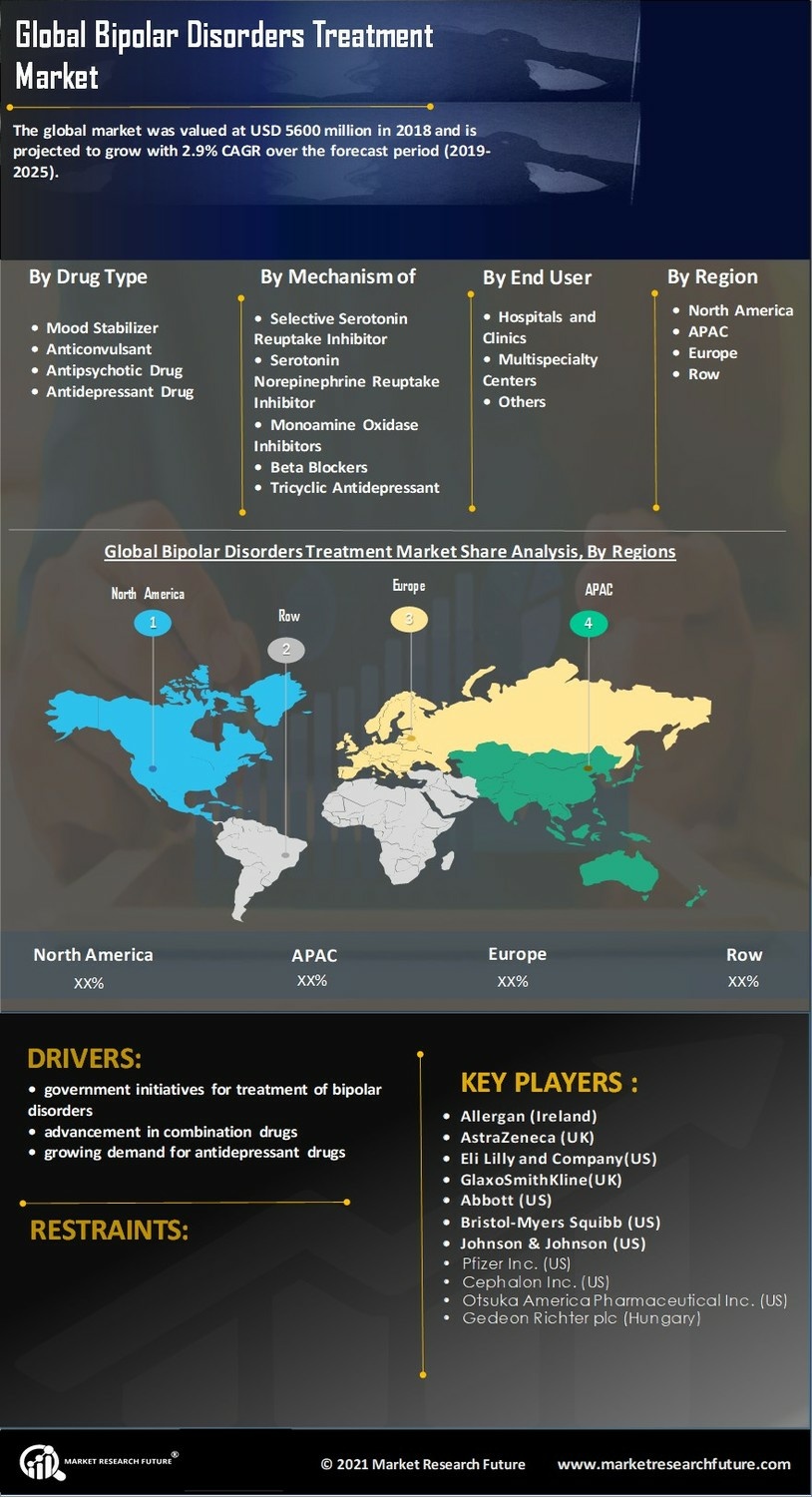 Global Bipolar Disorders Treatment Market

The global market was valued at USD 5600 million in 2018 and is projected to grow with 2.9% CAGR over the forecast period (2019-2025).

By Drug Type
• Mood Stabilizer
• Anticonvulsant
• Antipsychotic Drug
• Antidepressant Drug

By Mechanism of
• Selective Serotonin Reuptake Inhibitor
• Serotonin Norepinephrine Reuptake Inhibitor
• Monoamine Oxidase Inhibitors
• Beta Blockers
• Tricyclic Antidepressant

By End User
• Hospitals and Clinics
• Multispecialty Centers
• Others

By Region
• North America
• APAC
• Europe
• Row

Global Bipolar Disorders Treatment Market Share Analysis, By Regions

North America
1
Row
2
Europe
3
APAC
4

North America
XX%
APAC
XX%
Europe
XX%
Row
XX%

DRIVERS:
• government initiatives for treatment of bipolar disorders
• advancement in combination drugs
• growing demand for antidepressant drugs

RESTRAINTS:

KEY PLAYERS :
• Allergan (Ireland)
• AstraZeneca (UK)
• Eli Lilly and Company(US)
• GlaxoSmithKline(UK)
• Abbott (US)
• Bristol-Myers Squibb (US)
• Johnson & Johnson (US)
• Pfizer Inc. (US)
• Cephalon Inc. (US)
• Otsuka America Pharmaceutical Inc. (US)
• Gedeon Richter plc (Hungary)

MARKET RESEARCH FUTURE®
© 2021 Market Research Future
www.marketresearchfuture.com