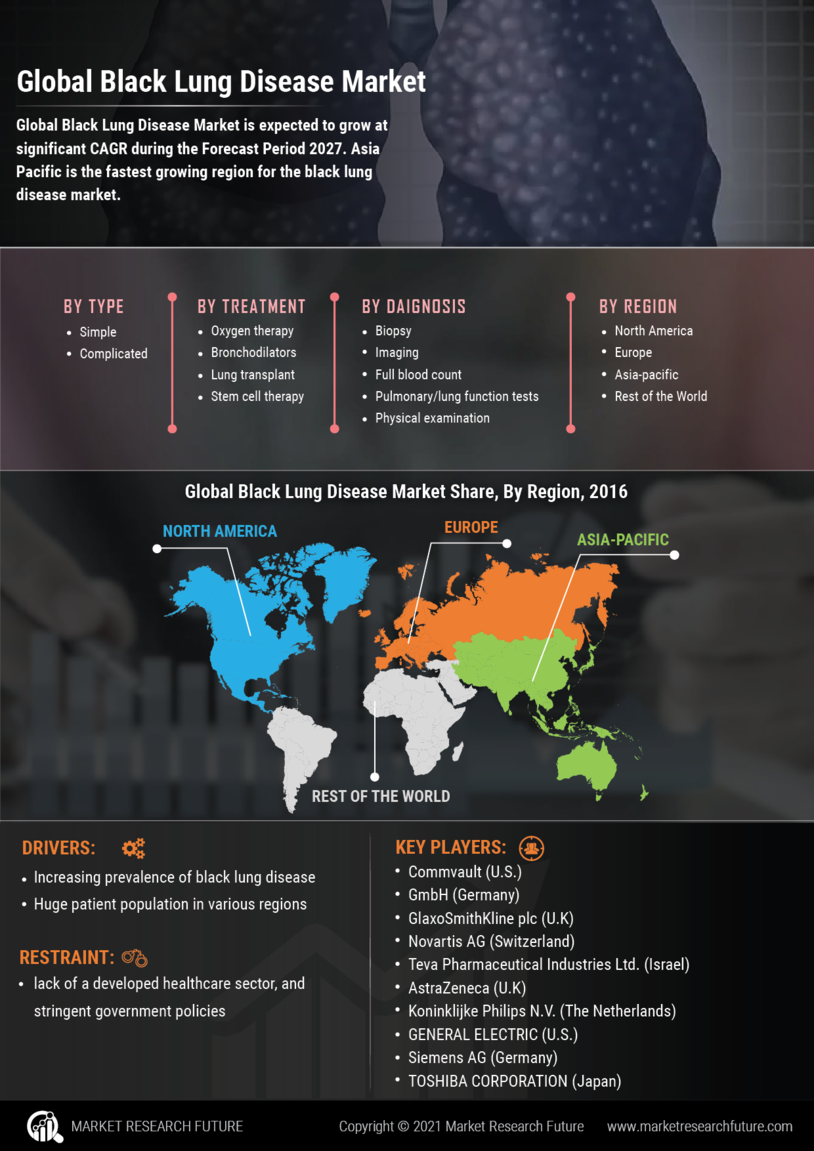 Global Black Lung Disease Market

Global Black Lung Disease Market is expected to grow at significant CAGR during the Forecast Period 2027. Asia Pacific is the fastest growing region for the black lung disease market.

BY TYPE
- Simple
- Complicated

BY TREATMENT
- Oxygen therapy
- Bronchodilators
- Lung transplant
- Stem cell therapy

BY DAIGNOSIS
- Biopsy
- Imaging
- Full blood count
- Pulmonary/lung function tests
- Physical examination

BY REGION
- North America
- Europe
- Asia-pacific
- Rest of the World

Global Black Lung Disease Market Share, By Region, 2016

NORTH AMERICA
EUROPE
ASIA-PACIFIC
REST OF THE WORLD

DRIVERS:
- Increasing prevalence of black lung disease
- Huge patient population in various regions

RESTRAINT:
- lack of a developed healthcare sector, and stringent government policies

KEY PLAYERS:
- Commvault (U.S.)
- GmbH (Germany)
- GlaxoSmithKline plc (U.K)
- Novartis AG (Switzerland)
- Teva Pharmaceutical Industries Ltd. (Israel)
- AstraZeneca (U.K)
- Koninklijke Philips N.V. (The Netherlands)
- GENERAL ELECTRIC (U.S.)
- Siemens AG (Germany)
- TOSHIBA CORPORATION (Japan)

MARKET RESEARCH FUTURE
Copyright © 2021 Market Research Future
www.marketresearchfuture.com