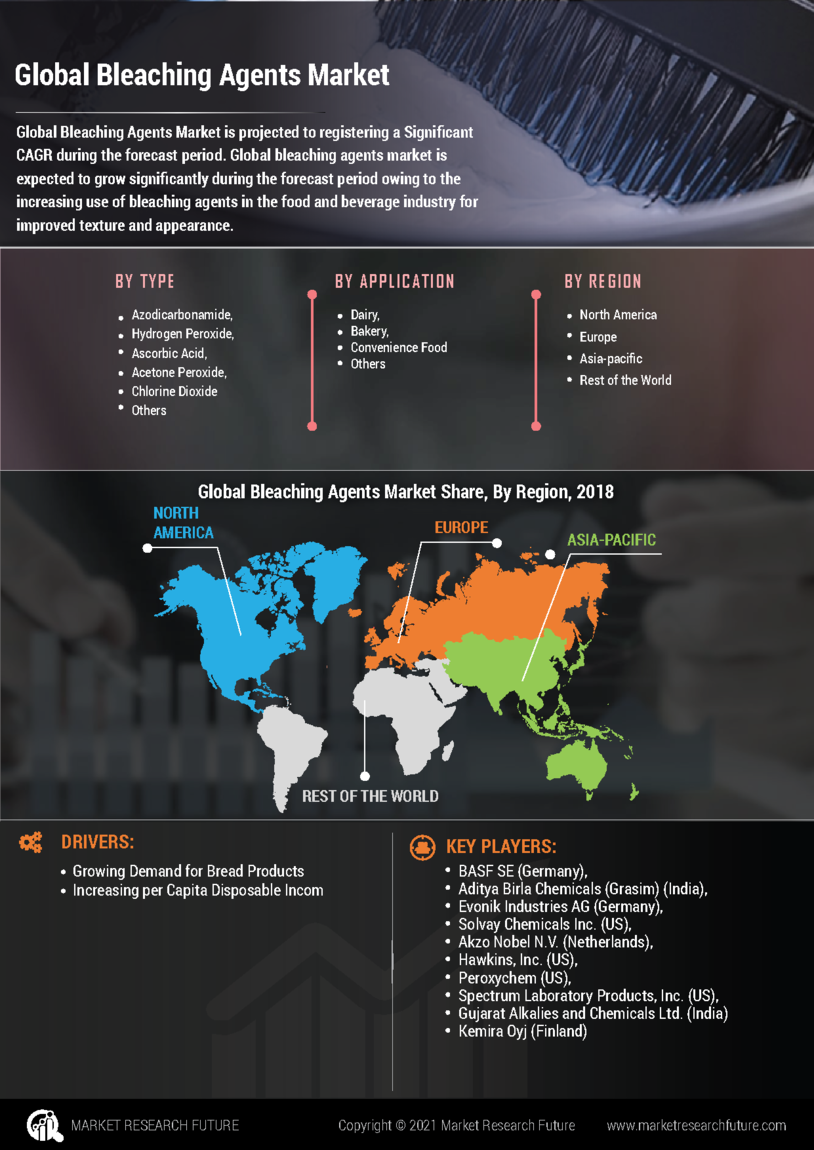 Global Bleaching Agents Market

Global Bleaching Agents Market is projected to registering a Significant CAGR during the forecast period. Global bleaching agents market is expected to grow significantly during the forecast period owing to the increasing use of bleaching agents in the food and beverage industry for improved texture and appearance.

BY TYPE

- Azodicarbonamide,
- Hydrogen Peroxide,
- Ascorbic Acid,
- Acetone Peroxide,
- Chlorine Dioxide
- Others

BY APPLICATION

- Dairy,
- Bakery,
- Convenience Food
- Others

BY REGION

- North America
- Europe
- Asia-pacific
- Rest of the World

Global Bleaching Agents Market Share, By Region, 2018

NORTH AMERICA

EUROPE

ASIA-PACIFIC

REST OF THE WORLD

DRIVERS:

- Growing Demand for Bread Products
- Increasing per Capita Disposable Incom

KEY PLAYERS:

- BASF SE (Germany),
- Aditya Birla Chemicals (Grasim) (India),
- Evonik Industries AG (Germany),
- Solvay Chemicals Inc. (US),
- Akzo Nobel N.V. (Netherlands),
- Hawkins, Inc. (US),
- Peroxychem (US),
- Spectrum Laboratory Products, Inc. (US),
- Gujarat Alkalies and Chemicals Ltd. (India)
- Kemira Oyj (Finland)

MARKET RESEARCH FUTURE

Copyright © 2021 Market Research Future

www.marketresearchfuture.com