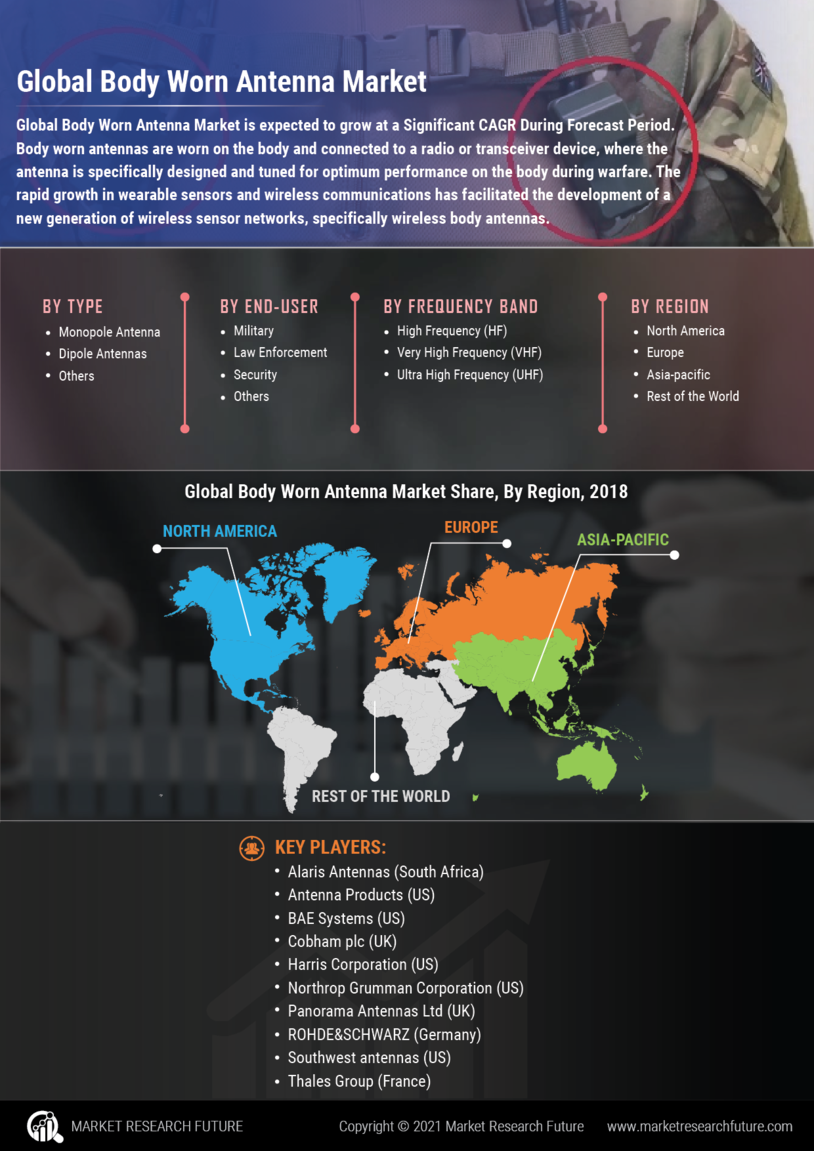 Global Body Worn Antenna Market

Global Body Worn Antenna Market is expected to grow at a Significant CAGR During Forecast Period. Body worn antennas are worn on the body and connected to a radio or transceiver device, where the antenna is specifically designed and tuned for optimum performance on the body during warfare. The rapid growth in wearable sensors and wireless communications has facilitated the development of a new generation of wireless sensor networks, specifically wireless body antennas.

BY TYPE
• Monopole Antenna
• Dipole Antennas
• Others

BY END-USER
• Military
• Law Enforcement
• Security
• Others

BY FREQUENCY BAND
• High Frequency (HF)
• Very High Frequency (VHF)
• Ultra High Frequency (UHF)

BY REGION
• North America
• Europe
• Asia-pacific
• Rest of the World

Global Body Worn Antenna Market Share, By Region, 2018

NORTH AMERICA
EUROPE
ASIA-PACIFIC
REST OF THE WORLD

KEY PLAYERS:
• Alaris Antennas (South Africa)
• Antenna Products (US)
• BAE Systems (US)
• Cobham plc (UK)
• Harris Corporation (US)
• Northrop Grumman Corporation (US)
• Panorama Antennas Ltd (UK)
• ROHDE&SCHWARZ (Germany)
• Southwest antennas (US)
• Thales Group (France)

MARKET RESEARCH FUTURE
Copyright © 2021 Market Research Future
www.marketresearchfuture.com