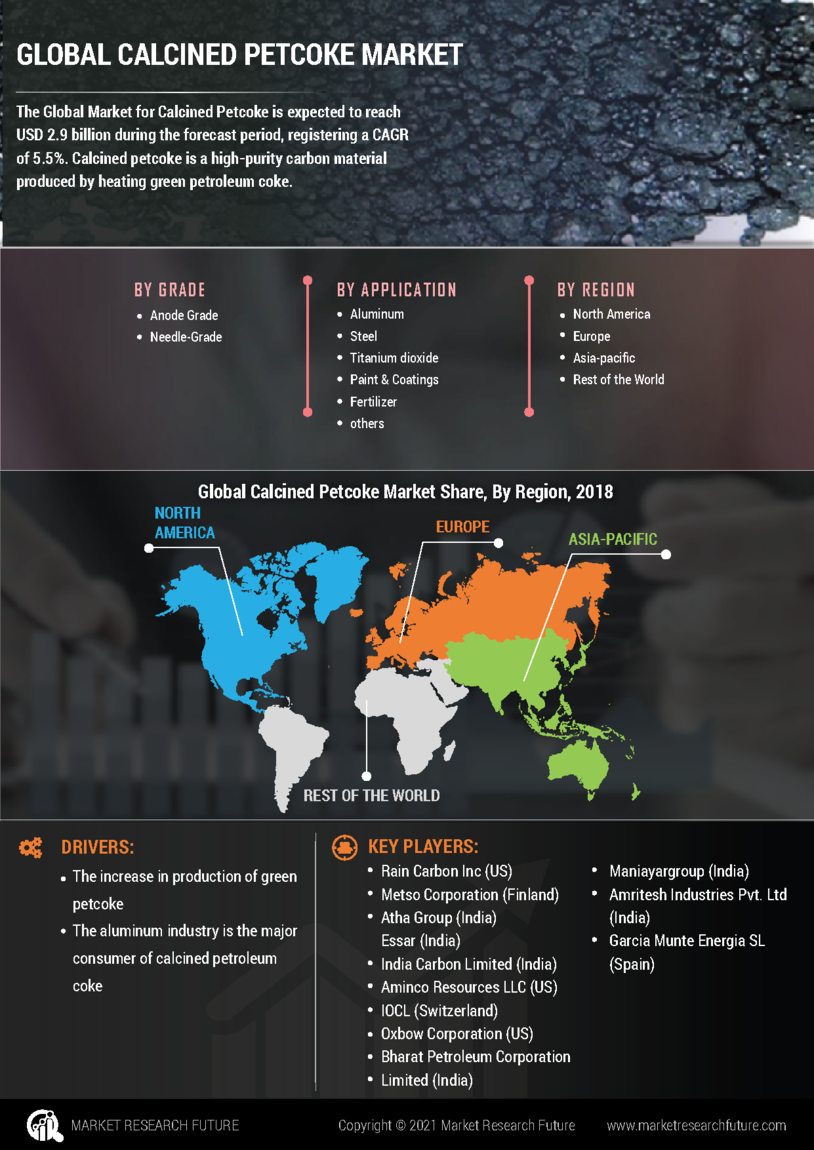 GLOBAL CALCINED PETCOKE MARKET

The Global Market for Calcined Petcoke is expected to reach USD 2.9 billion during the forecast period, registering a CAGR of 5.5%. Calcined petcoke is a high-purity carbon material produced by heating green petroleum coke.

BY GRADE
- Anode Grade
- Needle-Grade

BY APPLICATION
- Aluminum
- Steel
- Titanium dioxide
- Paint & Coatings
- Fertilizer
- others

BY REGION
- North America
- Europe
- Asia-pacific
- Rest of the World

Global Calcined Petcoke Market Share, By Region, 2018

NORTH AMERICA
EUROPE
ASIA-PACIFIC
REST OF THE WORLD

DRIVERS:
- The increase in production of green petcoke
- The aluminum industry is the major consumer of calcined petroleum coke

KEY PLAYERS:
- Rain Carbon Inc (US)
- Metso Corporation (Finland)
- Atha Group (India) Essar (India)
- India Carbon Limited (India)
- Aminco Resources LLC (US)
- IOCL (Switzerland)
- Oxbow Corporation (US)
- Bharat Petroleum Corporation
- Limited (India)
- Maniayargroup (India)
- Amritesh Industries Pvt. Ltd (India)
- Garcia Munte Energia SL (Spain)

MARKET RESEARCH FUTURE
Copyright © 2021 Market Research Future
www.marketresearchfuture.com