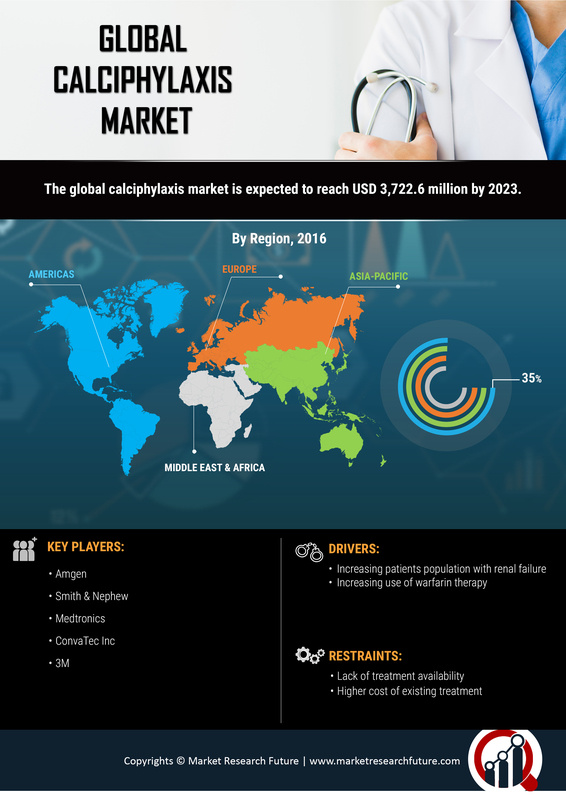 GLOBAL CALCIPHYLAXIS MARKET

The global calciphylaxis market is expected to reach USD 3,722.6 million by 2023.

By Region, 2016

AMERICAS

EUROPE

ASIA-PACIFIC

MIDDLE EAST & AFRICA

35%

KEY PLAYERS:
• Amgen
• Smith & Nephew
• Medtronics
• ConvaTec Inc
• 3M

DRIVERS:
• Increasing patients population with renal failure
• Increasing use of warfarin therapy

RESTRAINTS:
• Lack of treatment availability
• Higher cost of existing treatment

Copyrights © Market Research Future | www.marketresearchfuture.com