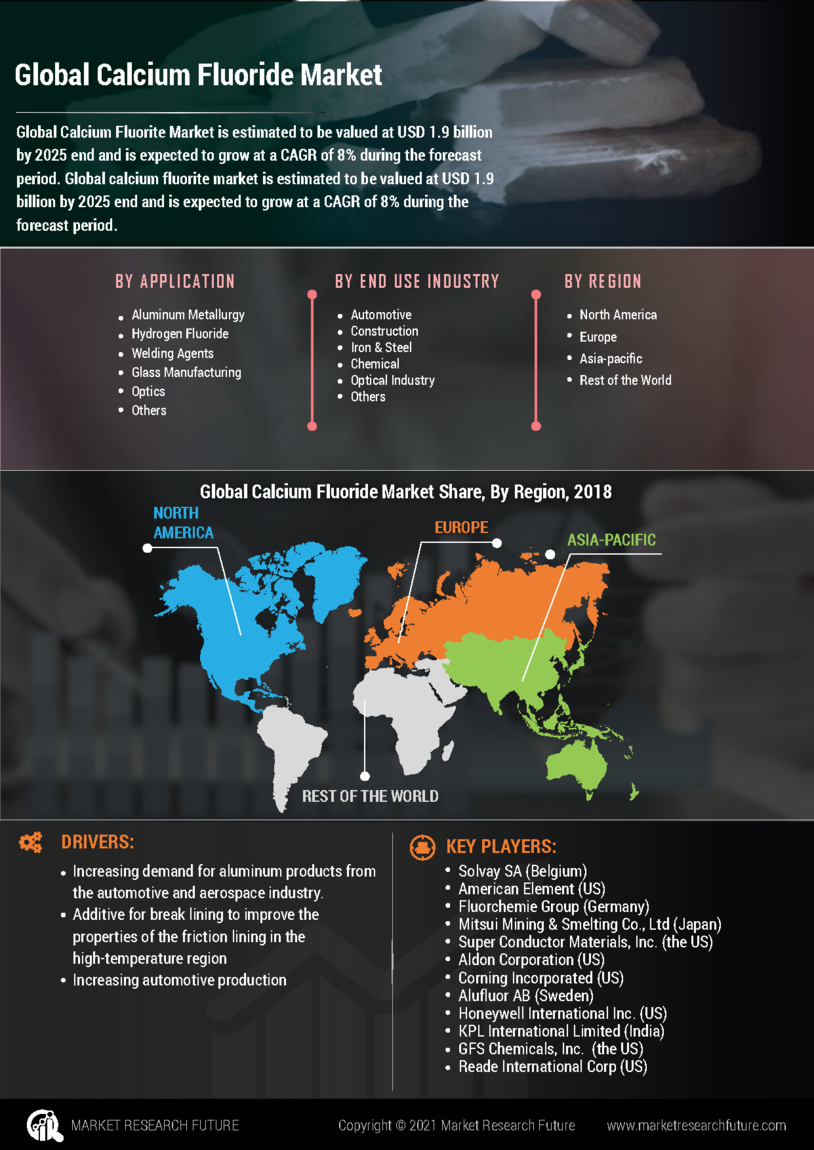 Global Calcium Fluoride Market

Global Calcium Fluorite Market is estimated to be valued at USD 1.9 billion by 2025 end and is expected to grow at a CAGR of 8% during the forecast period. Global calcium fluorite market is estimated to be valued at USD 1.9 billion by 2025 end and is expected to grow at a CAGR of 8% during the forecast period.

BY APPLICATION
- Aluminum Metallurgy
- Hydrogen Fluoride
- Welding Agents
- Glass Manufacturing
- Optics
- Others

BY END USE INDUSTRY
- Automotive
- Construction
- Iron & Steel
- Chemical
- Optical Industry
- Others

BY REGION
- North America
- Europe
- Asia-pacific
- Rest of the World

Global Calcium Fluoride Market Share, By Region, 2018

NORTH AMERICA

EUROPE

ASIA-PACIFIC

REST OF THE WORLD

DRIVERS:
- Increasing demand for aluminum products from the automotive and aerospace industry.
- Additive for break lining to improve the properties of the friction lining in the high-temperature region
- Increasing automotive production

KEY PLAYERS:
- Solvay SA (Belgium)
- American Element (US)
- Fluorchemie Group (Germany)
- Mitsui Mining & Smelting Co., Ltd (Japan)
- Super Conductor Materials, Inc. (the US)
- Aldon Corporation (US)
- Corning Incorporated (US)
- Alufluor AB (Sweden)
- Honeywell International Inc. (US)
- KPL International Limited (India)
- GFS Chemicals, Inc. (the US)
- Reade International Corp (US)

MARKET RESEARCH FUTURE

Copyright © 2021 Market Research Future

www.marketresearchfuture.com