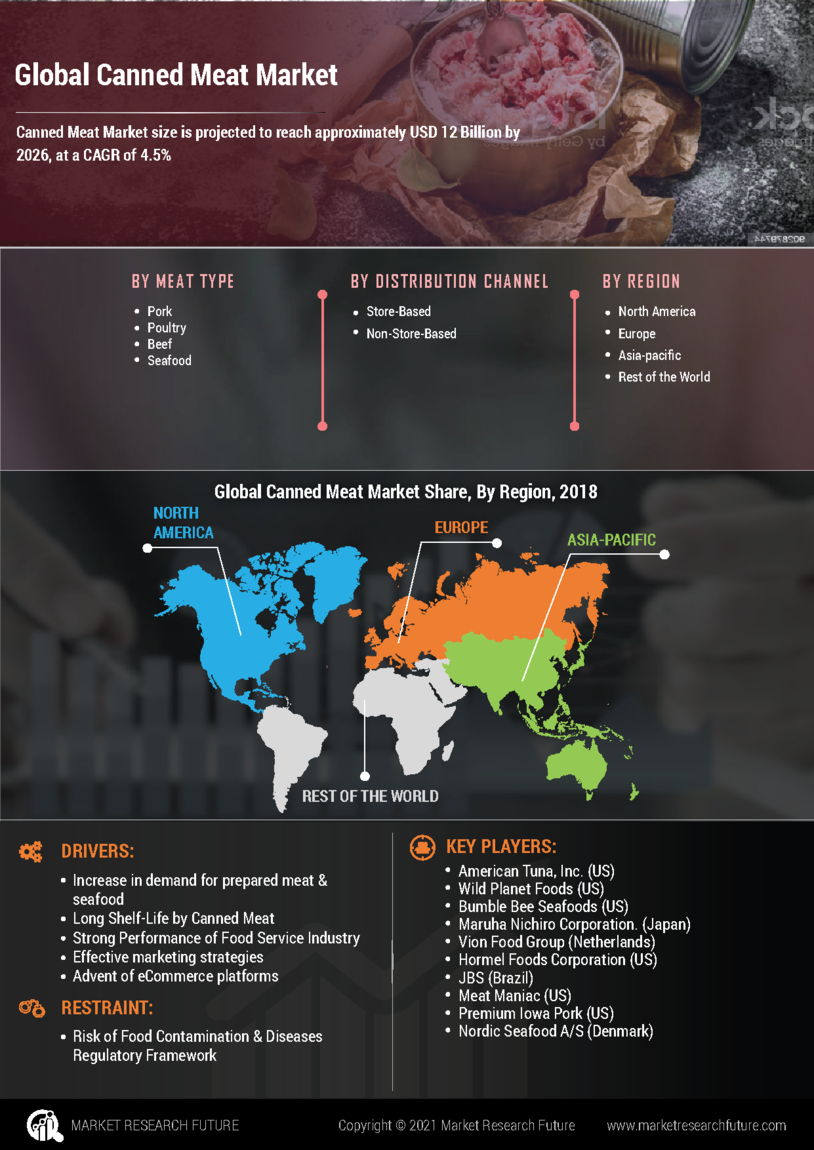 Global Canned Meat Market

Canned Meat Market size is projected to reach approximately USD 12 Billion by 2026, at a CAGR of 4.5%

BY MEAT TYPE
- Pork
- Poultry
- Beef
- Seafood

BY DISTRIBUTION CHANNEL
- Store-Based
- Non-Store-Based

BY REGION
- North America
- Europe
- Asia-pacific
- Rest of the World

Global Canned Meat Market Share, By Region, 2018

NORTH AMERICA

EUROPE

ASIA-PACIFIC

REST OF THE WORLD

DRIVERS:
- Increase in demand for prepared meat & seafood
- Long Shelf-Life by Canned Meat
- Strong Performance of Food Service Industry
- Effective marketing strategies
- Advent of eCommerce platforms

RESTRAINT:
- Risk of Food Contamination & Diseases Regulatory Framework

KEY PLAYERS:
- American Tuna, Inc. (US)
- Wild Planet Foods (US)
- Bumble Bee Seafoods (US)
- Maruha Nichiro Corporation. (Japan)
- Vion Food Group (Netherlands)
- Hormel Foods Corporation (US)
- JBS (Brazil)
- Meat Maniac (US)
- Premium Iowa Pork (US)
- Nordic Seafood A/S (Denmark)

MARKET RESEARCH FUTURE

Copyright © 2021 Market Research Future

www.marketresearchfuture.com