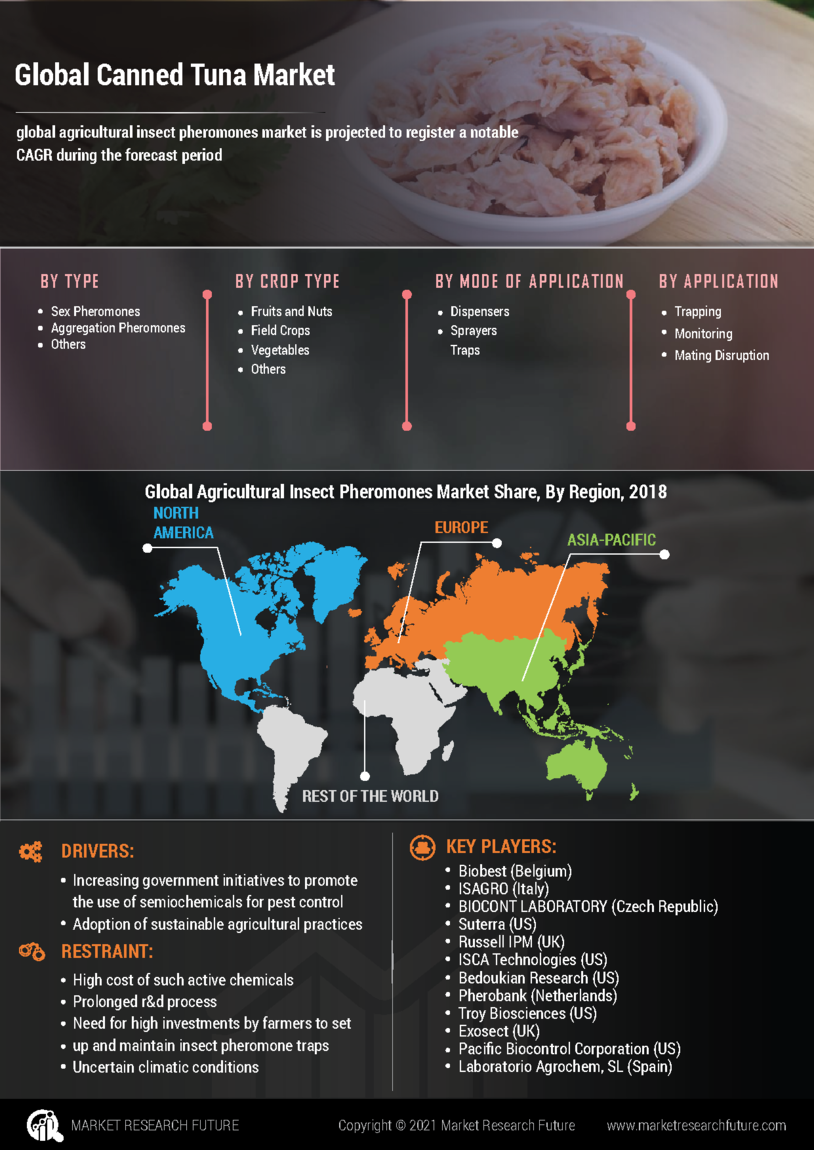 Global Canned Tuna Market

global agricultural insect pheromones market is projected to register a notable CAGR during the forecast period

BY TYPE
- Sex Pheromones
- Aggregation Pheromones
- Others

BY CROP TYPE
- Fruits and Nuts
- Field Crops
- Vegetables
- Others

BY MODE OF APPLICATION
- Dispensers
- Sprayers
Traps

BY APPLICATION
- Trapping
- Monitoring
- Mating Disruption

Global Agricultural Insect Pheromones Market Share, By Region, 2018

NORTH AMERICA

EUROPE

ASIA-PACIFIC

REST OF THE WORLD

DRIVERS:
- Increasing government initiatives to promote the use of semiochemicals for pest control
- Adoption of sustainable agricultural practices

RESTRAINT:
- High cost of such active chemicals
- Prolonged r&d process
- Need for high investments by farmers to set
- up and maintain insect pheromone traps
- Uncertain climatic conditions

KEY PLAYERS:
- Biobest (Belgium)
- ISAGRO (Italy)
- BIOCONT LABORATORY (Czech Republic)
- Suterra (US)
- Russell IPM (UK)
- ISCA Technologies (US)
- Bedoukian Research (US)
- Pherobank (Netherlands)
- Troy Biosciences (US)
- Exosect (UK)
- Pacific Biocontrol Corporation (US)
- Laboratorio Agrochem, SL (Spain)

MARKET RESEARCH FUTURE

Copyright © 2021 Market Research Future

www.marketresearchfuture.com