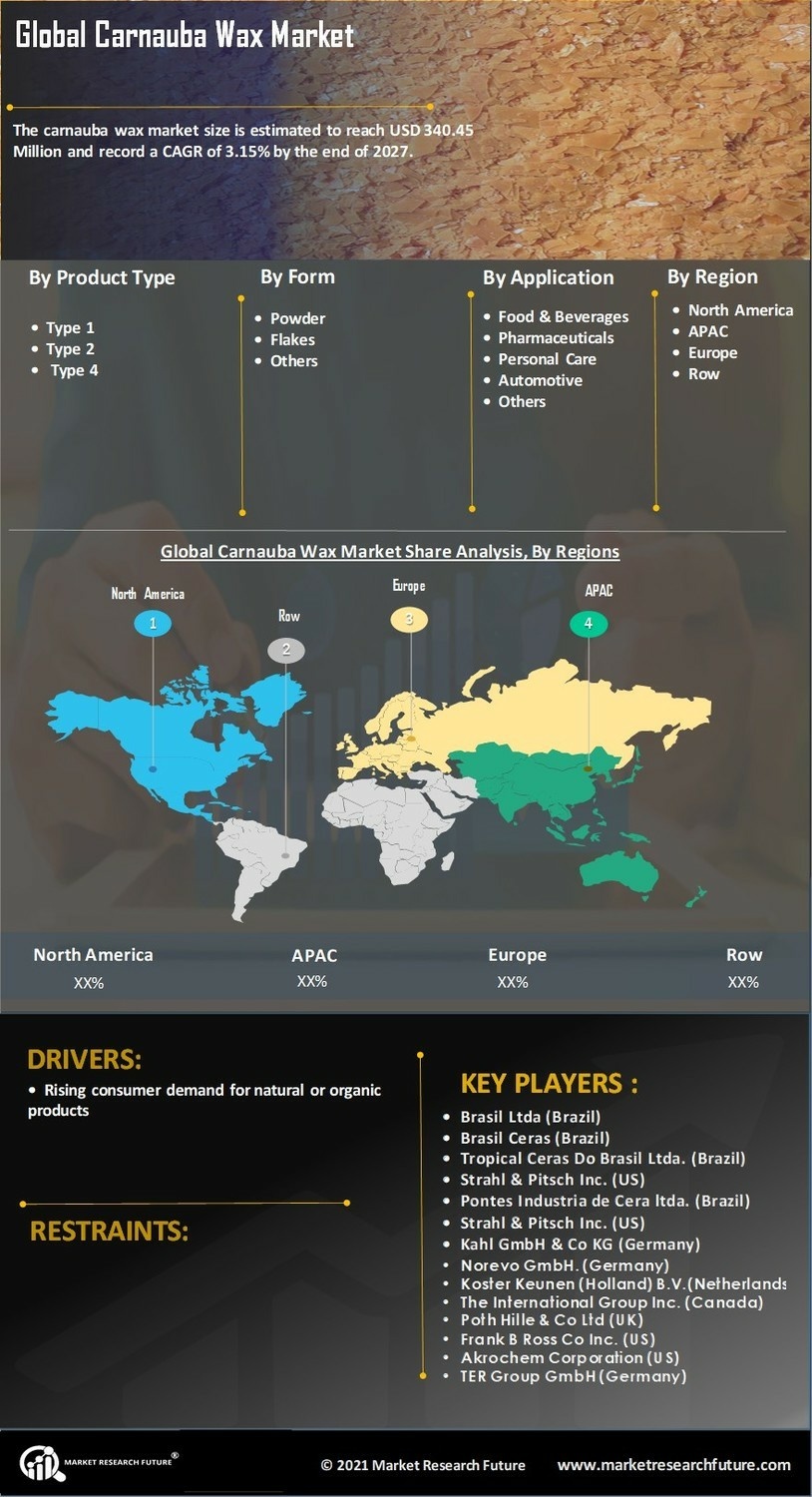 Global Carnauba Wax Market

The carnauba wax market size is estimated to reach USD 340.45 Million and record a CAGR of 3.15% by the end of 2027.

By Product Type
- Type 1
- Type 2
- Type 4

By Form
- Powder
- Flakes
- Others

By Application
- Food & Beverages
- Pharmaceuticals
- Personal Care
- Automotive
- Others

By Region
- North America
- APAC
- Europe
- Row

Global Carnauba Wax Market Share Analysis, By Regions

North America 1
Row 2
Europe 3
APAC 4

| North America | APAC | Europe | Row |
|---|---|---|---|
| XX% | XX% | XX% | XX% |

DRIVERS:
- Rising consumer demand for natural or organic products

RESTRAINTS:

KEY PLAYERS :
- Brasil Ltda (Brazil)
- Brasil Ceras (Brazil)
- Tropical Ceras Do Brasil Ltda. (Brazil)
- Strahl & Pitsch Inc. (US)
- Pontes Industria de Cera ltda. (Brazil)
- Strahl & Pitsch Inc. (US)
- Kahl GmbH & Co KG (Germany)
- Norevo GmbH. (Germany)
- Koster Keunen (Holland) B.V.(Netherlands
- The International Group Inc. (Canada)
- Poth Hille & Co Ltd (UK)
- Frank B Ross Co Inc. (US)
- Akrochem Corporation (US)
- TER Group GmbH (Germany)

MARKET RESEARCH FUTURE®
© 2021 Market Research Future
www.marketresearchfuture.com