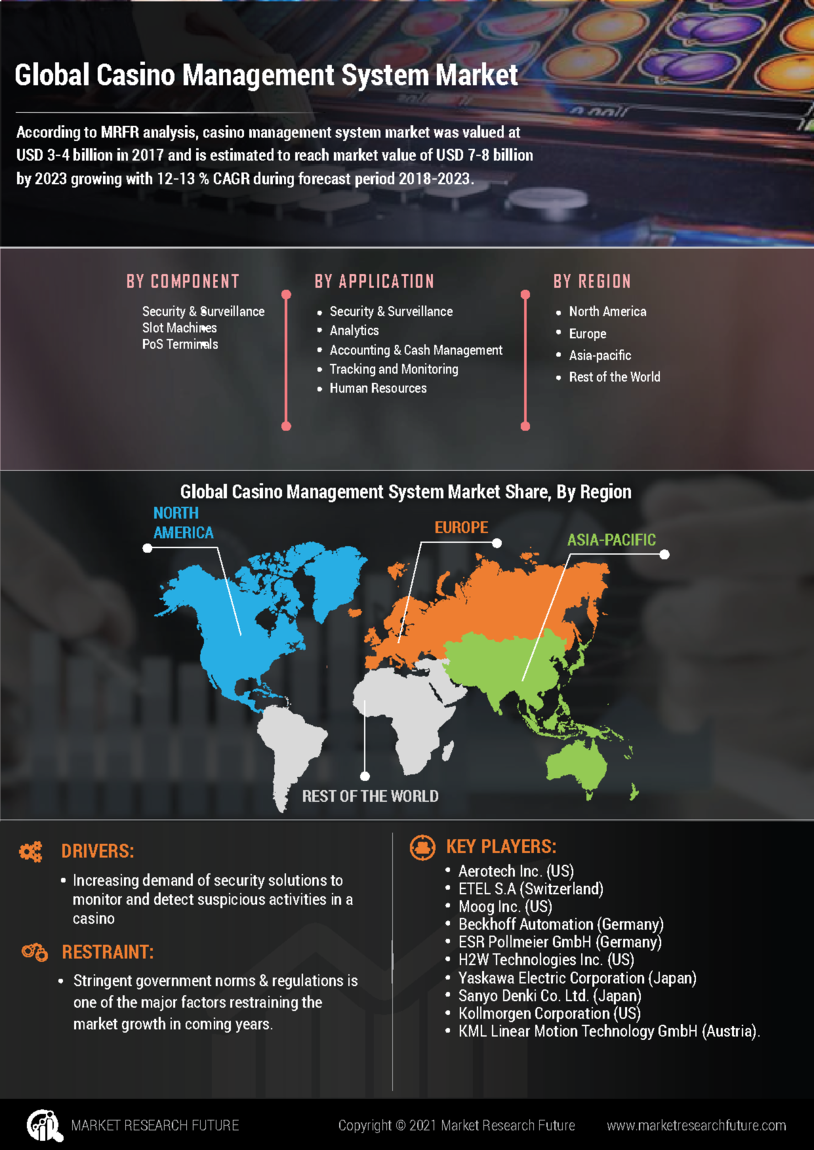 Global Casino Management System Market

According to MRFR analysis, casino management system market was valued at USD 3-4 billion in 2017 and is estimated to reach market value of USD 7-8 billion by 2023 growing with 12-13 % CAGR during forecast period 2018-2023.

BY COMPONENT

Security & Surveillance
Slot Machines
PoS Terminals

BY APPLICATION

- Security & Surveillance
- Analytics
- Accounting & Cash Management
- Tracking and Monitoring
- Human Resources

BY REGION

- North America
- Europe
- Asia-pacific
- Rest of the World

Global Casino Management System Market Share, By Region

NORTH AMERICA

EUROPE

ASIA-PACIFIC

REST OF THE WORLD

DRIVERS:

- Increasing demand of security solutions to monitor and detect suspicious activities in a casino

RESTRAINT:

- Stringent government norms & regulations is one of the major factors restraining the market growth in coming years.

KEY PLAYERS:

- Aerotech Inc. (US)
- ETEL S.A (Switzerland)
- Moog Inc. (US)
- Beckhoff Automation (Germany)
- ESR Pollmeier GmbH (Germany)
- H2W Technologies Inc. (US)
- Yaskawa Electric Corporation (Japan)
- Sanyo Denki Co. Ltd. (Japan)
- Kollmorgen Corporation (US)
- KML Linear Motion Technology GmbH (Austria).

MARKET RESEARCH FUTURE

Copyright © 2021 Market Research Future

www.marketresearchfuture.com