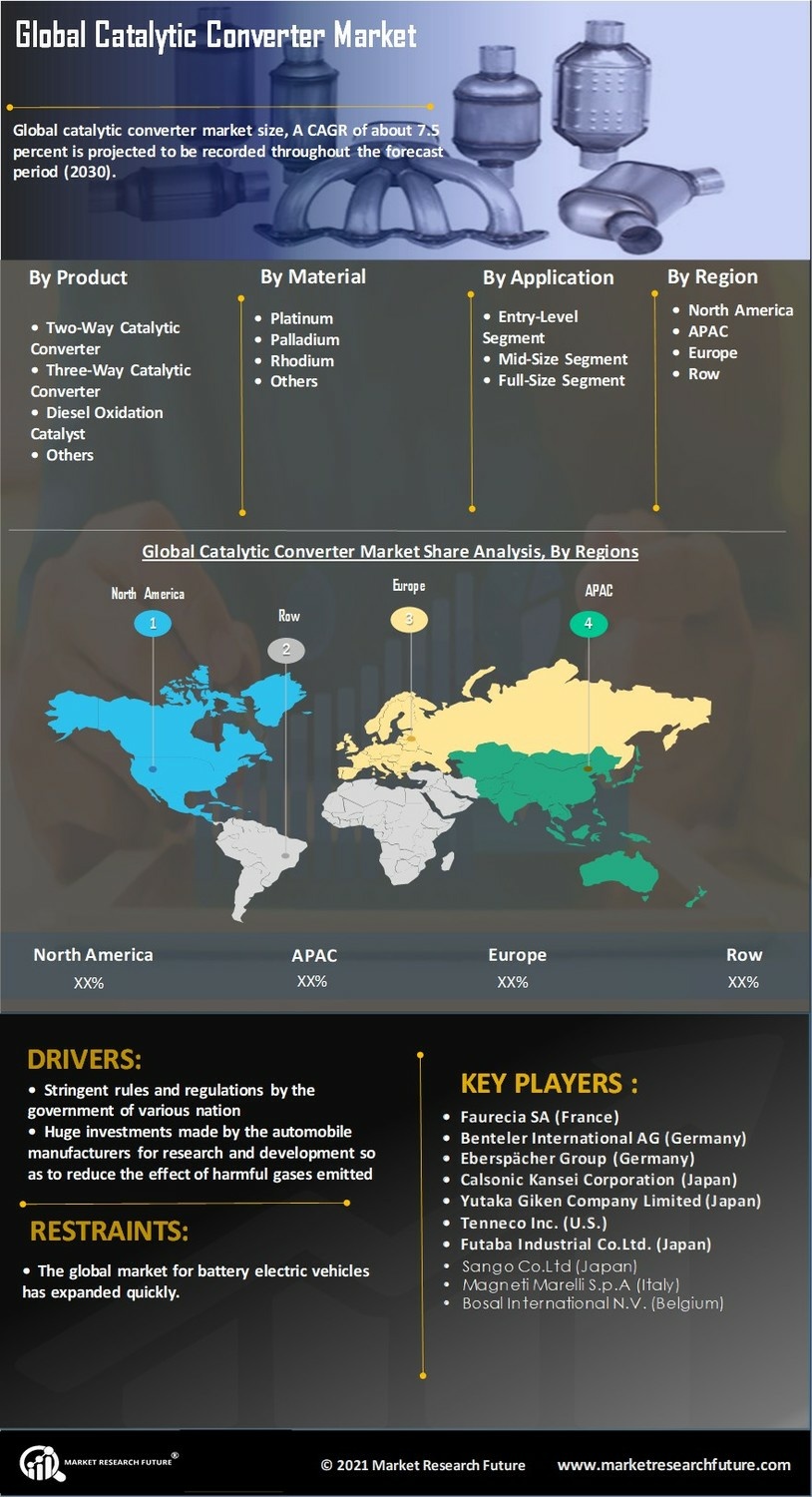 Global Catalytic Converter Market

Global catalytic converter market size, A CAGR of about 7.5 percent is projected to be recorded throughout the forecast period (2030).

By Product
• Two-Way Catalytic Converter
• Three-Way Catalytic Converter
• Diesel Oxidation Catalyst
• Others

By Material
• Platinum
• Palladium
• Rhodium
• Others

By Application
• Entry-Level Segment
• Mid-Size Segment
• Full-Size Segment

By Region
• North America
• APAC
• Europe
• Row

Global Catalytic Converter Market Share Analysis, By Regions

North America
1
Row
2
Europe
3
APAC
4

| North America | APAC | Europe | Row |
|---|---|---|---|
| XX% | XX% | XX% | XX% |

DRIVERS:
• Stringent rules and regulations by the government of various nation
• Huge investments made by the automobile manufacturers for research and development so as to reduce the effect of harmful gases emitted

RESTRAINTS:
• The global market for battery electric vehicles has expanded quickly.

KEY PLAYERS :
• Faurecia SA (France)
• Benteler International AG (Germany)
• Eberspächer Group (Germany)
• Calsonic Kansei Corporation (Japan)
• Yutaka Giken Company Limited (Japan)
• Tenneco Inc. (U.S.)
• Futaba Industrial Co.Ltd. (Japan)
• Sango Co.Ltd (Japan)
• Magneti Marelli S.p.A (Italy)
• Bosal International N.V. (Belgium)

MARKET RESEARCH FUTURE®
© 2021 Market Research Future
www.marketresearchfuture.com