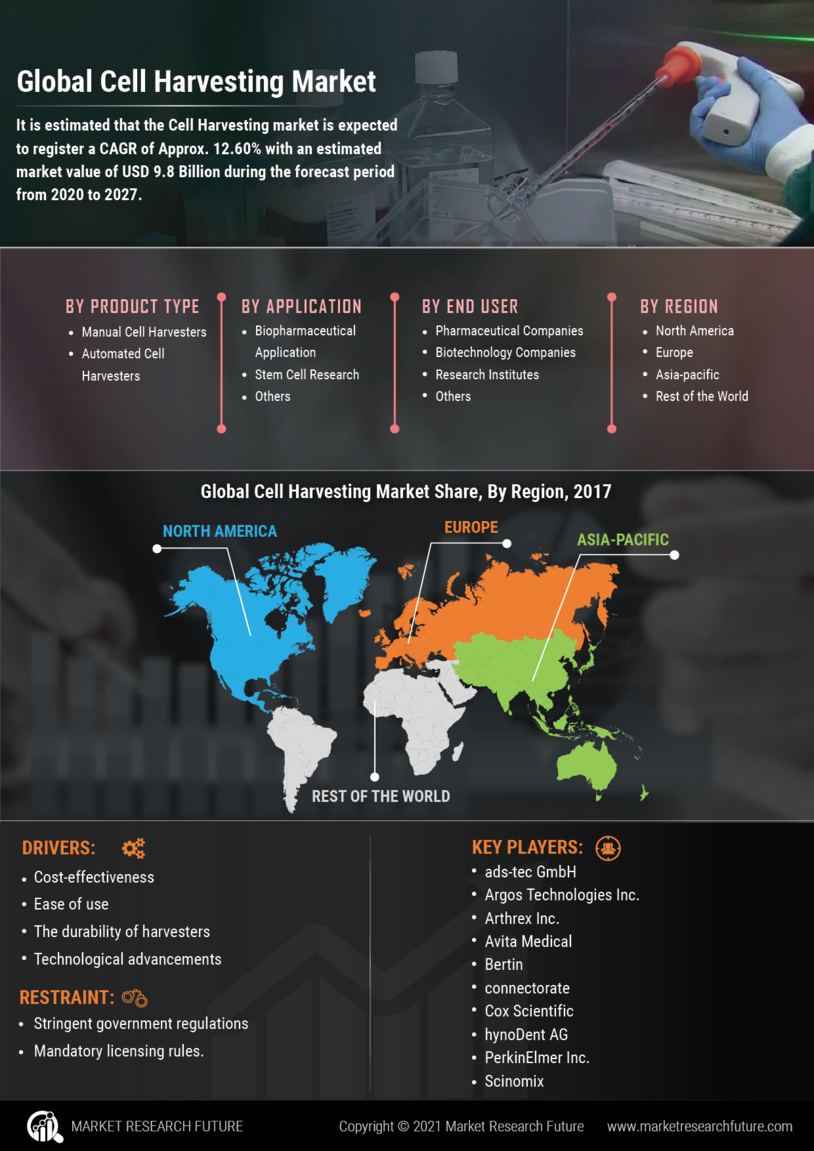 Global Cell Harvesting Market

It is estimated that the Cell Harvesting market is expected to register a CAGR of Approx. 12.60% with an estimated market value of USD 9.8 Billion during the forecast period from 2020 to 2027.

BY PRODUCT TYPE
- Manual Cell Harvesters
- Automated Cell Harvesters

BY APPLICATION
- Biopharmaceutical Application
- Stem Cell Research
- Others

BY END USER
- Pharmaceutical Companies
- Biotechnology Companies
- Research Institutes
- Others

BY REGION
- North America
- Europe
- Asia-pacific
- Rest of the World

Global Cell Harvesting Market Share, By Region, 2017

NORTH AMERICA

EUROPE

ASIA-PACIFIC

REST OF THE WORLD

DRIVERS:
- Cost-effectiveness
- Ease of use
- The durability of harvesters
- Technological advancements

RESTRAINT:
- Stringent government regulations
- Mandatory licensing rules.

KEY PLAYERS:
- ads-tec GmbH
- Argos Technologies Inc.
- Arthrex Inc.
- Avita Medical
- Bertin
- connectorate
- Cox Scientific
- hynoDent AG
- PerkinElmer Inc.
- Scinomix

MARKET RESEARCH FUTURE

Copyright © 2021 Market Research Future

www.marketresearchfuture.com