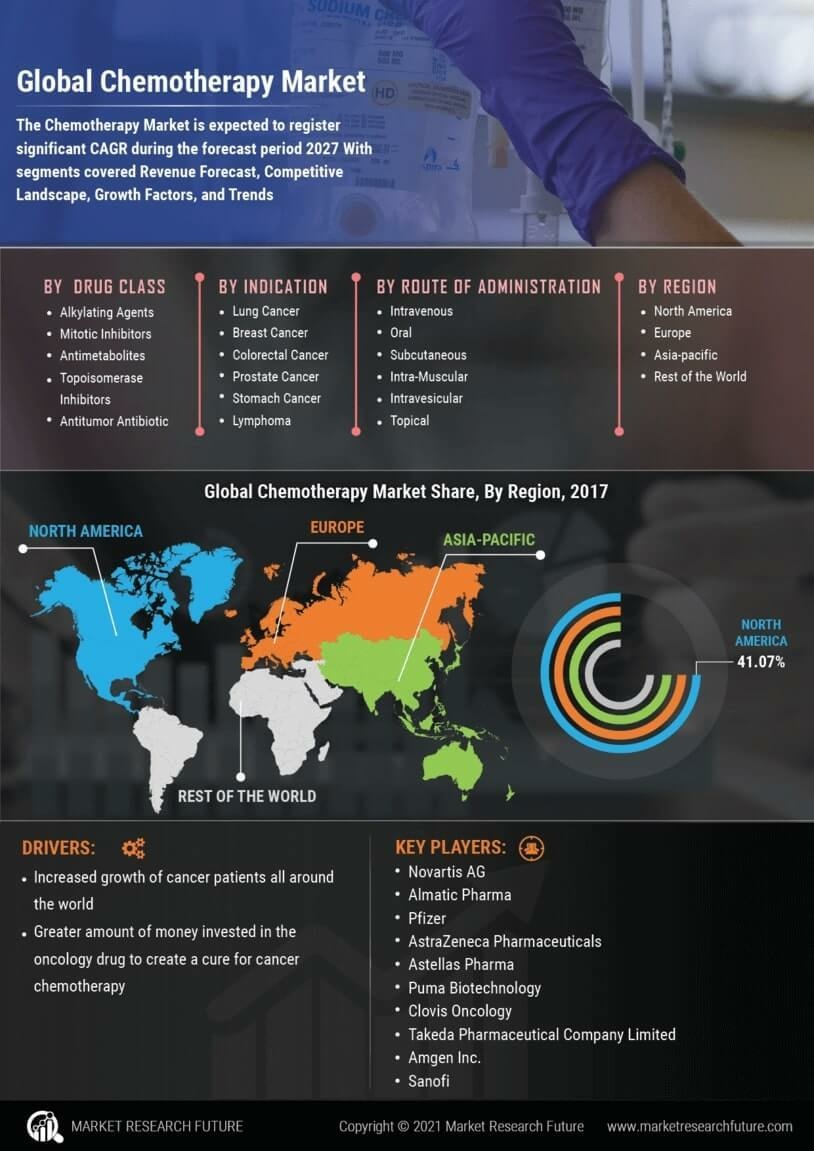 SODIUM CHL

HD

Global Chemotherapy Market

The Chemotherapy Market is expected to register significant CAGR during the forecast period 2027 With segments covered Revenue Forecast, Competitive Landscape, Growth Factors, and Trends

BY DRUG CLASS
- Alkylating Agents
- Mitotic Inhibitors
- Antimetabolites
- Topoisomerase Inhibitors
- Antitumor Antibiotic

BY INDICATION
- Lung Cancer
- Breast Cancer
- Colorectal Cancer
- Prostate Cancer
- Stomach Cancer
- Lymphoma

BY ROUTE OF ADMINISTRATION
- Intravenous
- Oral
- Subcutaneous
- Intra-Muscular
- Intravesicular
- Topical

BY REGION
- North America
- Europe
- Asia-pacific
- Rest of the World

Global Chemotherapy Market Share, By Region, 2017

NORTH AMERICA

EUROPE

ASIA-PACIFIC

REST OF THE WORLD

NORTH AMERICA
41.07%

DRIVERS:
- Increased growth of cancer patients all around the world
- Greater amount of money invested in the oncology drug to create a cure for cancer chemotherapy

KEY PLAYERS:
- Novartis AG
- Almatic Pharma
- Pfizer
- AstraZeneca Pharmaceuticals
- Astellas Pharma
- Puma Biotechnology
- Clovis Oncology
- Takeda Pharmaceutical Company Limited
- Amgen Inc.
- Sanofi

MARKET RESEARCH FUTURE

Copyright © 2021 Market Research Future

www.marketresearchfuture.com