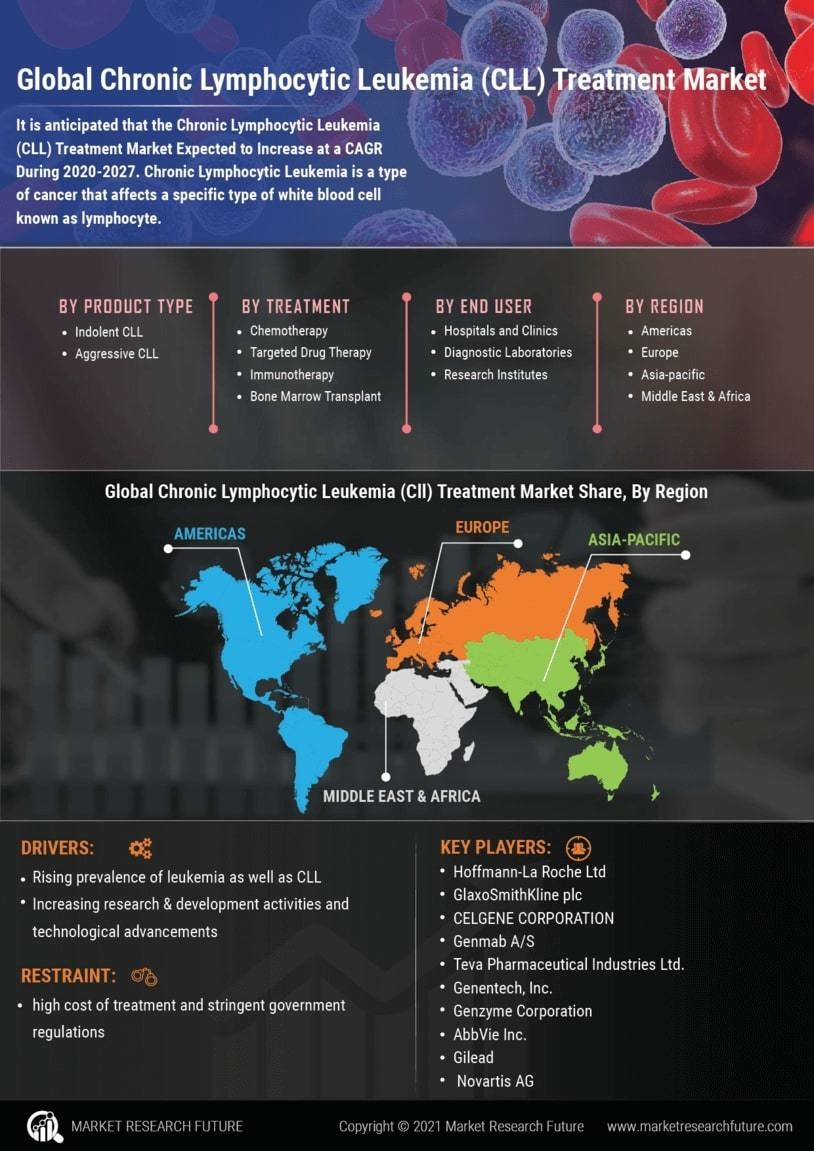 Global Chronic Lymphocytic Leukemia (CLL) Treatment Market

It is anticipated that the Chronic Lymphocytic Leukemia (CLL) Treatment Market Expected to Increase at a CAGR During 2020-2027. Chronic Lymphocytic Leukemia is a type of cancer that affects a specific type of white blood cell known as lymphocyte.

BY PRODUCT TYPE
• Indolent CLL
• Aggressive CLL

BY TREATMENT
• Chemotherapy
• Targeted Drug Therapy
• Immunotherapy
• Bone Marrow Transplant

BY END USER
• Hospitals and Clinics
• Diagnostic Laboratories
• Research Institutes

BY REGION
• Americas
• Europe
• Asia-pacific
• Middle East & Africa

Global Chronic Lymphocytic Leukemia (Cll) Treatment Market Share, By Region

AMERICAS
EUROPE
ASIA-PACIFIC
MIDDLE EAST & AFRICA

DRIVERS:
• Rising prevalence of leukemia as well as CLL
• Increasing research & development activities and technological advancements

RESTRAINT:
• high cost of treatment and stringent government regulations

KEY PLAYERS:
• Hoffmann-La Roche Ltd
• GlaxoSmithKline plc
• CELGENE CORPORATION
• Genmab A/S
• Teva Pharmaceutical Industries Ltd.
• Genentech, Inc.
• Genzyme Corporation
• AbbVie Inc.
• Gilead
• Novartis AG

MARKET RESEARCH FUTURE
Copyright © 2021 Market Research Future
www.marketresearchfuture.com