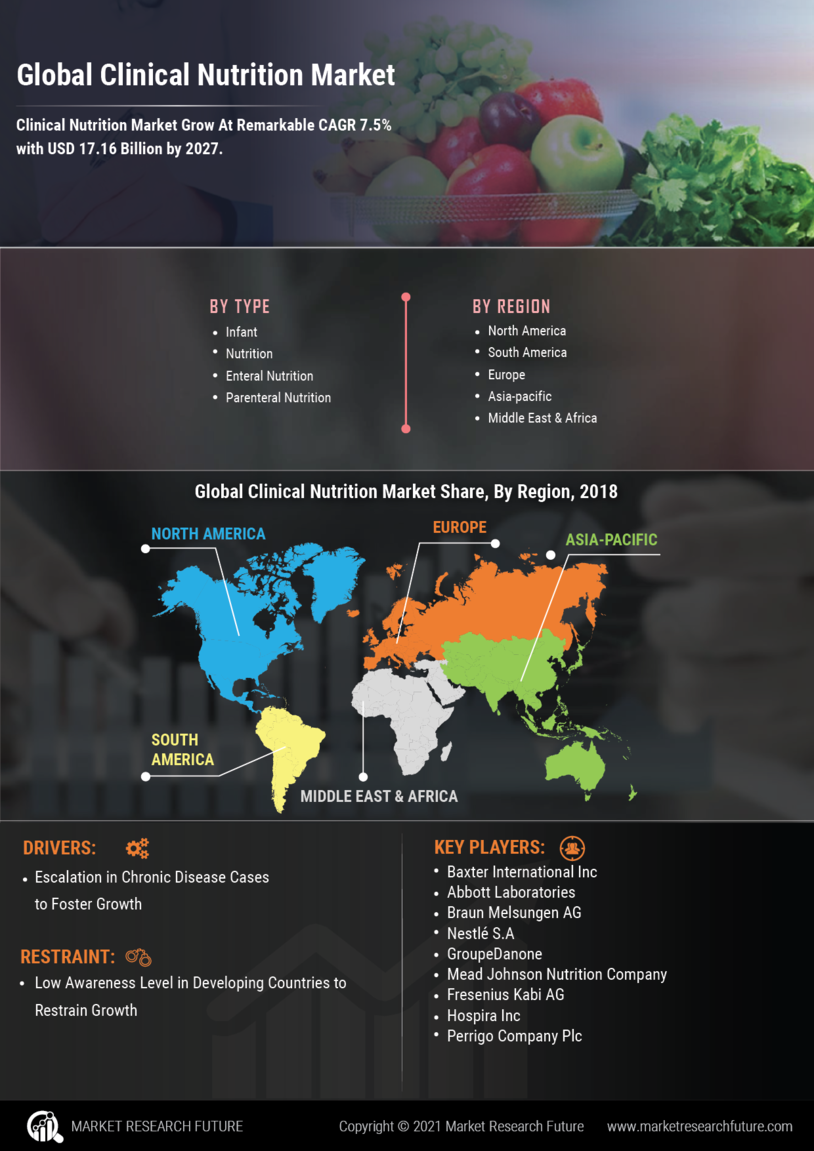 Global Clinical Nutrition Market

Clinical Nutrition Market Grow At Remarkable CAGR 7.5% with USD 17.16 Billion by 2027.

BY TYPE
- Infant
- Nutrition
- Enteral Nutrition
- Parenteral Nutrition

BY REGION
- North America
- South America
- Europe
- Asia-pacific
- Middle East & Africa

Global Clinical Nutrition Market Share, By Region, 2018

NORTH AMERICA
EUROPE
ASIA-PACIFIC
SOUTH AMERICA
MIDDLE EAST & AFRICA

DRIVERS:
- Escalation in Chronic Disease Cases to Foster Growth

RESTRAINT:
- Low Awareness Level in Developing Countries to Restrain Growth

KEY PLAYERS:
- Baxter International Inc
- Abbott Laboratories
- Braun Melsungen AG
- Nestlé S.A
- GroupeDanone
- Mead Johnson Nutrition Company
- Fresenius Kabi AG
- Hospira Inc
- Perrigo Company Plc

MARKET RESEARCH FUTURE
Copyright © 2021 Market Research Future
www.marketresearchfuture.com