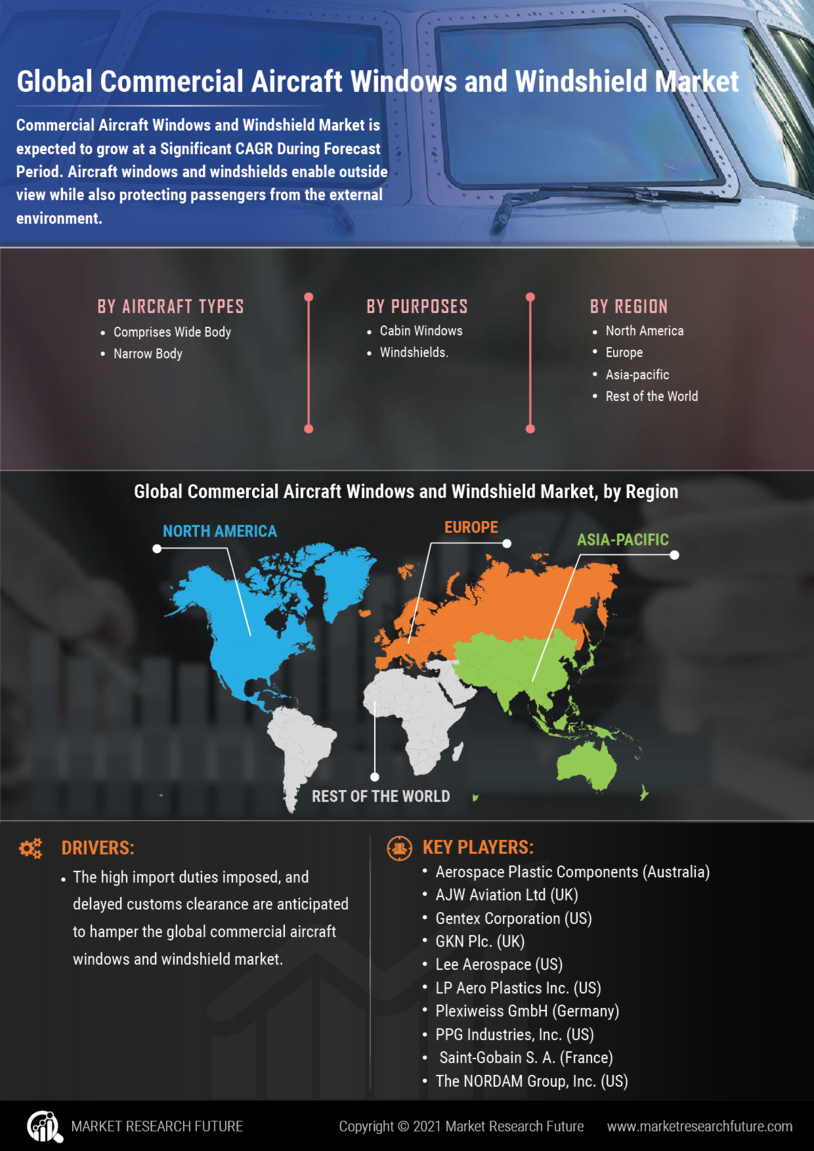 Global Commercial Aircraft Windows and Windshield Market

Commercial Aircraft Windows and Windshield Market is expected to grow at a Significant CAGR During Forecast Period. Aircraft windows and windshields enable outside view while also protecting passengers from the external environment.

BY AIRCRAFT TYPES
• Comprises Wide Body
• Narrow Body

BY PURPOSES
• Cabin Windows
• Windshields.

BY REGION
• North America
• Europe
• Asia-pacific
• Rest of the World

Global Commercial Aircraft Windows and Windshield Market, by Region

NORTH AMERICA
EUROPE
ASIA-PACIFIC
REST OF THE WORLD

DRIVERS:
• The high import duties imposed, and delayed customs clearance are anticipated to hamper the global commercial aircraft windows and windshield market.

KEY PLAYERS:
• Aerospace Plastic Components (Australia)
• AJW Aviation Ltd (UK)
• Gentex Corporation (US)
• GKN Plc. (UK)
• Lee Aerospace (US)
• LP Aero Plastics Inc. (US)
• Plexiweiss GmbH (Germany)
• PPG Industries, Inc. (US)
• Saint-Gobain S. A. (France)
• The NORDAM Group, Inc. (US)

MARKET RESEARCH FUTURE
Copyright © 2021 Market Research Future
www.marketresearchfuture.com