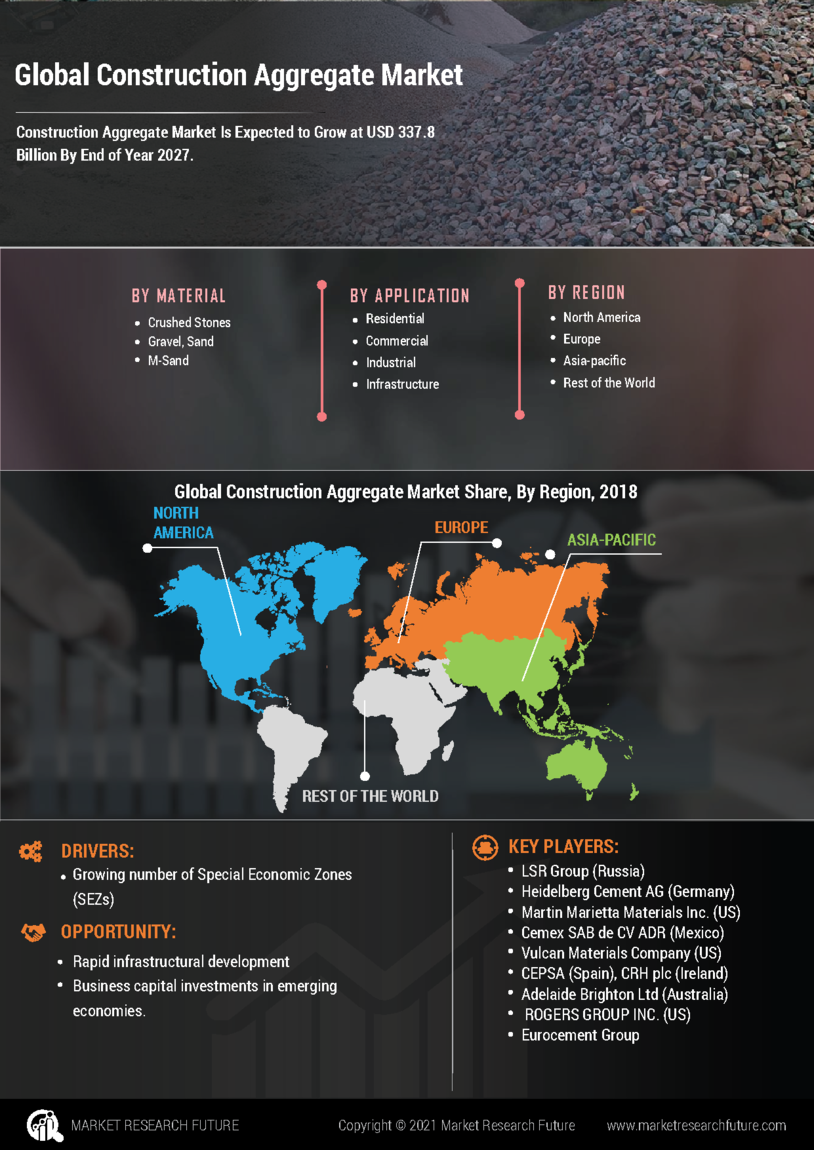 Global Construction Aggregate Market

Construction Aggregate Market Is Expected to Grow at USD 337.8 Billion By End of Year 2027.

BY MATERIAL
• Crushed Stones
• Gravel, Sand
• M-Sand

BY APPLICATION
• Residential
• Commercial
• Industrial
• Infrastructure

BY REGION
• North America
• Europe
• Asia-pacific
• Rest of the World

Global Construction Aggregate Market Share, By Region, 2018

NORTH AMERICA
EUROPE
ASIA-PACIFIC
REST OF THE WORLD

DRIVERS:
• Growing number of Special Economic Zones (SEZs)

OPPORTUNITY:
• Rapid infrastructural development
• Business capital investments in emerging economies.

KEY PLAYERS:
• LSR Group (Russia)
• Heidelberg Cement AG (Germany)
• Martin Marietta Materials Inc. (US)
• Cemex SAB de CV ADR (Mexico)
• Vulcan Materials Company (US)
• CEPSA (Spain), CRH plc (Ireland)
• Adelaide Brighton Ltd (Australia)
• ROGERS GROUP INC. (US)
• Eurocement Group

MARKET RESEARCH FUTURE
Copyright © 2021 Market Research Future
www.marketresearchfuture.com