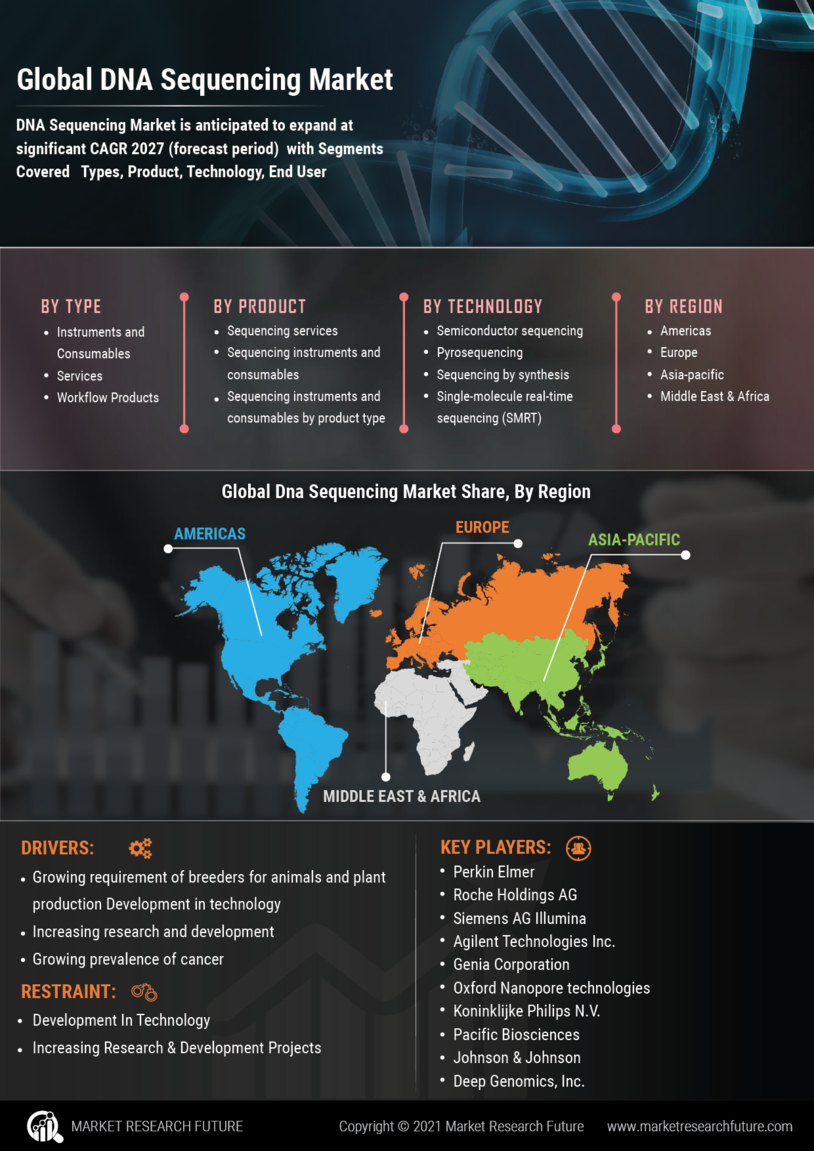 Global DNA Sequencing Market

DNA Sequencing Market is anticipated to expand at significant CAGR 2027 (forecast period) with Segments Covered Types, Product, Technology, End User

BY TYPE
- Instruments and Consumables
- Services
- Workflow Products

BY PRODUCT
- Sequencing services
- Sequencing instruments and consumables
- Sequencing instruments and consumables by product type

BY TECHNOLOGY
- Semiconductor sequencing
- Pyrosequencing
- Sequencing by synthesis
- Single-molecule real-time sequencing (SMRT)

BY REGION
- Americas
- Europe
- Asia-pacific
- Middle East & Africa

Global Dna Sequencing Market Share, By Region

AMERICAS

EUROPE

ASIA-PACIFIC

MIDDLE EAST & AFRICA

DRIVERS:
- Growing requirement of breeders for animals and plant production Development in technology
- Increasing research and development
- Growing prevalence of cancer

RESTRAINT:
- Development In Technology
- Increasing Research & Development Projects

KEY PLAYERS:
- Perkin Elmer
- Roche Holdings AG
- Siemens AG Illumina
- Agilent Technologies Inc.
- Genia Corporation
- Oxford Nanopore technologies
- Koninklijke Philips N.V.
- Pacific Biosciences
- Johnson & Johnson
- Deep Genomics, Inc.

MARKET RESEARCH FUTURE

Copyright © 2021 Market Research Future

www.marketresearchfuture.com