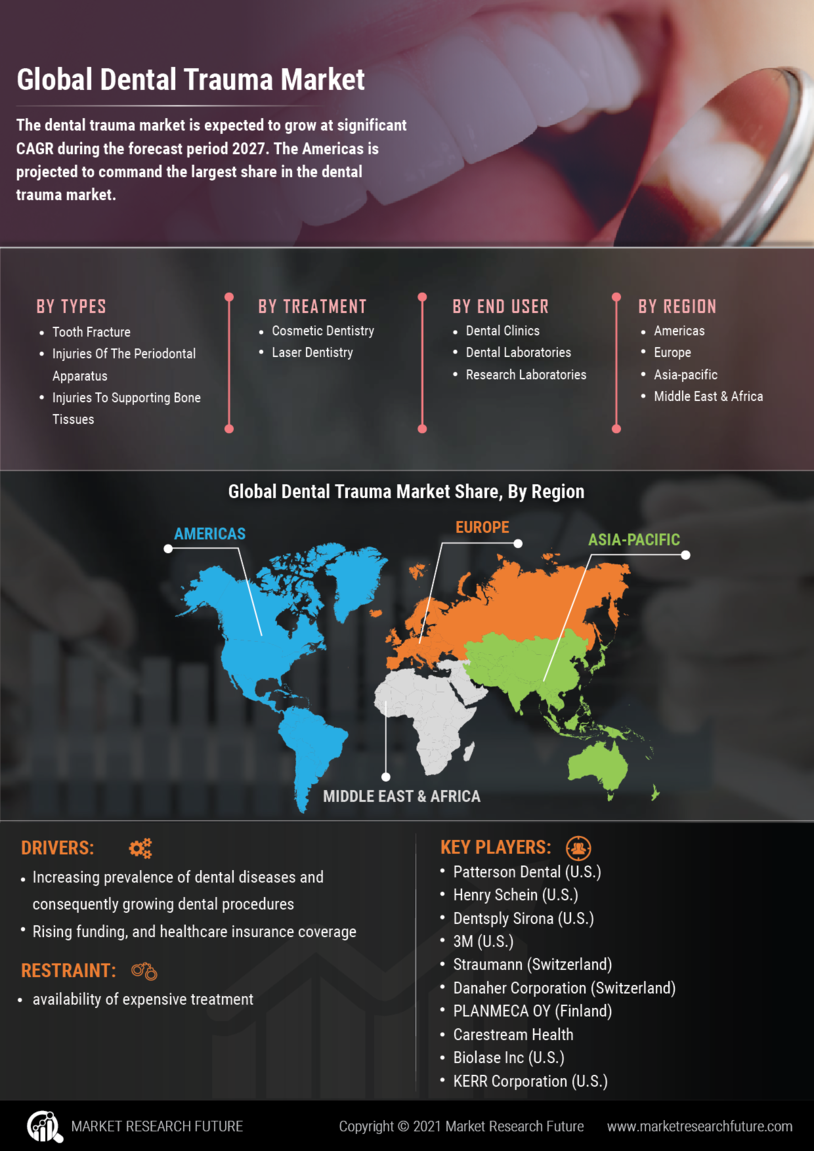 Global Dental Trauma Market

The dental trauma market is expected to grow at significant CAGR during the forecast period 2027. The Americas is projected to command the largest share in the dental trauma market.

BY TYPES
- Tooth Fracture
- Injuries Of The Periodontal Apparatus
- Injuries To Supporting Bone Tissues

BY TREATMENT
- Cosmetic Dentistry
- Laser Dentistry

BY END USER
- Dental Clinics
- Dental Laboratories
- Research Laboratories

BY REGION
- Americas
- Europe
- Asia-pacific
- Middle East & Africa

Global Dental Trauma Market Share, By Region

AMERICAS
EUROPE
ASIA-PACIFIC
MIDDLE EAST & AFRICA

DRIVERS:
- Increasing prevalence of dental diseases and consequently growing dental procedures
- Rising funding, and healthcare insurance coverage

RESTRAINT:
- availability of expensive treatment

KEY PLAYERS:
- Patterson Dental (U.S.)
- Henry Schein (U.S.)
- Dentsply Sirona (U.S.)
- 3M (U.S.)
- Straumann (Switzerland)
- Danaher Corporation (Switzerland)
- PLANMECA OY (Finland)
- Carestream Health
- Biolase Inc (U.S.)
- KERR Corporation (U.S.)

MARKET RESEARCH FUTURE
Copyright © 2021 Market Research Future
www.marketresearchfuture.com