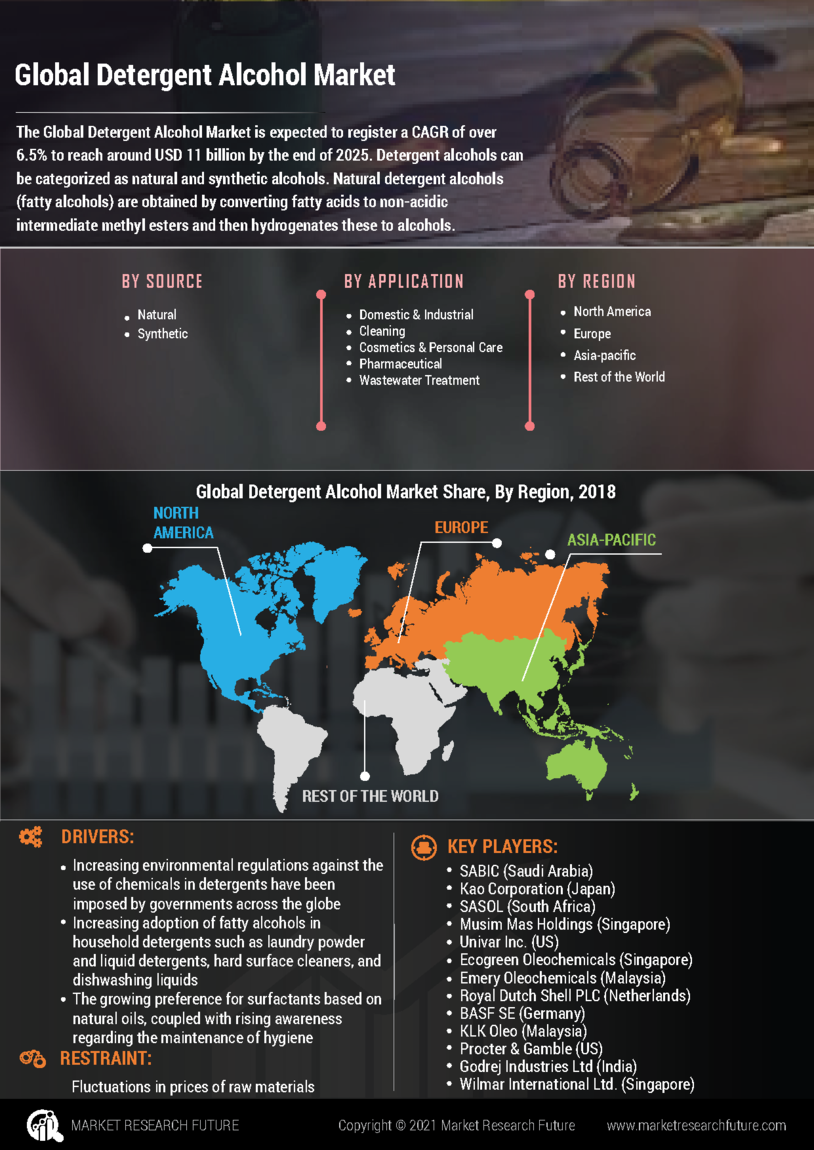 Global Detergent Alcohol Market

The Global Detergent Alcohol Market is expected to register a CAGR of over 6.5% to reach around USD 11 billion by the end of 2025. Detergent alcohols can be categorized as natural and synthetic alcohols. Natural detergent alcohols (fatty alcohols) are obtained by converting fatty acids to non-acidic intermediate methyl esters and then hydrogenates these to alcohols.

BY SOURCE
- Natural
- Synthetic

BY APPLICATION
- Domestic & Industrial
- Cleaning
- Cosmetics & Personal Care
- Pharmaceutical
- Wastewater Treatment

BY REGION
- North America
- Europe
- Asia-pacific
- Rest of the World

Global Detergent Alcohol Market Share, By Region, 2018

NORTH AMERICA
EUROPE
ASIA-PACIFIC
REST OF THE WORLD

DRIVERS:
- Increasing environmental regulations against the use of chemicals in detergents have been imposed by governments across the globe
- Increasing adoption of fatty alcohols in household detergents such as laundry powder and liquid detergents, hard surface cleaners, and dishwashing liquids
- The growing preference for surfactants based on natural oils, coupled with rising awareness regarding the maintenance of hygiene

RESTRAINT:
Fluctuations in prices of raw materials

KEY PLAYERS:
- SABIC (Saudi Arabia)
- Kao Corporation (Japan)
- SASOL (South Africa)
- Musim Mas Holdings (Singapore)
- Univar Inc. (US)
- Ecogreen Oleochemicals (Singapore)
- Emery Oleochemicals (Malaysia)
- Royal Dutch Shell PLC (Netherlands)
- BASF SE (Germany)
- KLK Oleo (Malaysia)
- Procter & Gamble (US)
- Godrej Industries Ltd (India)
- Wilmar International Ltd. (Singapore)

MARKET RESEARCH FUTURE
Copyright © 2021 Market Research Future
www.marketresearchfuture.com