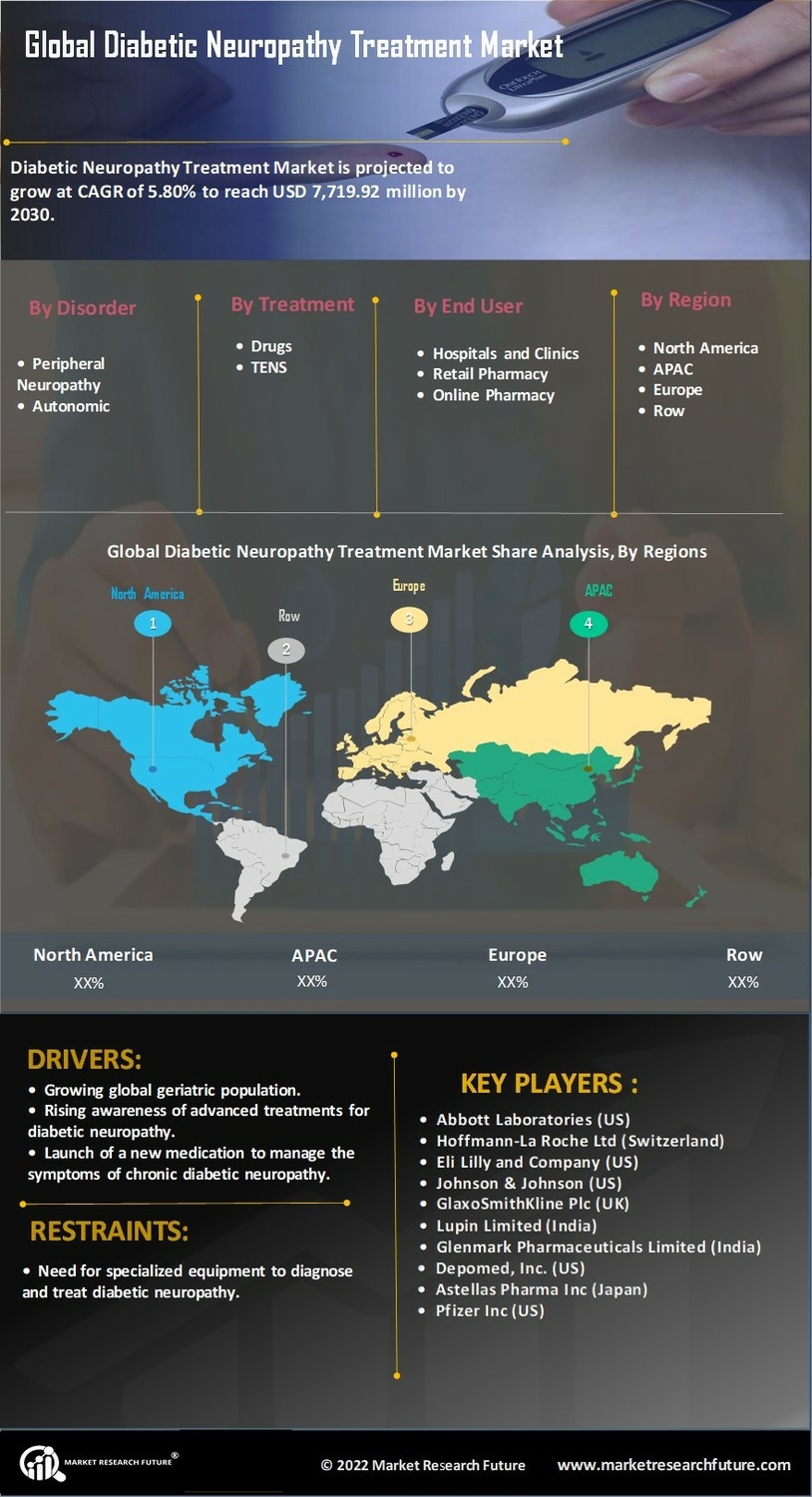 Global Diabetic Neuropathy Treatment Market

Diabetic Neuropathy Treatment Market is projected to grow at CAGR of 5.80% to reach USD 7,719.92 million by 2030.

By Disorder
• Peripheral Neuropathy
• Autonomic

By Treatment
• Drugs
• TENS

By End User
• Hospitals and Clinics
• Retail Pharmacy
• Online Pharmacy

By Region
• North America
• APAC
• Europe
• Row

Global Diabetic Neuropathy Treatment Market Share Analysis, By Regions

North America
1
Row
2
Europe
3
APAC
4

| North America | APAC | Europe | Row |
|---|---|---|---|
| XX% | XX% | XX% | XX% |

DRIVERS:
• Growing global geriatric population.
• Rising awareness of advanced treatments for diabetic neuropathy.
• Launch of a new medication to manage the symptoms of chronic diabetic neuropathy.

RESTRAINTS:
• Need for specialized equipment to diagnose and treat diabetic neuropathy.

KEY PLAYERS :
• Abbott Laboratories (US)
• Hoffmann-La Roche Ltd (Switzerland)
• Eli Lilly and Company (US)
• Johnson & Johnson (US)
• GlaxoSmithKline Plc (UK)
• Lupin Limited (India)
• Glenmark Pharmaceuticals Limited (India)
• Depomed, Inc. (US)
• Astellas Pharma Inc (Japan)
• Pfizer Inc (US)

MARKET RESEARCH FUTURE®
© 2022 Market Research Future
www.marketresearchfuture.com