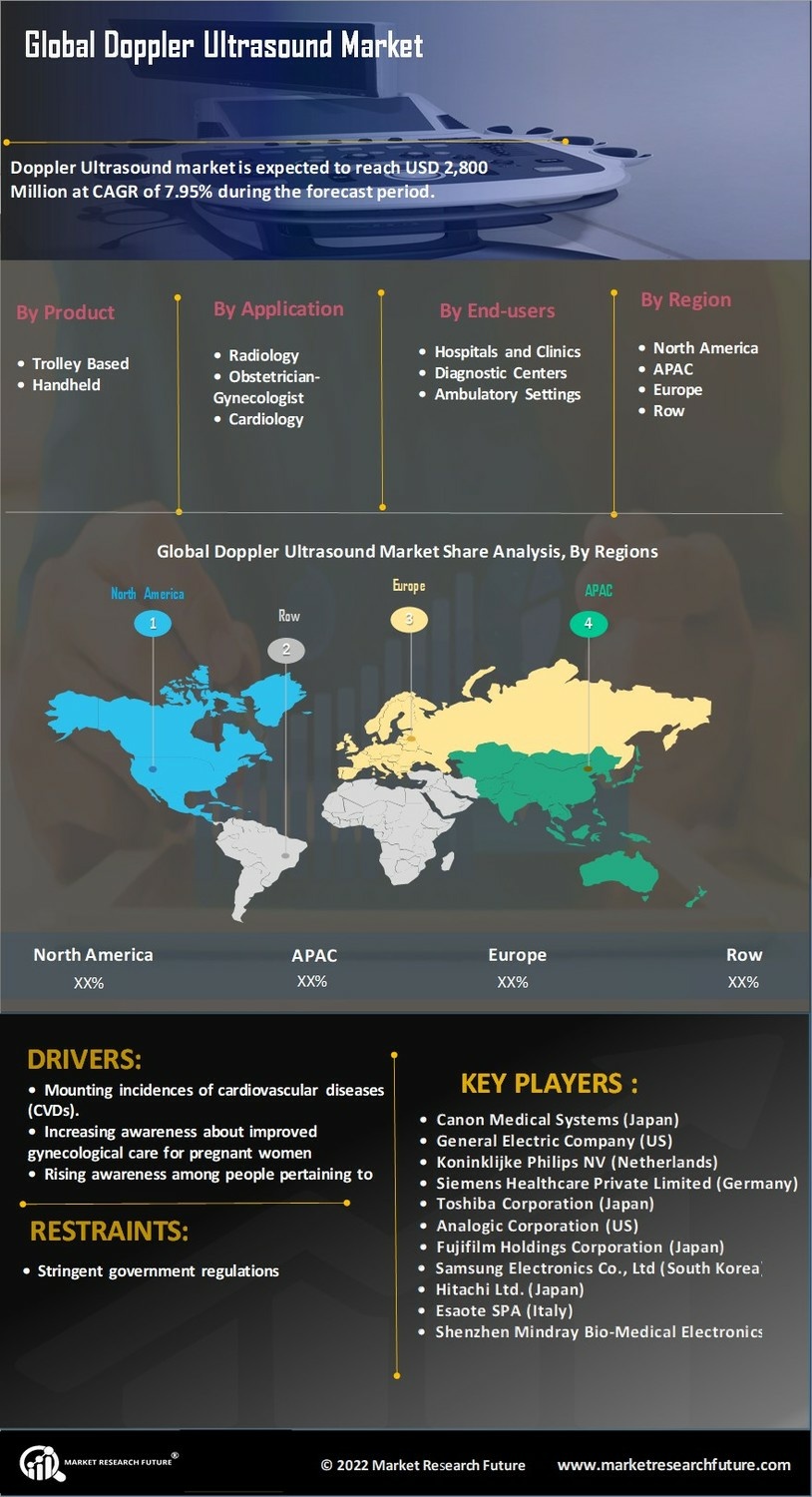 Global Doppler Ultrasound Market

Doppler Ultrasound market is expected to reach USD 2,800 Million at CAGR of 7.95% during the forecast period.

By Product
• Trolley Based
• Handheld

By Application
• Radiology
• Obstetrician-Gynecologist
• Cardiology

By End-users
• Hospitals and Clinics
• Diagnostic Centers
• Ambulatory Settings

By Region
• North America
• APAC
• Europe
• Row

Global Doppler Ultrasound Market Share Analysis, By Regions

North America 1
Row 2
Europe 3
APAC 4

| North America | APAC | Europe | Row |
|---|---|---|---|
| XX% | XX% | XX% | XX% |

DRIVERS:
• Mounting incidences of cardiovascular diseases (CVDs).
• Increasing awareness about improved gynecological care for pregnant women
• Rising awareness among people pertaining to

RESTRAINTS:
• Stringent government regulations

KEY PLAYERS :
• Canon Medical Systems (Japan)
• General Electric Company (US)
• Koninklijke Philips NV (Netherlands)
• Siemens Healthcare Private Limited (Germany)
• Toshiba Corporation (Japan)
• Analogic Corporation (US)
• Fujifilm Holdings Corporation (Japan)
• Samsung Electronics Co., Ltd (South Korea)
• Hitachi Ltd. (Japan)
• Esaote SPA (Italy)
• Shenzhen Mindray Bio-Medical Electronics

MARKET RESEARCH FUTURE®
© 2022 Market Research Future www.marketresearchfuture.com