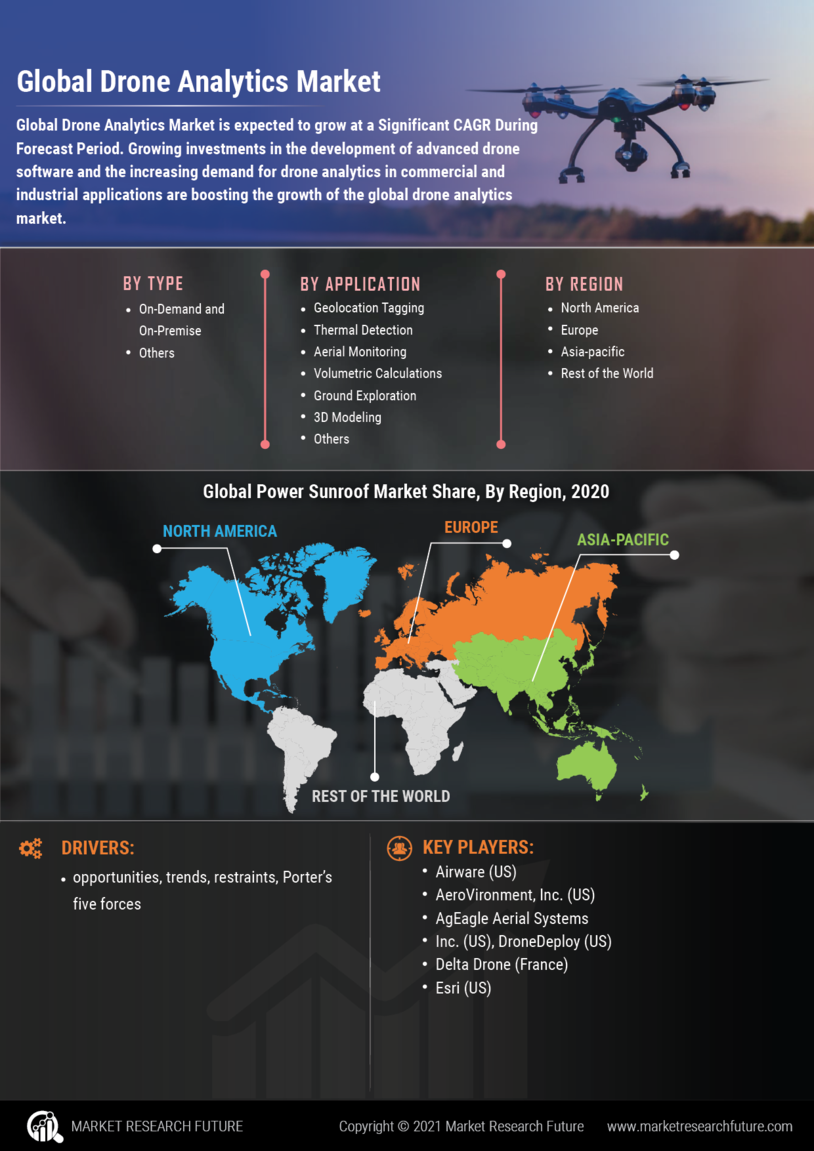 Global Drone Analytics Market

Global Drone Analytics Market is expected to grow at a Significant CAGR During Forecast Period. Growing investments in the development of advanced drone software and the increasing demand for drone analytics in commercial and industrial applications are boosting the growth of the global drone analytics market.

BY TYPE
- On-Demand and On-Premise
- Others

BY APPLICATION
- Geolocation Tagging
- Thermal Detection
- Aerial Monitoring
- Volumetric Calculations
- Ground Exploration
- 3D Modeling
- Others

BY REGION
- North America
- Europe
- Asia-pacific
- Rest of the World

Global Power Sunroof Market Share, By Region, 2020

NORTH AMERICA

EUROPE

ASIA-PACIFIC

REST OF THE WORLD

DRIVERS:
- opportunities, trends, restraints, Porter's five forces

KEY PLAYERS:
- Airware (US)
- AeroVironment, Inc. (US)
- AgEagle Aerial Systems
- Inc. (US), DroneDeploy (US)
- Delta Drone (France)
- Esri (US)

MARKET RESEARCH FUTURE

Copyright © 2021 Market Research Future

www.marketresearchfuture.com