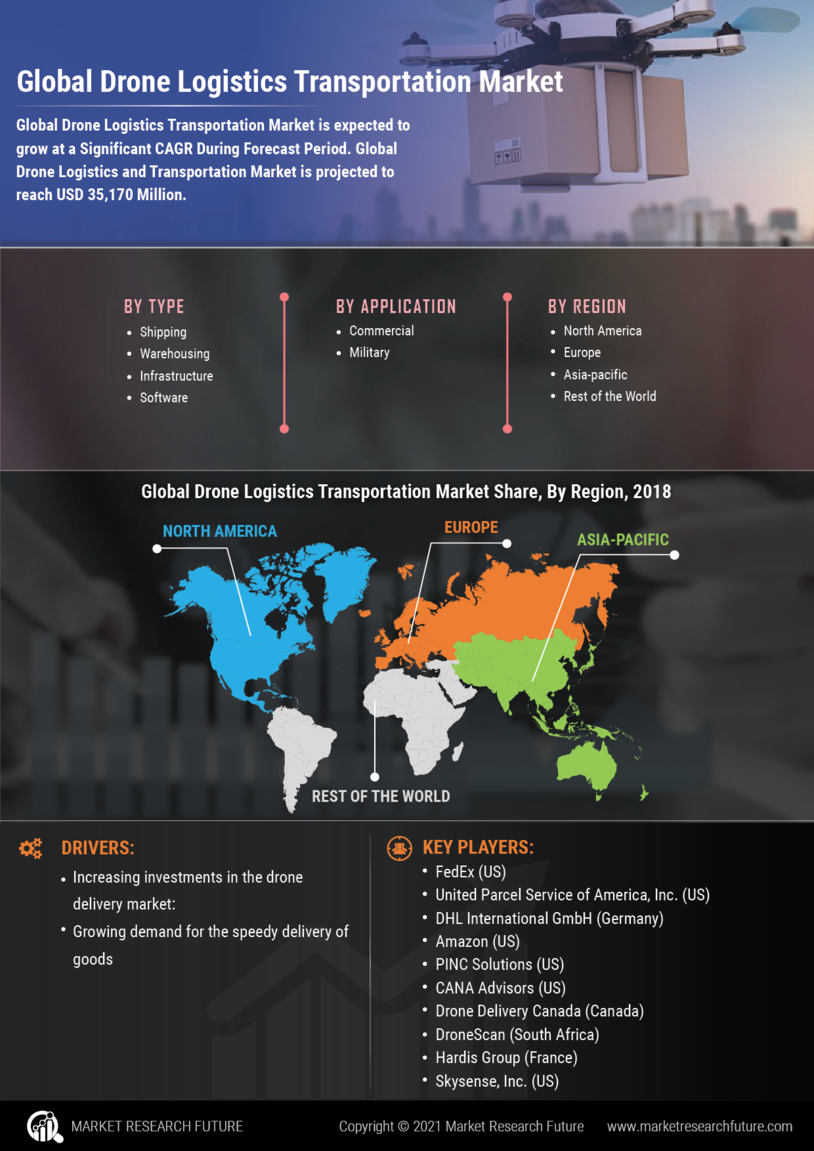 Global Drone Logistics Transportation Market

Global Drone Logistics Transportation Market is expected to grow at a Significant CAGR During Forecast Period. Global Drone Logistics and Transportation Market is projected to reach USD 35,170 Million.

BY TYPE
- Shipping
- Warehousing
- Infrastructure
- Software

BY APPLICATION
- Commercial
- Military

BY REGION
- North America
- Europe
- Asia-pacific
- Rest of the World

Global Drone Logistics Transportation Market Share, By Region, 2018

NORTH AMERICA

EUROPE

ASIA-PACIFIC

REST OF THE WORLD

DRIVERS:
- Increasing investments in the drone delivery market:
- Growing demand for the speedy delivery of goods

KEY PLAYERS:
- FedEx (US)
- United Parcel Service of America, Inc. (US)
- DHL International GmbH (Germany)
- Amazon (US)
- PINC Solutions (US)
- CANA Advisors (US)
- Drone Delivery Canada (Canada)
- DroneScan (South Africa)
- Hardis Group (France)
- Skysense, Inc. (US)

MARKET RESEARCH FUTURE

Copyright © 2021 Market Research Future

www.marketresearchfuture.com