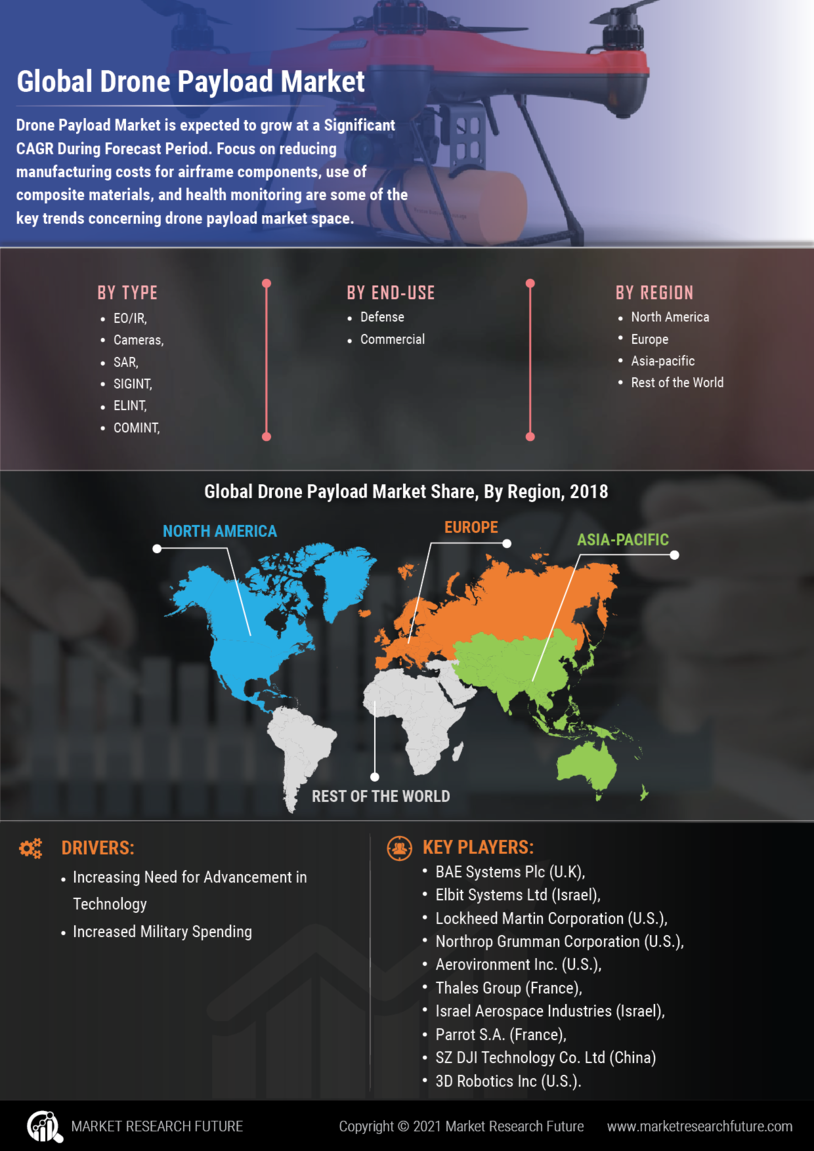 Global Drone Payload Market

Drone Payload Market is expected to grow at a Significant CAGR During Forecast Period. Focus on reducing manufacturing costs for airframe components, use of composite materials, and health monitoring are some of the key trends concerning drone payload market space.

BY TYPE
- EO/IR,
- Cameras,
- SAR,
- SIGINT,
- ELINT,
- COMINT,

BY END-USE
- Defense
- Commercial

BY REGION
- North America
- Europe
- Asia-pacific
- Rest of the World

Global Drone Payload Market Share, By Region, 2018

NORTH AMERICA
EUROPE
ASIA-PACIFIC
REST OF THE WORLD

DRIVERS:
- Increasing Need for Advancement in Technology
- Increased Military Spending

KEY PLAYERS:
- BAE Systems Plc (U.K),
- Elbit Systems Ltd (Israel),
- Lockheed Martin Corporation (U.S.),
- Northrop Grumman Corporation (U.S.),
- Aerovironment Inc. (U.S.),
- Thales Group (France),
- Israel Aerospace Industries (Israel),
- Parrot S.A. (France),
- SZ DJI Technology Co. Ltd (China)
- 3D Robotics Inc (U.S.).

MARKET RESEARCH FUTURE
Copyright © 2021 Market Research Future
www.marketresearchfuture.com