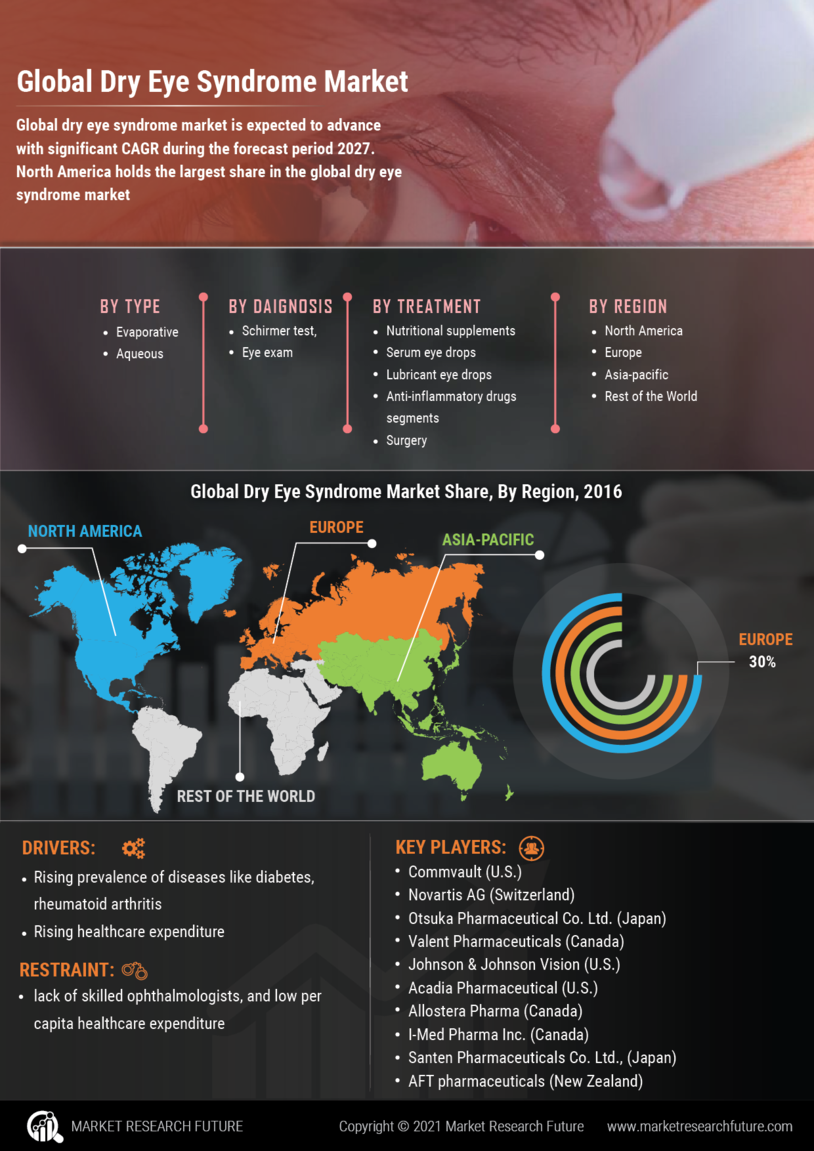 Global Dry Eye Syndrome Market

Global dry eye syndrome market is expected to advance with significant CAGR during the forecast period 2027. North America holds the largest share in the global dry eye syndrome market

BY TYPE
- Evaporative
- Aqueous

BY DAIGNOSIS
- Schirmer test,
- Eye exam

BY TREATMENT
- Nutritional supplements
- Serum eye drops
- Lubricant eye drops
- Anti-inflammatory drugs segments
- Surgery

BY REGION
- North America
- Europe
- Asia-pacific
- Rest of the World

Global Dry Eye Syndrome Market Share, By Region, 2016

NORTH AMERICA
EUROPE
ASIA-PACIFIC
REST OF THE WORLD
EUROPE
30%

DRIVERS:
- Rising prevalence of diseases like diabetes, rheumatoid arthritis
- Rising healthcare expenditure

RESTRAINT:
- lack of skilled ophthalmologists, and low per capita healthcare expenditure

KEY PLAYERS:
- Commvault (U.S.)
- Novartis AG (Switzerland)
- Otsuka Pharmaceutical Co. Ltd. (Japan)
- Valent Pharmaceuticals (Canada)
- Johnson & Johnson Vision (U.S.)
- Acadia Pharmaceutical (U.S.)
- Allostera Pharma (Canada)
- I-Med Pharma Inc. (Canada)
- Santen Pharmaceuticals Co. Ltd., (Japan)
- AFT pharmaceuticals (New Zealand)

MARKET RESEARCH FUTURE
Copyright © 2021 Market Research Future
www.marketresearchfuture.com