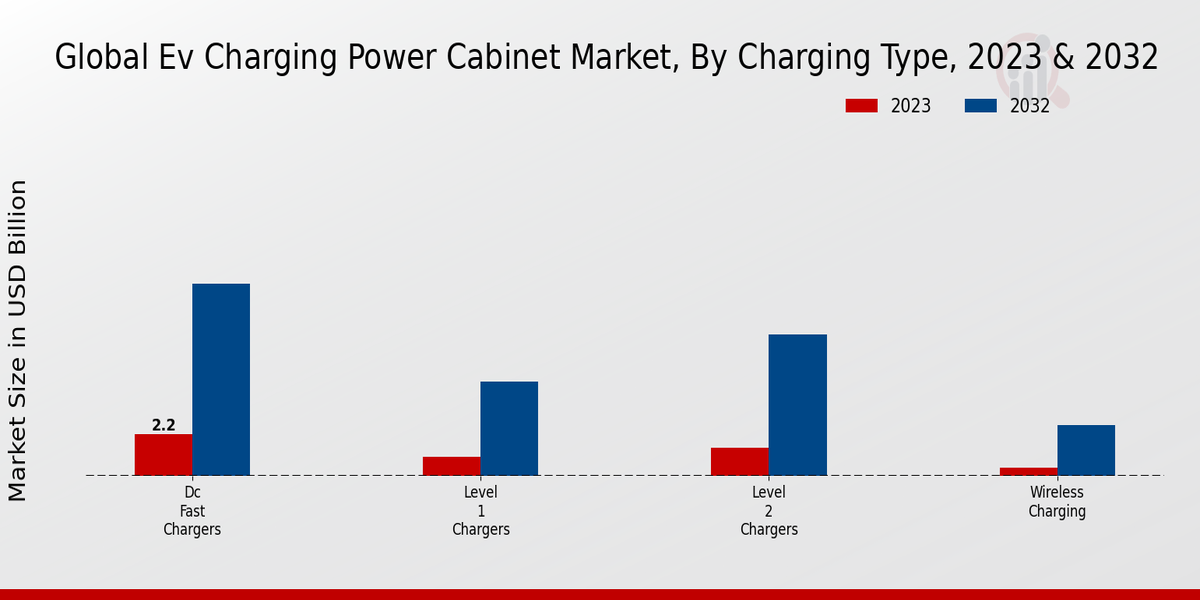 Global Ev Charging Power Cabinet Market, By Charging Type, 2023 & 2032

2023
2032

Market Size in USD Billion

2.2

Dc Fast Chargers

Level 1 Chargers

Level 2 Chargers

Wireless Charging