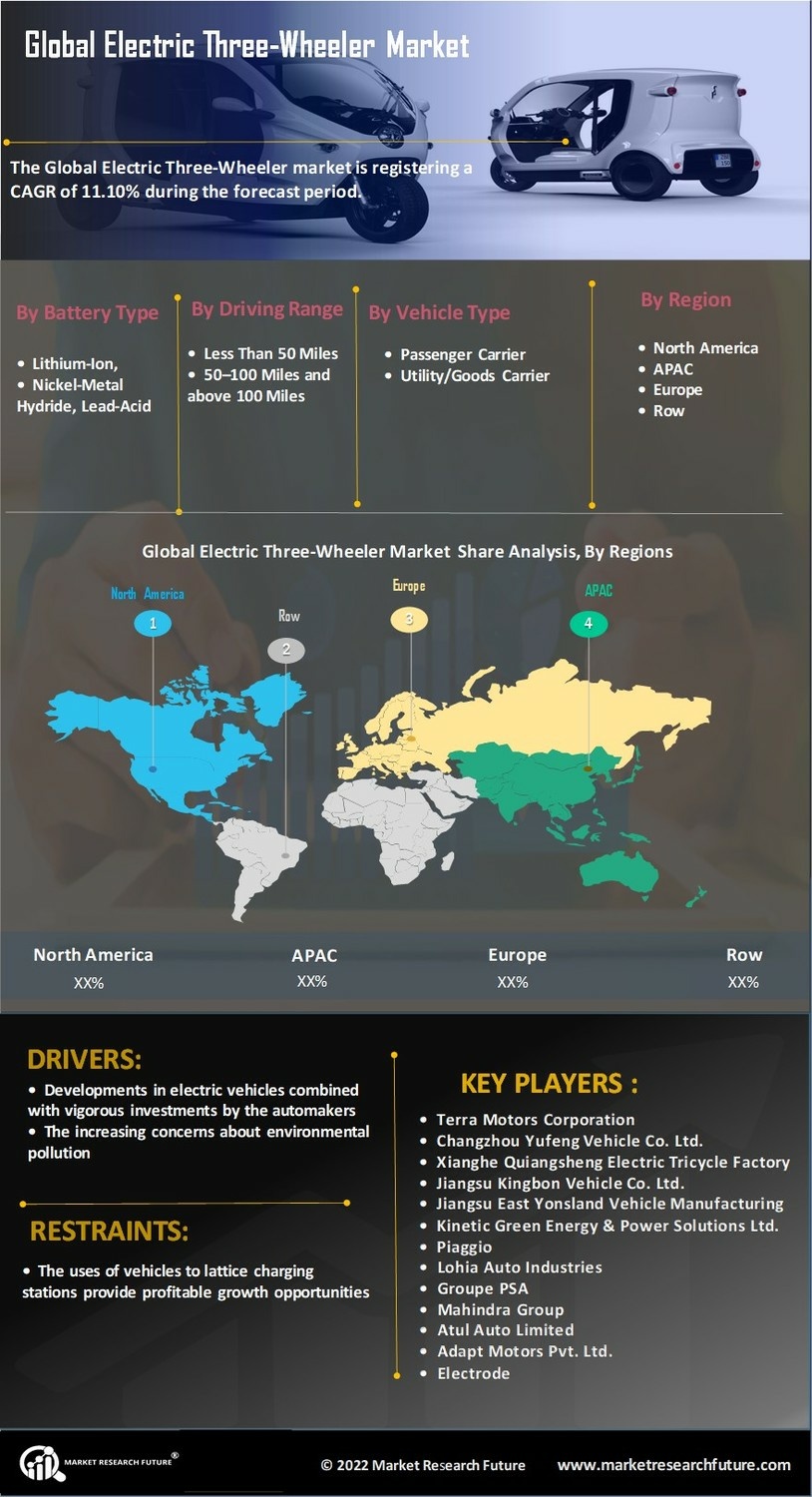 Global Electric Three-Wheeler Market

The Global Electric Three-Wheeler market is registering a CAGR of 11.10% during the forecast period.

By Battery Type
• Lithium-Ion,
• Nickel-Metal Hydride, Lead-Acid

By Driving Range
• Less Than 50 Miles
• 50–100 Miles and above 100 Miles

By Vehicle Type
• Passenger Carrier
• Utility/Goods Carrier

By Region
• North America
• APAC
• Europe
• Row

Global Electric Three-Wheeler Market Share Analysis, By Regions

North America 1
Row 2
Europe 3
APAC 4

| North America | APAC | Europe | Row |
|---|---|---|---|
| XX% | XX% | XX% | XX% |

DRIVERS:
• Developments in electric vehicles combined with vigorous investments by the automakers
• The increasing concerns about environmental pollution

RESTRAINTS:
• The uses of vehicles to lattice charging stations provide profitable growth opportunities

KEY PLAYERS :
• Terra Motors Corporation
• Changzhou Yufeng Vehicle Co. Ltd.
• Xianghe Quiangsheng Electric Tricycle Factory
• Jiangsu Kingbon Vehicle Co. Ltd.
• Jiangsu East Yonsland Vehicle Manufacturing
• Kinetic Green Energy & Power Solutions Ltd.
• Piaggio
• Lohia Auto Industries
• Groupe PSA
• Mahindra Group
• Atul Auto Limited
• Adapt Motors Pvt. Ltd.
• Electrode

MARKET RESEARCH FUTURE®
© 2022 Market Research Future
www.marketresearchfuture.com