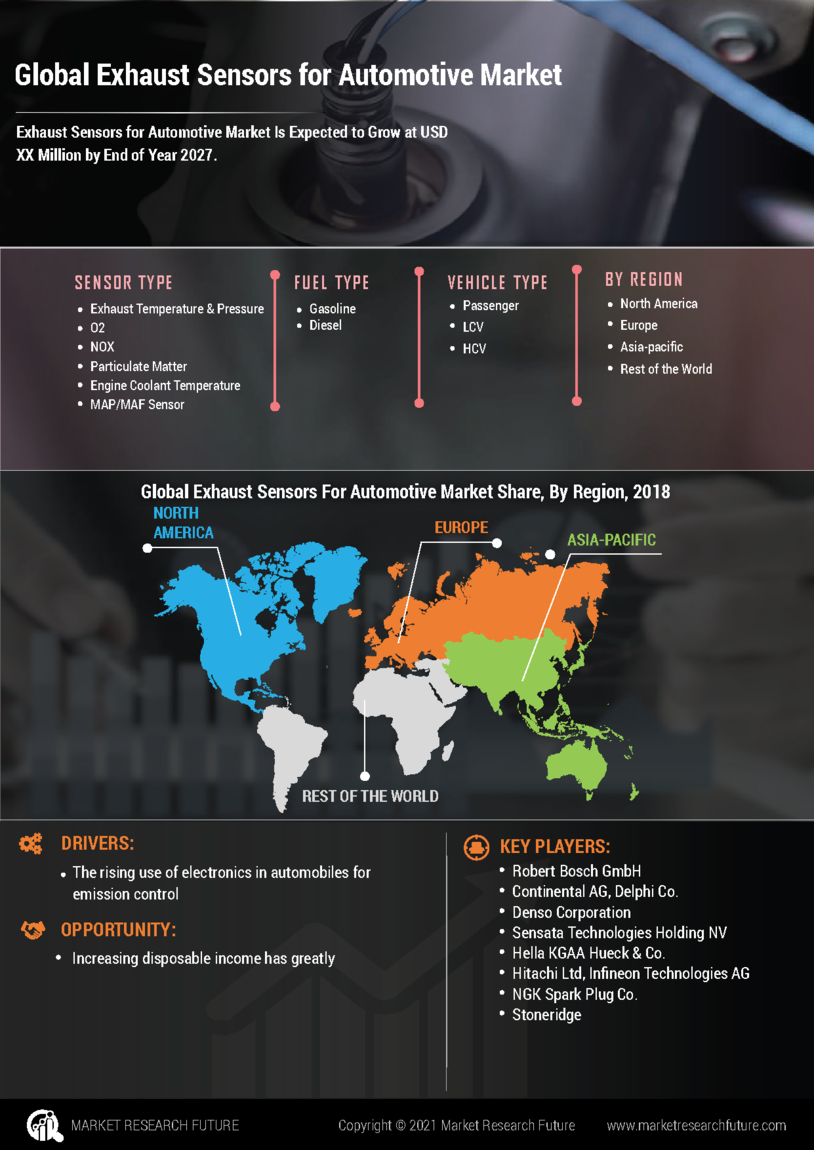 Global Exhaust Sensors for Automotive Market

Exhaust Sensors for Automotive Market Is Expected to Grow at USD XX Million by End of Year 2027.

SENSOR TYPE
• Exhaust Temperature & Pressure
• O2
• NOX
• Particulate Matter
• Engine Coolant Temperature
• MAP/MAF Sensor

FUEL TYPE
• Gasoline
• Diesel

VEHICLE TYPE
• Passenger
• LCV
• HCV

BY REGION
• North America
• Europe
• Asia-pacific
• Rest of the World

Global Exhaust Sensors For Automotive Market Share, By Region, 2018

NORTH AMERICA
EUROPE
ASIA-PACIFIC
REST OF THE WORLD

DRIVERS:
• The rising use of electronics in automobiles for emission control

OPPORTUNITY:
• Increasing disposable income has greatly

KEY PLAYERS:
• Robert Bosch GmbH
• Continental AG, Delphi Co.
• Denso Corporation
• Sensata Technologies Holding NV
• Hella KGAA Hueck & Co.
• Hitachi Ltd, Infineon Technologies AG
• NGK Spark Plug Co.
• Stoneridge

MARKET RESEARCH FUTURE
Copyright © 2021 Market Research Future
www.marketresearchfuture.com