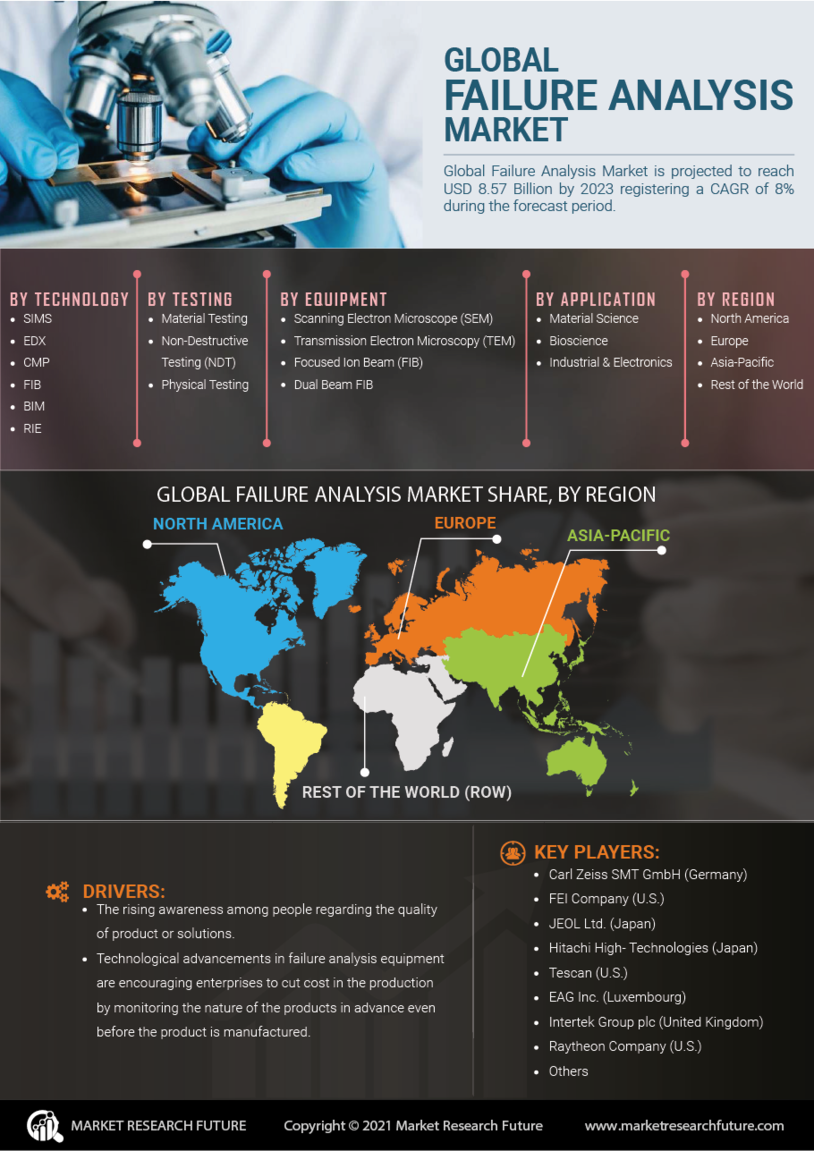 GLOBAL
FAILURE ANALYSIS
MARKET

Global Failure Analysis Market is projected to reach USD 8.57 Billion by 2023 registering a CAGR of 8% during the forecast period.

BY TECHNOLOGY
- SIMS
- EDX
- CMP
- FIB
- BIM
- RIE

BY TESTING
- Material Testing
- Non-Destructive Testing (NDT)
- Physical Testing

BY EQUIPMENT
- Scanning Electron Microscope (SEM)
- Transmission Electron Microscopy (TEM)
- Focused Ion Beam (FIB)
- Dual Beam FIB

BY APPLICATION
- Material Science
- Bioscience
- Industrial & Electronics

BY REGION
- North America
- Europe
- Asia-Pacific
- Rest of the World

GLOBAL FAILURE ANALYSIS MARKET SHARE, BY REGION

NORTH AMERICA
EUROPE
ASIA-PACIFIC
REST OF THE WORLD (ROW)

DRIVERS:
- The rising awareness among people regarding the quality of product or solutions.
- Technological advancements in failure analysis equipment are encouraging enterprises to cut cost in the production by monitoring the nature of the products in advance even before the product is manufactured.

KEY PLAYERS:
- Carl Zeiss SMT GmbH (Germany)
- FEI Company (U.S.)
- JEOL Ltd. (Japan)
- Hitachi High- Technologies (Japan)
- Tescan (U.S.)
- EAG Inc. (Luxembourg)
- Intertek Group plc (United Kingdom)
- Raytheon Company (U.S.)
- Others

MARKET RESEARCH FUTURE
Copyright © 2021 Market Research Future
www.marketresearchfuture.com