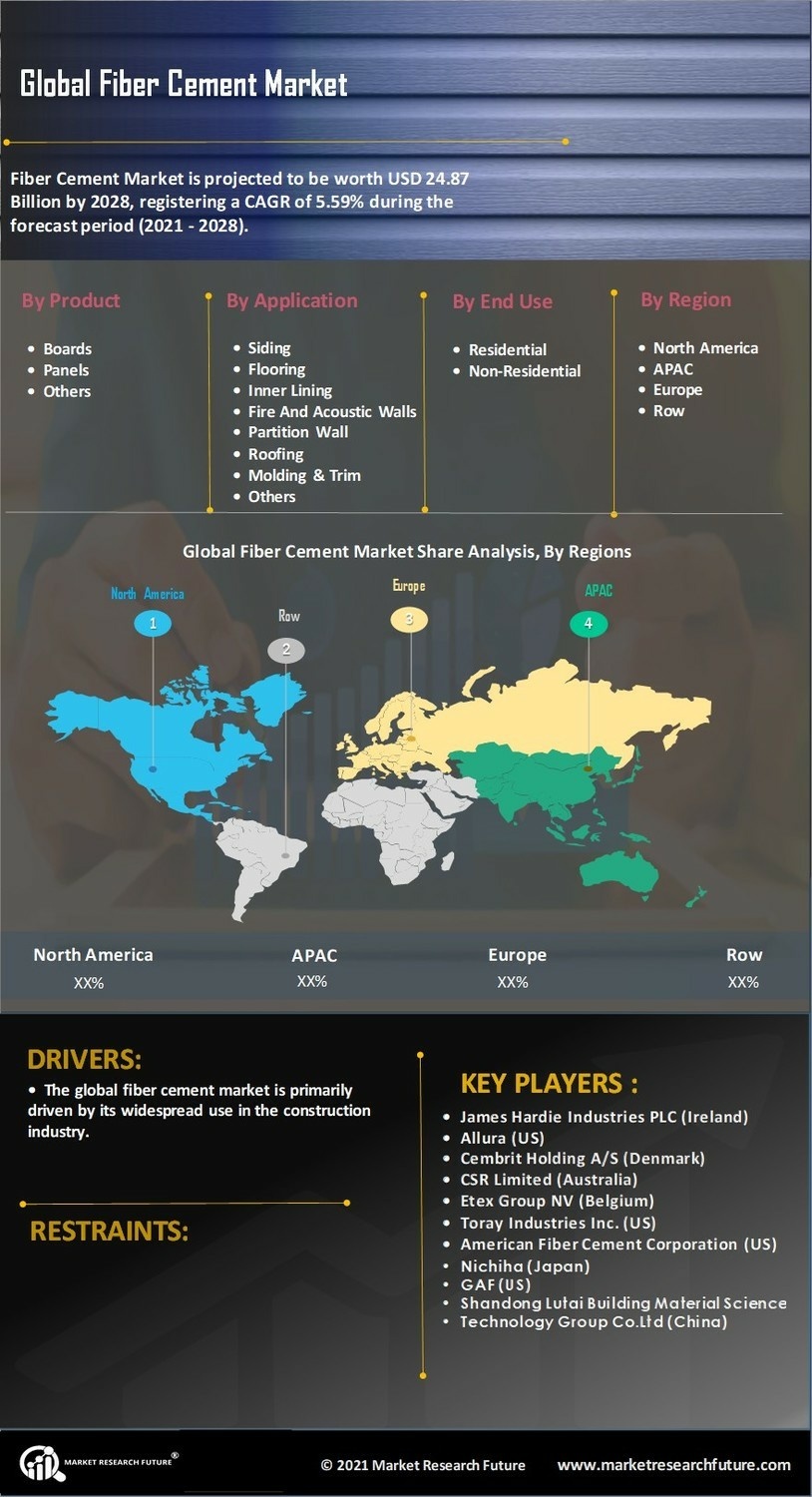 Global Fiber Cement Market

Fiber Cement Market is projected to be worth USD 24.87 Billion by 2028, registering a CAGR of 5.59% during the forecast period (2021 - 2028).

By Product
• Boards
• Panels
• Others

By Application
• Siding
• Flooring
• Inner Lining
• Fire And Acoustic Walls
• Partition Wall
• Roofing
• Molding & Trim
• Others

By End Use
• Residential
• Non-Residential

By Region
• North America
• APAC
• Europe
• Row

Global Fiber Cement Market Share Analysis, By Regions

North America 1
Row 2
Europe 3
APAC 4

| North America | APAC | Europe | Row |
|---|---|---|---|
| XX% | XX% | XX% | XX% |

DRIVERS:
• The global fiber cement market is primarily driven by its widespread use in the construction industry.

RESTRAINTS:

KEY PLAYERS :
• James Hardie Industries PLC (Ireland)
• Allura (US)
• Cembrit Holding A/S (Denmark)
• CSR Limited (Australia)
• Etex Group NV (Belgium)
• Toray Industries Inc. (US)
• American Fiber Cement Corporation (US)
• Nichiha (Japan)
• GAF (US)
• Shandong Lutai Building Material Science
• Technology Group Co.Ltd (China)

MARKET RESEARCH FUTURE®

© 2021 Market Research Future www.marketresearchfuture.com