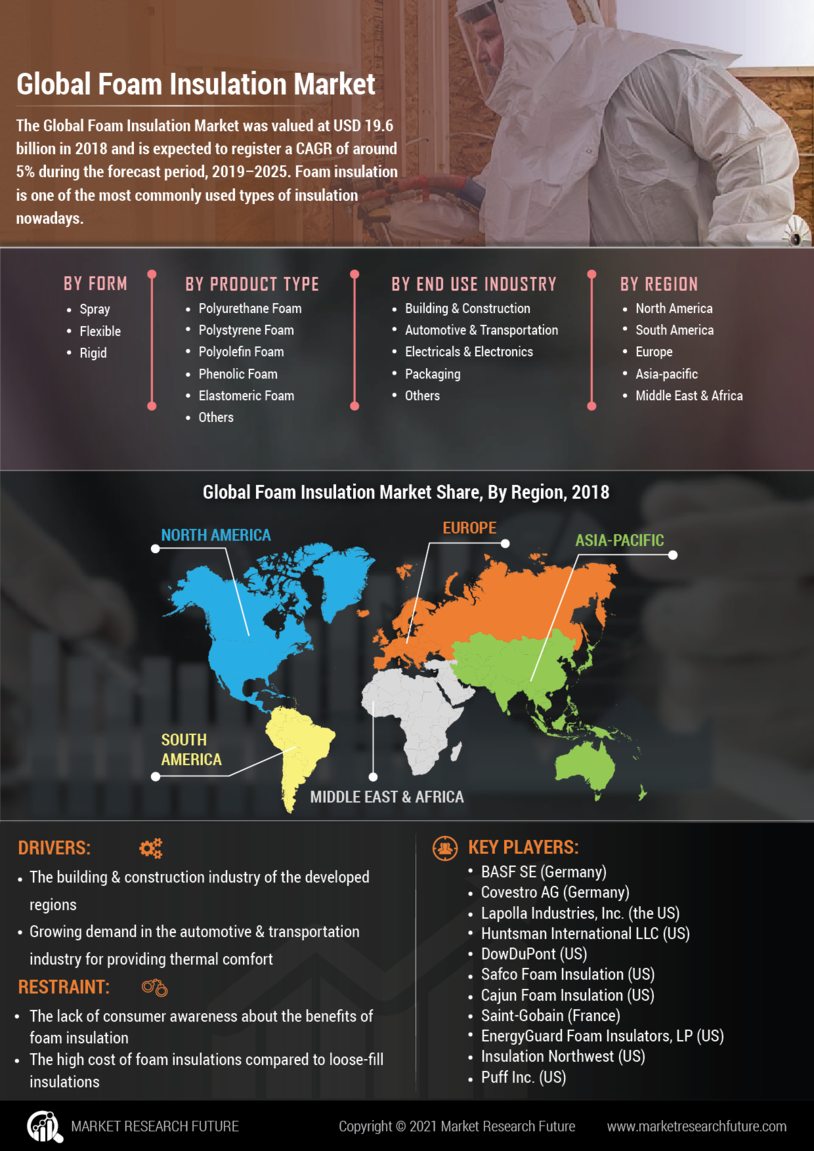 Global Foam Insulation Market

The Global Foam Insulation Market was valued at USD 19.6 billion in 2018 and is expected to register a CAGR of around 5% during the forecast period, 2019–2025. Foam insulation is one of the most commonly used types of insulation nowadays.

BY FORM
- Spray
- Flexible
- Rigid

BY PRODUCT TYPE
- Polyurethane Foam
- Polystyrene Foam
- Polyolefin Foam
- Phenolic Foam
- Elastomeric Foam
- Others

BY END USE INDUSTRY
- Building & Construction
- Automotive & Transportation
- Electricals & Electronics
- Packaging
- Others

BY REGION
- North America
- South America
- Europe
- Asia-pacific
- Middle East & Africa

Global Foam Insulation Market Share, By Region, 2018

NORTH AMERICA
EUROPE
ASIA-PACIFIC
SOUTH AMERICA
MIDDLE EAST & AFRICA

DRIVERS:
- The building & construction industry of the developed regions
- Growing demand in the automotive & transportation industry for providing thermal comfort

RESTRAINT:
- The lack of consumer awareness about the benefits of foam insulation
- The high cost of foam insulations compared to loose-fill insulations

KEY PLAYERS:
- BASF SE (Germany)
- Covestro AG (Germany)
- Lapolla Industries, Inc. (the US)
- Huntsman International LLC (US)
- DowDuPont (US)
- Safco Foam Insulation (US)
- Cajun Foam Insulation (US)
- Saint-Gobain (France)
- EnergyGuard Foam Insulators, LP (US)
- Insulation Northwest (US)
- Puff Inc. (US)

MARKET RESEARCH FUTURE
Copyright © 2021 Market Research Future
www.marketresearchfuture.com